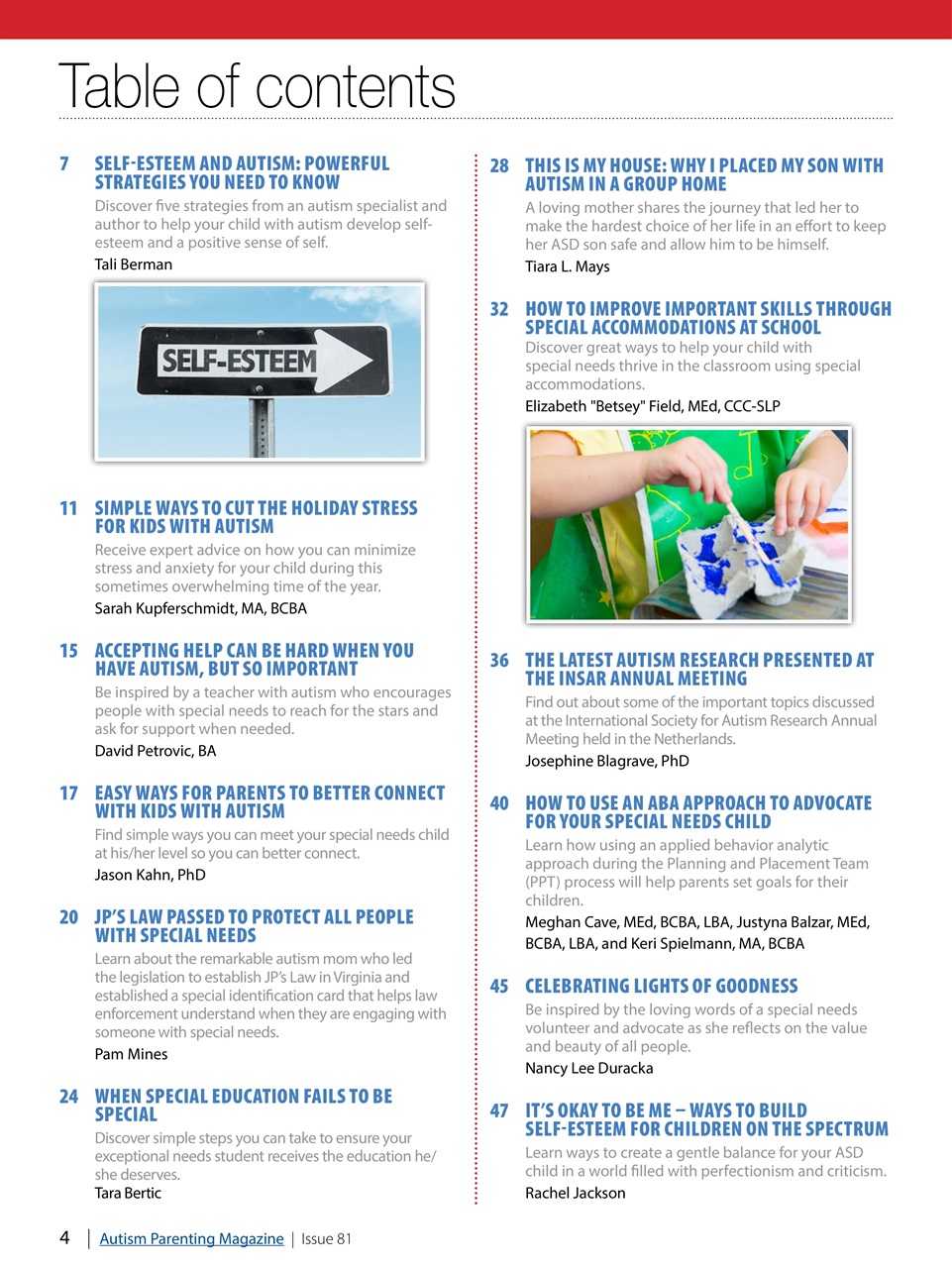 Table of contents

7 SELF-ESTEEM AND AUTISM: POWERFUL STRATEGIES YOU NEED TO KNOW

Discover five strategies from an autism specialist and author to help your child with autism develop self-esteem and a positive sense of self.

Tali Berman

SELF-ESTEEM

11 SIMPLE WAYS TO CUT THE HOLIDAY STRESS FOR KIDS WITH AUTISM

Receive expert advice on how you can minimize stress and anxiety for your child during this sometimes overwhelming time of the year.

Sarah Kupferschmidt, MA, BCBA

15 ACCEPTING HELP CAN BE HARD WHEN YOU HAVE AUTISM, BUT SO IMPORTANT

Be inspired by a teacher with autism who encourages people with special needs to reach for the stars and ask for support when needed.

David Petrovic, BA

17 EASY WAYS FOR PARENTS TO BETTER CONNECT WITH KIDS WITH AUTISM

Find simple ways you can meet your special needs child at his/her level so you can better connect.

Jason Kahn, PhD

20 JP'S LAW PASSED TO PROTECT ALL PEOPLE WITH SPECIAL NEEDS

Learn about the remarkable autism mom who led the legislation to establish JP's Law in Virginia and established a special identification card that helps law enforcement understand when they are engaging with someone with special needs.

Pam Mines

24 WHEN SPECIAL EDUCATION FAILS TO BE SPECIAL

Discover simple steps you can take to ensure your exceptional needs student receives the education he/she deserves.

Tara Bertic

28 THIS IS MY HOUSE: WHY I PLACED MY SON WITH AUTISM IN A GROUP HOME

A loving mother shares the journey that led her to make the hardest choice of her life in an effort to keep her ASD son safe and allow him to be himself.

Tiara L. Mays

32 HOW TO IMPROVE IMPORTANT SKILLS THROUGH SPECIAL ACCOMMODATIONS AT SCHOOL

Discover great ways to help your child with special needs thrive in the classroom using special accommodations.

Elizabeth "Betsey" Field, MEd, CCC-SLP

36 THE LATEST AUTISM RESEARCH PRESENTED AT THE INSAR ANNUAL MEETING

Find out about some of the important topics discussed at the International Society for Autism Research Annual Meeting held in the Netherlands.

Josephine Blagrave, PhD

40 HOW TO USE AN ABA APPROACH TO ADVOCATE FOR YOUR SPECIAL NEEDS CHILD

Learn how using an applied behavior analytic approach during the Planning and Placement Team (PPT) process will help parents set goals for their children.

Meghan Cave, MEd, BCBA, LBA, Justyna Balzar, MEd, BCBA, LBA, and Keri Spielmann, MA, BCBA

45 CELEBRATING LIGHTS OF GOODNESS

Be inspired by the loving words of a special needs volunteer and advocate as she reflects on the value and beauty of all people.

Nancy Lee Duracka

47 IT'S OKAY TO BE ME – WAYS TO BUILD SELF-ESTEEM FOR CHILDREN ON THE SPECTRUM

Learn ways to create a gentle balance for your ASD child in a world filled with perfectionism and criticism.

Rachel Jackson

4 | Autism Parenting Magazine | Issue 81