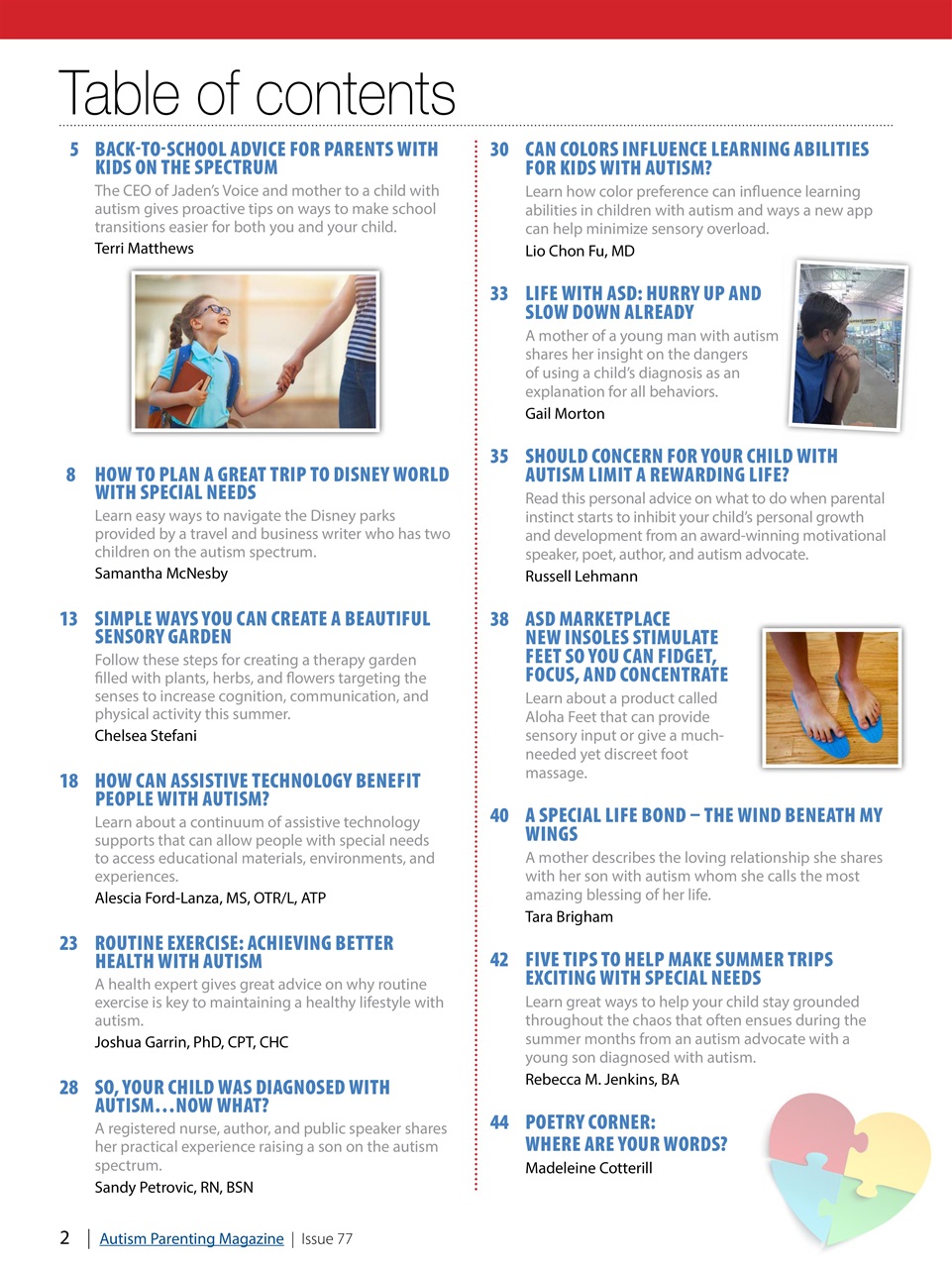 Table of contents

5 BACK-TO-SCHOOL ADVICE FOR PARENTS WITH KIDS ON THE SPECTRUM
The CEO of Jaden's Voice and mother to a child with autism gives proactive tips on ways to make school transitions easier for both you and your child.
Terri Matthews

8 HOW TO PLAN A GREAT TRIP TO DISNEY WORLD WITH SPECIAL NEEDS
Learn easy ways to navigate the Disney parks provided by a travel and business writer who has two children on the autism spectrum.
Samantha McNesby

13 SIMPLE WAYS YOU CAN CREATE A BEAUTIFUL SENSORY GARDEN
Follow these steps for creating a therapy garden filled with plants, herbs, and flowers targeting the senses to increase cognition, communication, and physical activity this summer.
Chelsea Stefani

18 HOW CAN ASSISTIVE TECHNOLOGY BENEFIT PEOPLE WITH AUTISM?
Learn about a continuum of assistive technology supports that can allow people with special needs to access educational materials, environments, and experiences.
Alescia Ford-Lanza, MS, OTR/L, ATP

23 ROUTINE EXERCISE: ACHIEVING BETTER HEALTH WITH AUTISM
A health expert gives great advice on why routine exercise is key to maintaining a healthy lifestyle with autism.
Joshua Garrin, PhD, CPT, CHC

28 SO, YOUR CHILD WAS DIAGNOSED WITH AUTISM…NOW WHAT?
A registered nurse, author, and public speaker shares her practical experience raising a son on the autism spectrum.
Sandy Petrovic, RN, BSN

30 CAN COLORS INFLUENCE LEARNING ABILITIES FOR KIDS WITH AUTISM?
Learn how color preference can influence learning abilities in children with autism and ways a new app can help minimize sensory overload.
Lio Chon Fu, MD

33 LIFE WITH ASD: HURRY UP AND SLOW DOWN ALREADY
A mother of a young man with autism shares her insight on the dangers of using a child's diagnosis as an explanation for all behaviors.
Gail Morton

35 SHOULD CONCERN FOR YOUR CHILD WITH AUTISM LIMIT A REWARDING LIFE?
Read this personal advice on what to do when parental instinct starts to inhibit your child's personal growth and development from an award-winning motivational speaker, poet, author, and autism advocate.
Russell Lehmann

38 ASD MARKETPLACE NEW INSOLES STIMULATE FEET SO YOU CAN FIDGET, FOCUS, AND CONCENTRATE
Learn about a product called Aloha Feet that can provide sensory input or give a much-needed yet discreet foot massage.

40 A SPECIAL LIFE BOND – THE WIND BENEATH MY WINGS
A mother describes the loving relationship she shares with her son with autism whom she calls the most amazing blessing of her life.
Tara Brigham

42 FIVE TIPS TO HELP MAKE SUMMER TRIPS EXCITING WITH SPECIAL NEEDS
Learn great ways to help your child stay grounded throughout the chaos that often ensues during the summer months from an autism advocate with a young son diagnosed with autism.
Rebecca M. Jenkins, BA

44 POETRY CORNER: WHERE ARE YOUR WORDS?
Madeleine Cotterill

2 | Autism Parenting Magazine | Issue 77