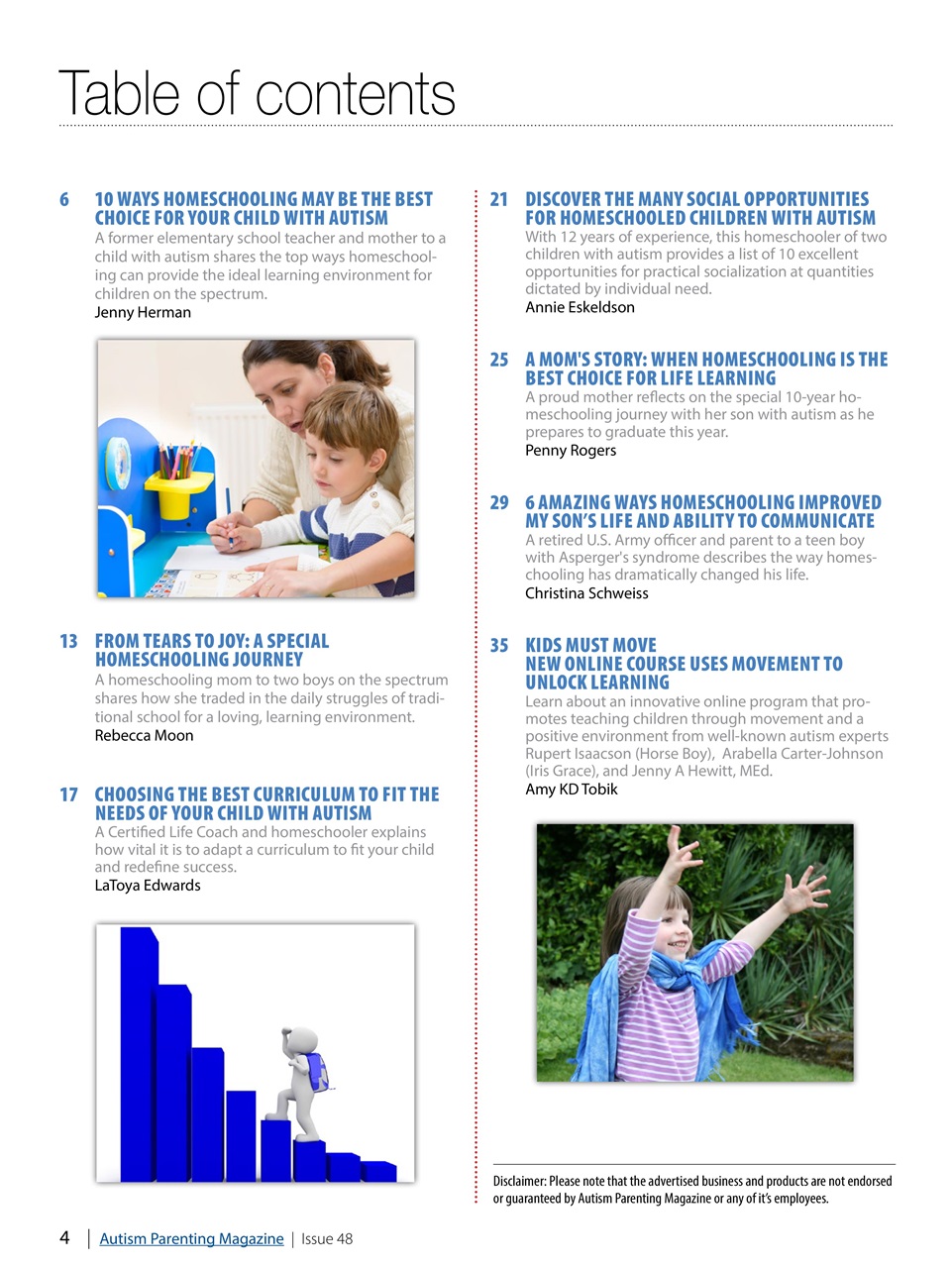 Table of contents

6 10 WAYS HOMESCHOOLING MAY BE THE BEST CHOICE FOR YOUR CHILD WITH AUTISM
A former elementary school teacher and mother to a child with autism shares the top ways homeschooling can provide the ideal learning environment for children on the spectrum.
Jenny Herman

13 FROM TEARS TO JOY: A SPECIAL HOMESCHOOLING JOURNEY
A homeschooling mom to two boys on the spectrum shares how she traded in the daily struggles of traditional school for a loving, learning environment.
Rebecca Moon

17 CHOOSING THE BEST CURRICULUM TO FIT THE NEEDS OF YOUR CHILD WITH AUTISM
A Certified Life Coach and homeschooler explains how vital it is to adapt a curriculum to fit your child and redefine success.
LaToya Edwards

21 DISCOVER THE MANY SOCIAL OPPORTUNITIES FOR HOMESCHOOLED CHILDREN WITH AUTISM
With 12 years of experience, this homeschooler of two children with autism provides a list of 10 excellent opportunities for practical socialization at quantities dictated by individual need.
Annie Eskeldson

25 A MOM'S STORY: WHEN HOMESCHOOLING IS THE BEST CHOICE FOR LIFE LEARNING
A proud mother reflects on the special 10-year homeschooling journey with her son with autism as he prepares to graduate this year.
Penny Rogers

29 6 AMAZING WAYS HOMESCHOOLING IMPROVED MY SON'S LIFE AND ABILITY TO COMMUNICATE
A retired U.S. Army officer and parent to a teen boy with Asperger's syndrome describes the way homeschooling has dramatically changed his life.
Christina Schweiss

35 KIDS MUST MOVE
NEW ONLINE COURSE USES MOVEMENT TO UNLOCK LEARNING
Learn about an innovative online program that promotes teaching children through movement and a positive environment from well-known autism experts Rupert Isaacson (Horse Boy), Arabella Carter-Johnson (Iris Grace), and Jenny A Hewitt, MEd.
Amy KD Tobik

Disclaimer: Please note that the advertised business and products are not endorsed or guaranteed by Autism Parenting Magazine or any of it's employees.

4 | Autism Parenting Magazine | Issue 48