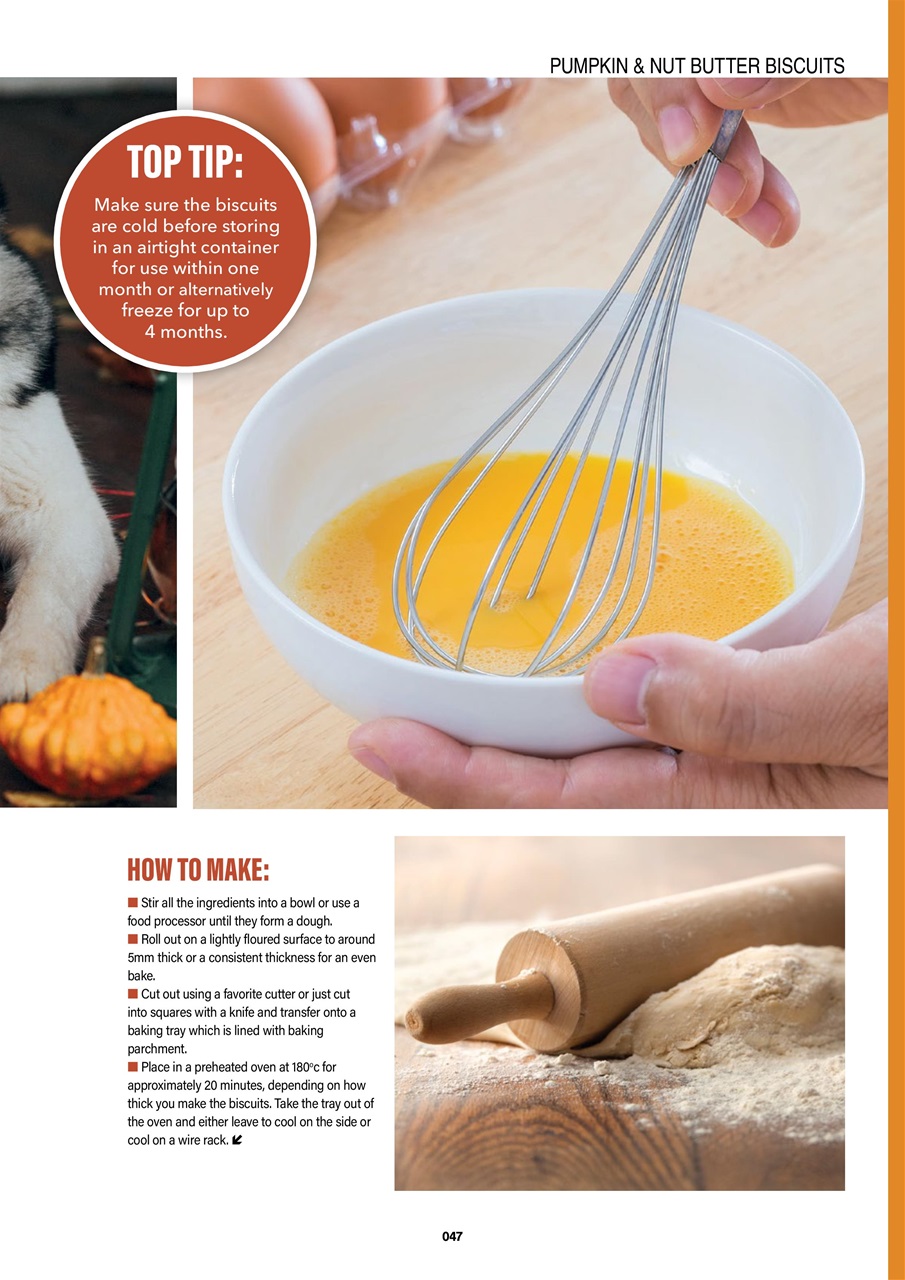 PUMPKIN & NUT BUTTER BISCUITS

TOP TIP:

Make sure the biscuits are cold before storing in an airtight container for use within one month or alternatively freeze for up to 4 months.

HOW TO MAKE:

■ Stir all the ingredients into a bowl or use a food processor until they form a dough.
■ Roll out on a lightly floured surface to around 5mm thick or a consistent thickness for an even bake.
■ Cut out using a favorite cutter or just cut into squares with a knife and transfer onto a baking tray which is lined with baking parchment.
■ Place in a preheated oven at 180°c for approximately 20 minutes, depending on how thick you make the biscuits. Take the tray out of the oven and either leave to cool on the side or cool on a wire rack.

047