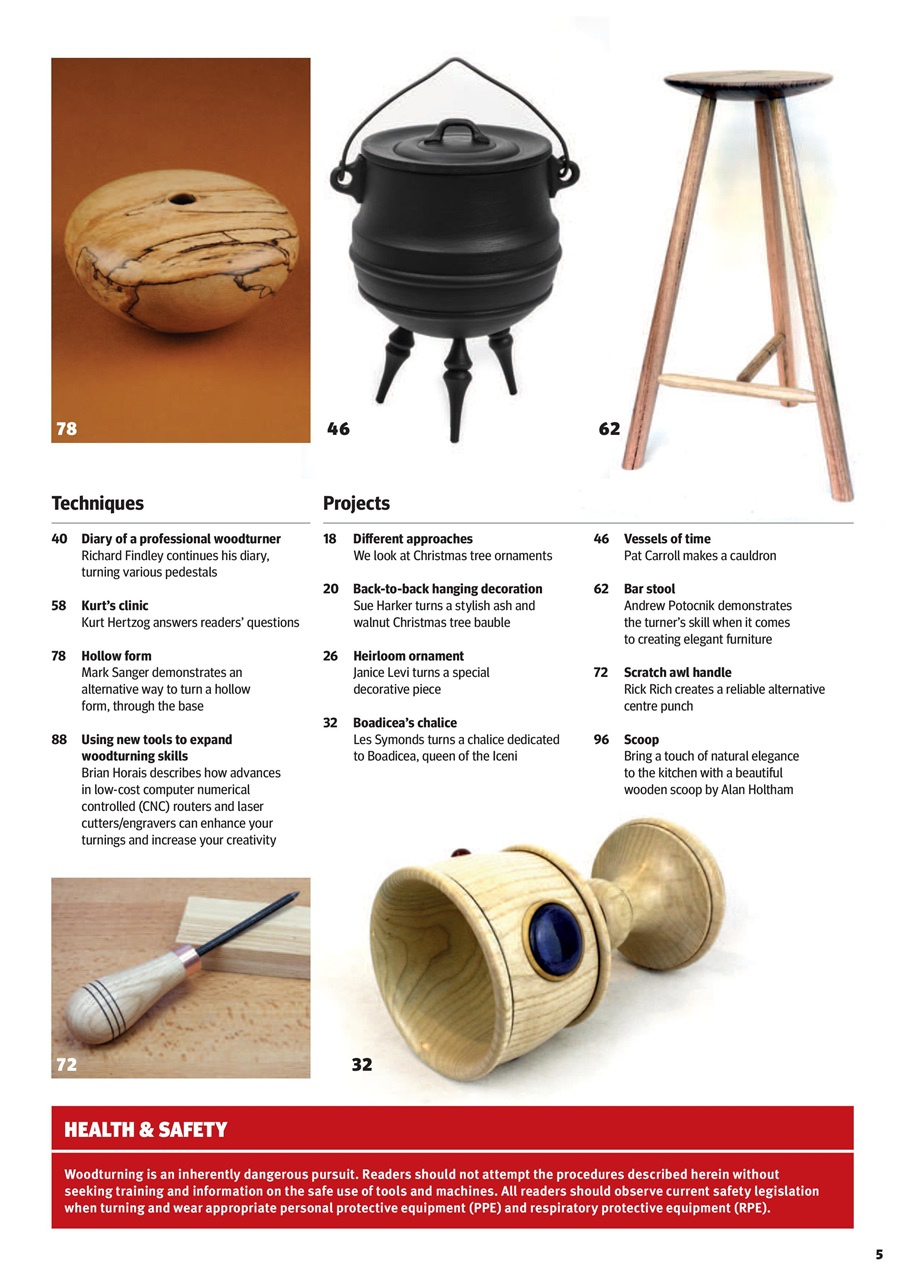 78

46

62

Techniques

40 Diary of a professional woodturner
Richard Findley continues his diary, turning various pedestals

58 Kurt's clinic
Kurt Hertzog answers readers' questions

78 Hollow form
Mark Sanger demonstrates an alternative way to turn a hollow form, through the base

88 Using new tools to expand woodturning skills
Brian Horais describes how advances in low-cost computer numerical controlled (CNC) routers and laser cutters/engravers can enhance your turnings and increase your creativity

Projects

18 Different approaches
We look at Christmas tree ornaments

20 Back-to-back hanging decoration
Sue Harker turns a stylish ash and walnut Christmas tree bauble

26 Heirloom ornament
Janice Levi turns a special decorative piece

32 Boadicea's chalice
Les Symonds turns a chalice dedicated to Boadicea, queen of the Iceni

46 Vessels of time
Pat Carroll makes a cauldron

62 Bar stool
Andrew Potocnik demonstrates the turner's skill when it comes to creating elegant furniture

72 Scratch awl handle
Rick Rich creates a reliable alternative centre punch

96 Scoop
Bring a touch of natural elegance to the kitchen with a beautiful wooden scoop by Alan Holtham

72

32

HEALTH & SAFETY

Woodturning is an inherently dangerous pursuit. Readers should not attempt the procedures described herein without seeking training and information on the safe use of tools and machines. All readers should observe current safety legislation when turning and wear appropriate personal protective equipment (PPE) and respiratory protective equipment (RPE).

5