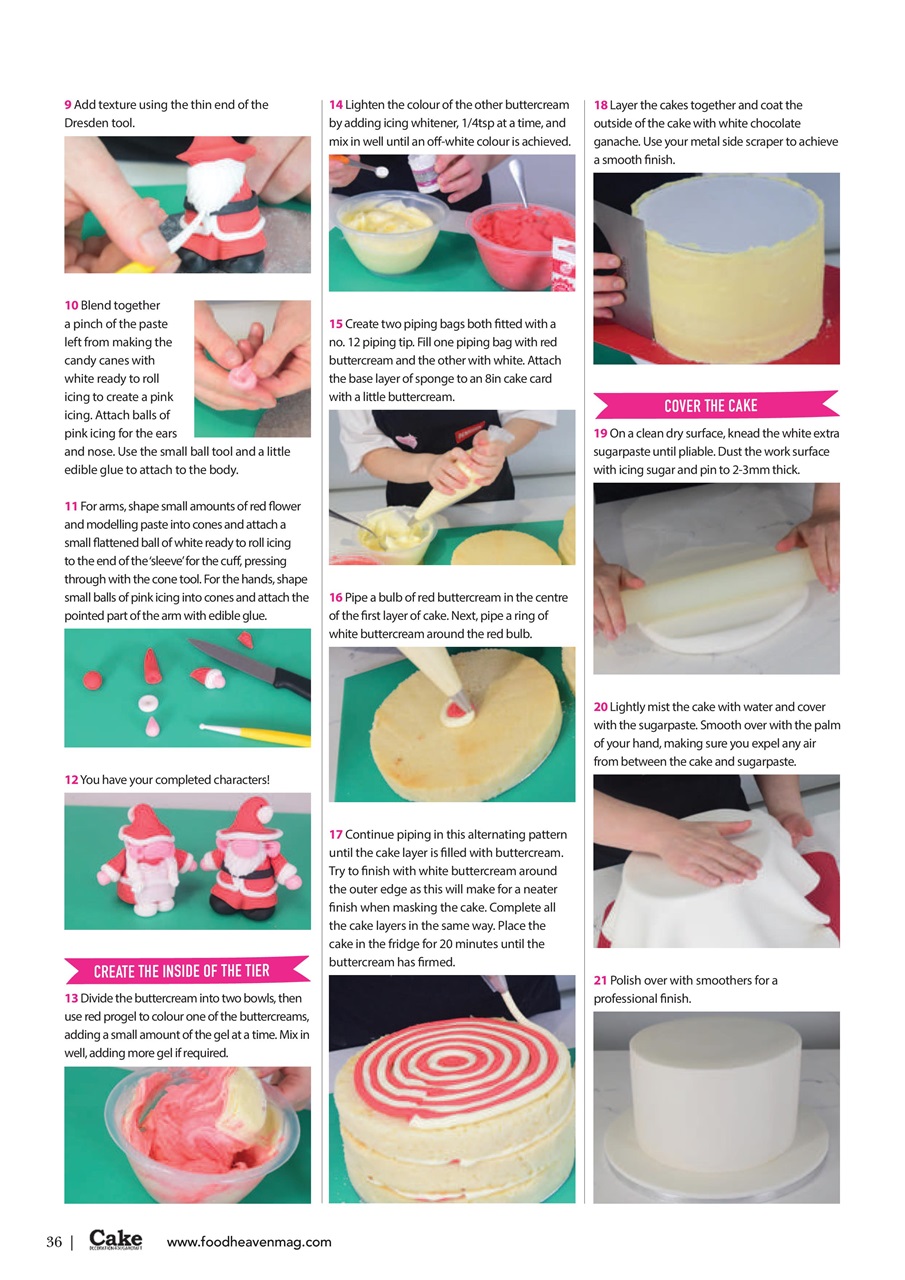 9 Add texture using the thin end of the Dresden tool.

10 Blend together a pinch of the paste left from making the candy canes with white ready to roll icing to create a pink icing. Attach balls of pink icing for the ears and nose. Use the small ball tool and a little edible glue to attach to the body.

11 For arms, shape small amounts of red flower and modelling paste into cones and attach a small flattened ball of white ready to roll icing to the end of the 'sleeve' for the cuff, pressing through with the cone tool. For the hands, shape small balls of pink icing into cones and attach the pointed part of the arm with edible glue.

12 You have your completed characters!

CREATE THE INSIDE OF THE TIER

13 Divide the buttercream into two bowls, then use red progel to colour one of the buttercreams, adding a small amount of the gel at a time. Mix in well, adding more gel if required.

14 Lighten the colour of the other buttercream by adding icing whitener, 1/4tsp at a time, and mix in well until an off-white colour is achieved.

15 Create two piping bags both fitted with a no. 12 piping tip. Fill one piping bag with red buttercream and the other with white. Attach the base layer of sponge to an 8in cake card with a little buttercream.

16 Pipe a bulb of red buttercream in the centre of the first layer of cake. Next, pipe a ring of white buttercream around the red bulb.

17 Continue piping in this alternating pattern until the cake layer is filled with buttercream. Try to finish with white buttercream around the outer edge as this will make for a neater finish when masking the cake. Complete all the cake layers in the same way. Place the cake in the fridge for 20 minutes until the buttercream has firmed.

18 Layer the cakes together and coat the outside of the cake with white chocolate ganache. Use your metal side scraper to achieve a smooth finish.

COVER THE CAKE

19 On a clean dry surface, knead the white extra sugarpaste until pliable. Dust the work surface with icing sugar and pin to 2-3mm thick.

20 Lightly mist the cake with water and cover with the sugarpaste. Smooth over with the palm of your hand, making sure you expel any air from between the cake and sugarpaste.

21 Polish over with smoothers for a professional finish.

36 | Cake DECORATION & SUGARCRAFT www.foodheavenmag.com