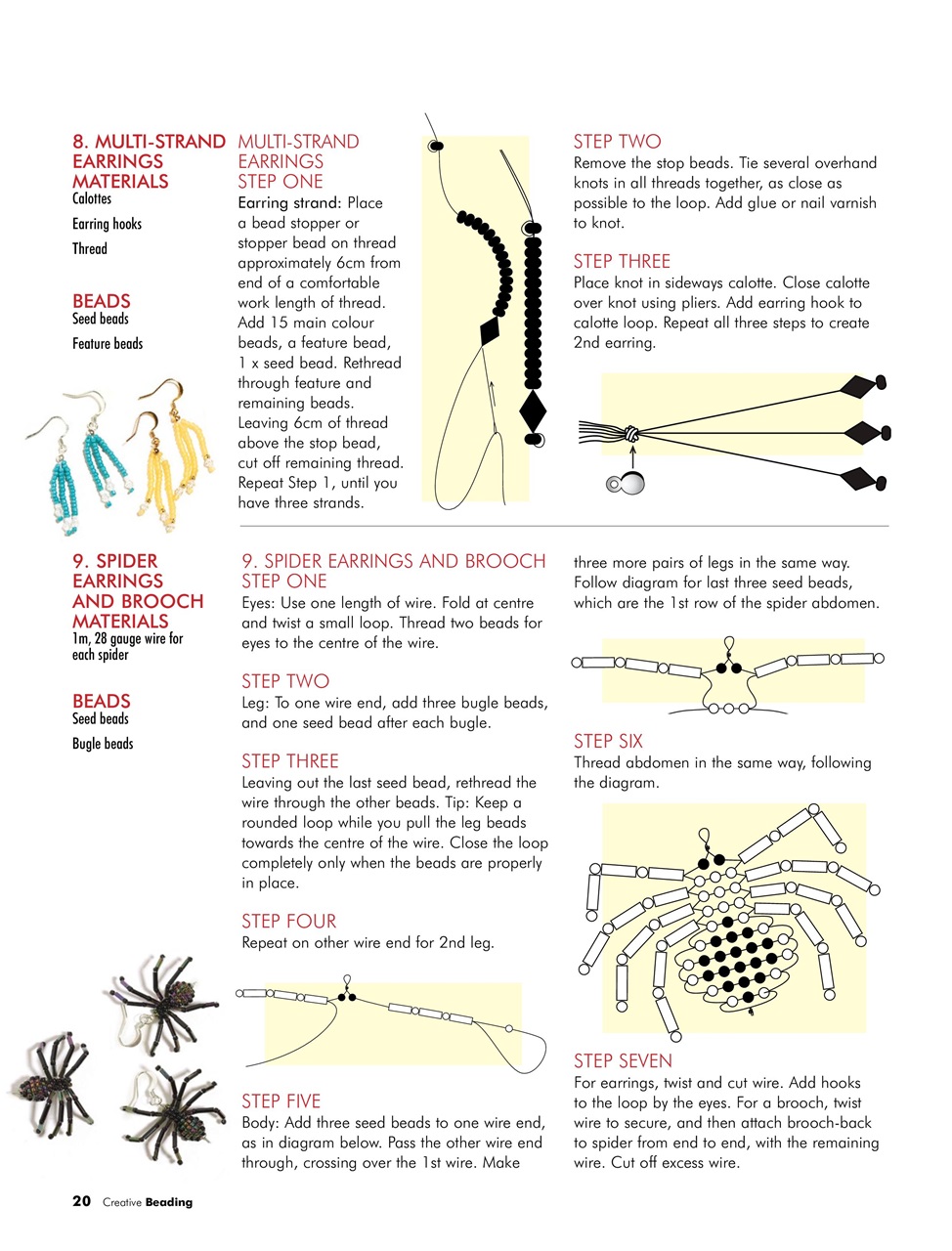 8. MULTI-STRAND EARRINGS MATERIALS
Calottes
Earring hooks
Thread

BEADS
Seed beads
Feature beads

MULTI-STRAND EARRINGS
STEP ONE
Earring strand: Place a bead stopper or stopper bead on thread approximately 6cm from end of a comfortable work length of thread. Add 15 main colour beads, a feature bead, 1 x seed bead. Rethread through feature and remaining beads. Leaving 6cm of thread above the stop bead, cut off remaining thread. Repeat Step 1, until you have three strands.

STEP TWO
Remove the stop beads. Tie several overhand knots in all threads together, as close as possible to the loop. Add glue or nail varnish to knot.

STEP THREE
Place knot in sideways calotte. Close calotte over knot using pliers. Add earring hook to calotte loop. Repeat all three steps to create 2nd earring.

9. SPIDER EARRINGS AND BROOCH MATERIALS
1m, 28 gauge wire for each spider

BEADS
Seed beads
Bugle beads

9. SPIDER EARRINGS AND BROOCH
STEP ONE
Eyes: Use one length of wire. Fold at centre and twist a small loop. Thread two beads for eyes to the centre of the wire.

STEP TWO
Leg: To one wire end, add three bugle beads, and one seed bead after each bugle.

STEP THREE
Leaving out the last seed bead, rethread the wire through the other beads. Tip: Keep a rounded loop while you pull the leg beads towards the centre of the wire. Close the loop completely only when the beads are properly in place.

STEP FOUR
Repeat on other wire end for 2nd leg.

STEP FIVE
Body: Add three seed beads to one wire end, as in diagram below. Pass the other wire end through, crossing over the 1st wire. Make three more pairs of legs in the same way. Follow diagram for last three seed beads, which are the 1st row of the spider abdomen.

STEP SIX
Thread abdomen in the same way, following the diagram.

STEP SEVEN
For earrings, twist and cut wire. Add hooks to the loop by the eyes. For a brooch, twist wire to secure, and then attach brooch-back to spider from end to end, with the remaining wire. Cut off excess wire.

20 Creative Beading