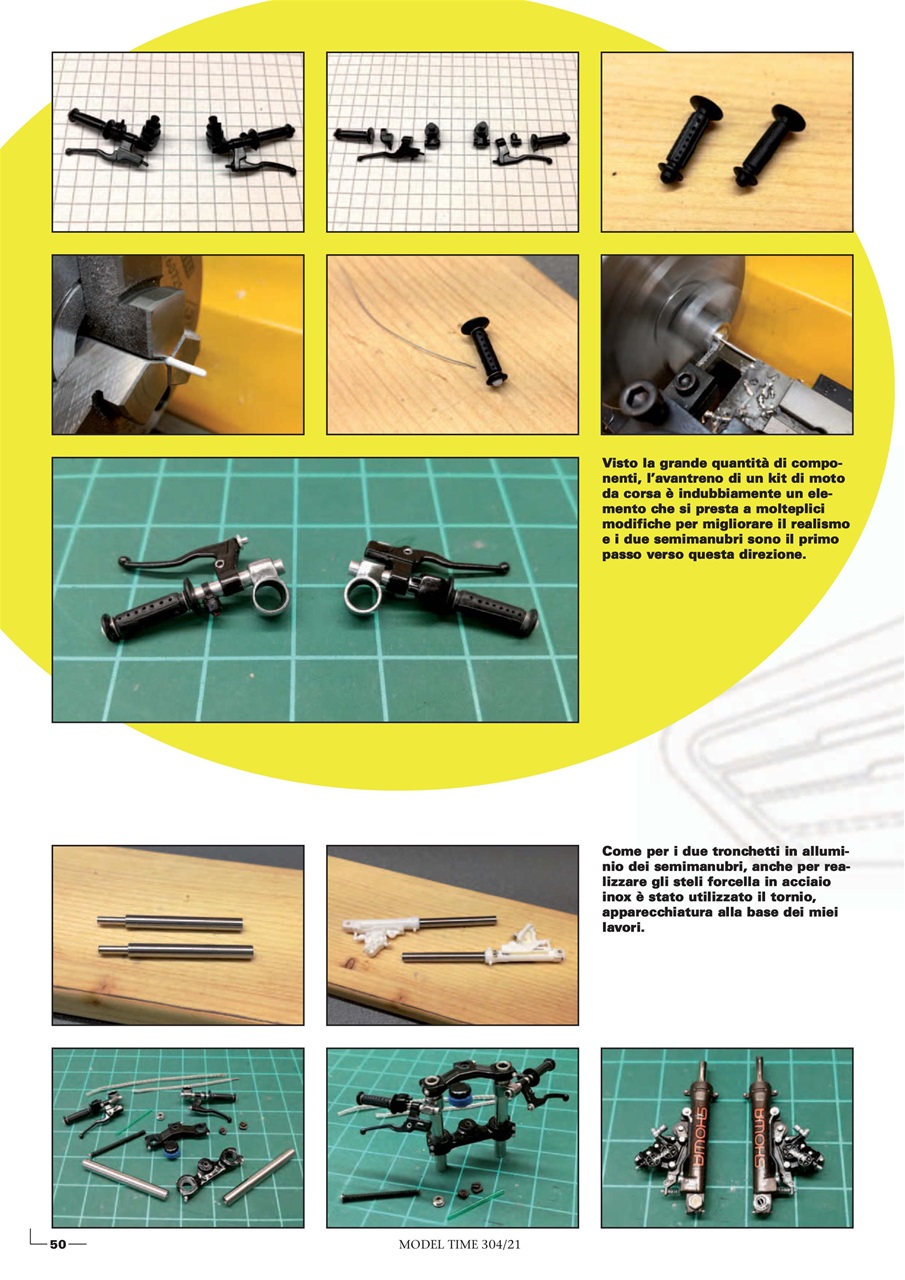 Visto la grande quantità di componenti, l'avantreno di un kit di moto da corsa è indubbiamente un elemento che si presta a molteplici modifiche per migliorare il realismo e i due semimanubri sono il primo passo verso questa direzione.

Come per i due tronchetti in alluminio dei semimanubri, anche per realizzare gli steli forcella in acciaio inox è stato utilizzato il tornio, apparecchiatura alla base dei miei lavori.

SHOWA

SHOWA

50

MODEL TIME 304/21