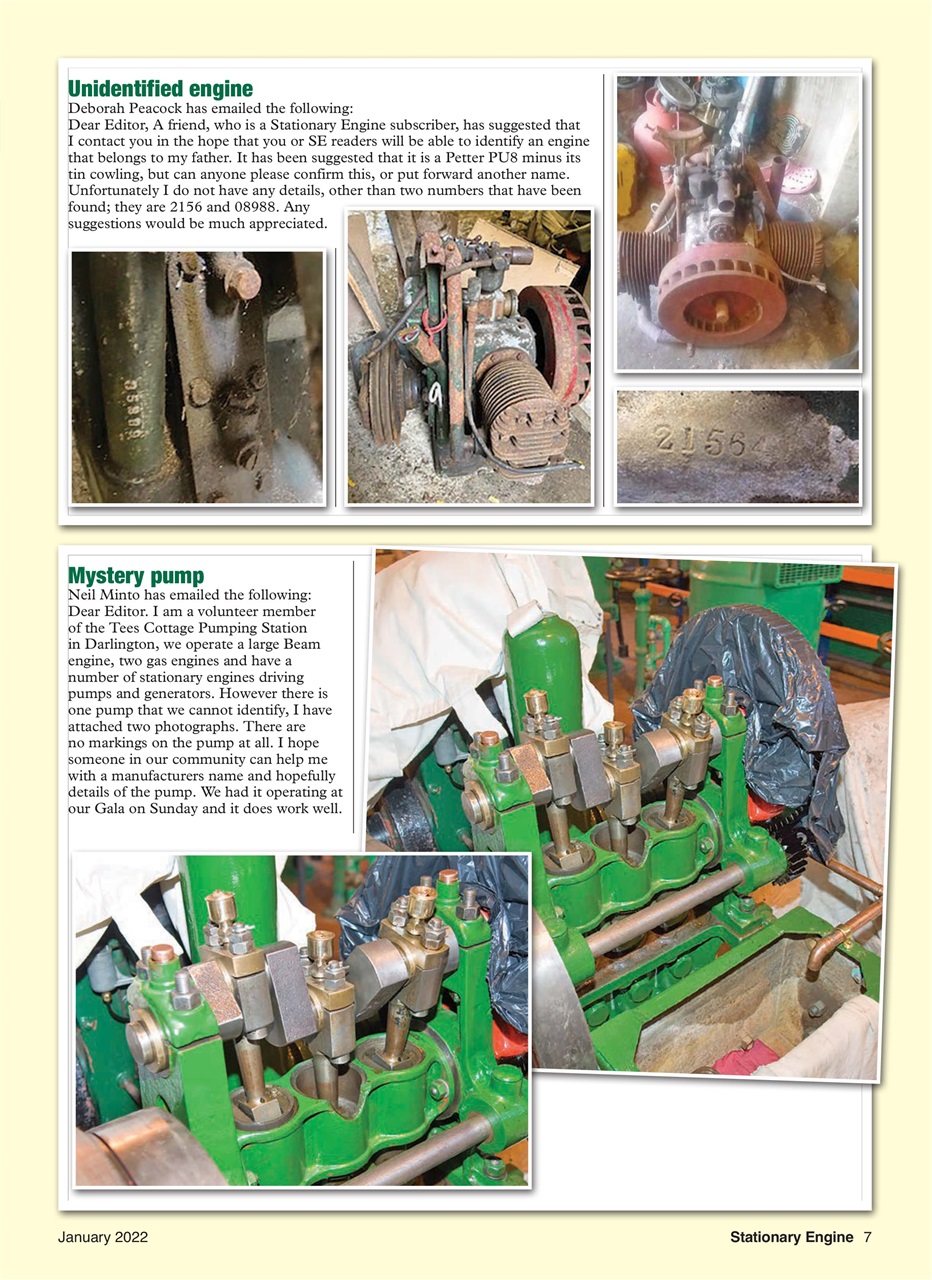 Unidentified engine
Deborah Peacock has emailed the following:
Dear Editor, A friend, who is a Stationary Engine subscriber, has suggested that I contact you in the hope that you or SE readers will be able to identify an engine that belongs to my father. It has been suggested that it is a Petter PU8 minus its tin cowling, but can anyone please confirm this, or put forward another name. Unfortunately I do not have any details, other than two numbers that have been found; they are 2156 and 08988. Any suggestions would be much appreciated.

08988

2156

Mystery pump
Neil Minto has emailed the following:
Dear Editor. I am a volunteer member of the Tees Cottage Pumping Station in Darlington, we operate a large Beam engine, two gas engines and have a number of stationary engines driving pumps and generators. However there is one pump that we cannot identify, I have attached two photographs. There are no markings on the pump at all. I hope someone in our community can help me with a manufacturers name and hopefully details of the pump. We had it operating at our Gala on Sunday and it does work well.

January 2022

Stationary Engine 7