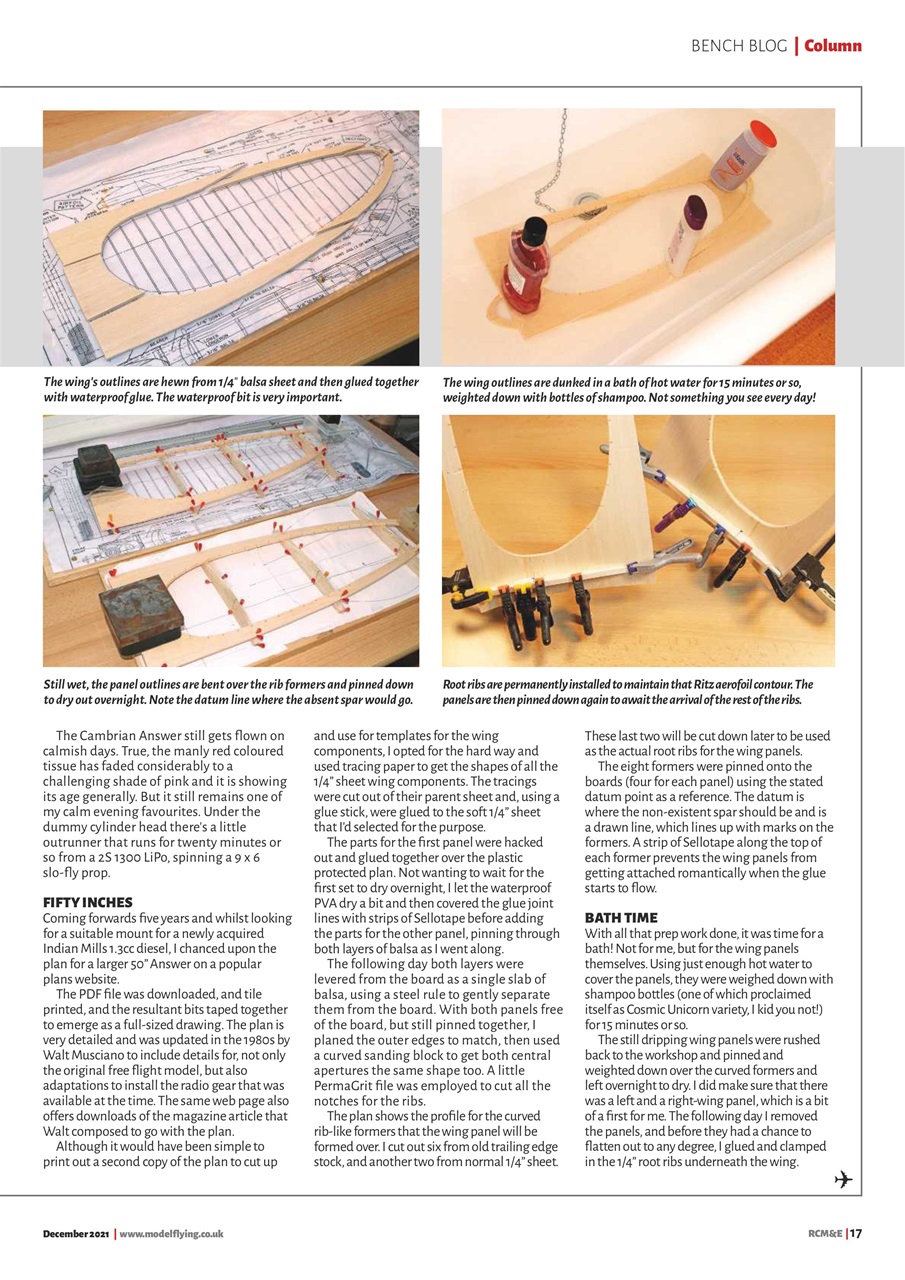 BENCH BLOG | Column

The wing's outlines are hewn from 1/4" balsa sheet and then glued together with waterproof glue. The waterproof bit is very important.

The wing outlines are dunked in a bath of hot water for 15 minutes or so, weighted down with bottles of shampoo. Not something you see every day!

Still wet, the panel outlines are bent over the rib formers and pinned down to dry out overnight. Note the datum line where the absent spar would go.

Root ribs are permanently installed to maintain that Ritz aerofoil contour. The panels are then pinned down again to await the arrival of the rest of the ribs.

The Cambrian Answer still gets flown on calmish days. True, the manly red coloured tissue has faded considerably to a challenging shade of pink and it is showing its age generally. But it still remains one of my calm evening favourites. Under the dummy cylinder head there's a little outrunner that runs for twenty minutes or so from a 2S 1300 LiPo, spinning a 9 x 6 slo-fly prop.

FIFTY INCHES
Coming forwards five years and whilst looking for a suitable mount for a newly acquired Indian Mills 1.3cc diesel, I chanced upon the plan for a larger 50" Answer on a popular plans website.

The PDF file was downloaded, and tile printed, and the resultant bits taped together to emerge as a full-sized drawing. The plan is very detailed and was updated in the 1980s by Walt Musciano to include details for, not only the original free flight model, but also adaptations to install the radio gear that was available at the time. The same web page also offers downloads of the magazine article that Walt composed to go with the plan.

Although it would have been simple to print out a second copy of the plan to cut up and use for templates for the wing components, I opted for the hard way and used tracing paper to get the shapes of all the 1/4" sheet wing components. The tracings were cut out of their parent sheet and, using a glue stick, were glued to the soft 1/4" sheet that I'd selected for the purpose.

The parts for the first panel were hacked out and glued together over the plastic protected plan. Not wanting to wait for the first set to dry overnight, I let the waterproof PVA dry a bit and then covered the glue joint lines with strips of Sellotape before adding the parts for the other panel, pinning through both layers of balsa as I went along.

The following day both layers were levered from the board as a single slab of balsa, using a steel rule to gently separate them from the board. With both panels free of the board, but still pinned together, I planed the outer edges to match, then used a curved sanding block to get both central apertures the same shape too. A little PermaGrit file was employed to cut all the notches for the ribs.

The plan shows the profile for the curved rib-like formers that the wing panel will be formed over. I cut out six from old trailing edge stock, and another two from normal 1/4" sheet. These last two will be cut down later to be used as the actual root ribs for the wing panels.

The eight formers were pinned onto the boards (four for each panel) using the stated datum point as a reference. The datum is where the non-existent spar should be and is a drawn line, which lines up with marks on the formers. A strip of Sellotape along the top of each former prevents the wing panels from getting attached romantically when the glue starts to flow.

BATH TIME
With all that prep work done, it was time for a bath! Not for me, but for the wing panels themselves. Using just enough hot water to cover the panels, they were weighed down with shampoo bottles (one of which proclaimed itself as Cosmic Unicorn variety, I kid you not!) for 15 minutes or so.

The still dripping wing panels were rushed back to the workshop and pinned and weighted down over the curved formers and left overnight to dry. I did make sure that there was a left and a right-wing panel, which is a bit of a first for me. The following day I removed the panels, and before they had a chance to flatten out to any degree, I glued and clamped in the 1/4" root ribs underneath the wing.

December 2021 | www.modelflying.co.uk

RCM&E | 17