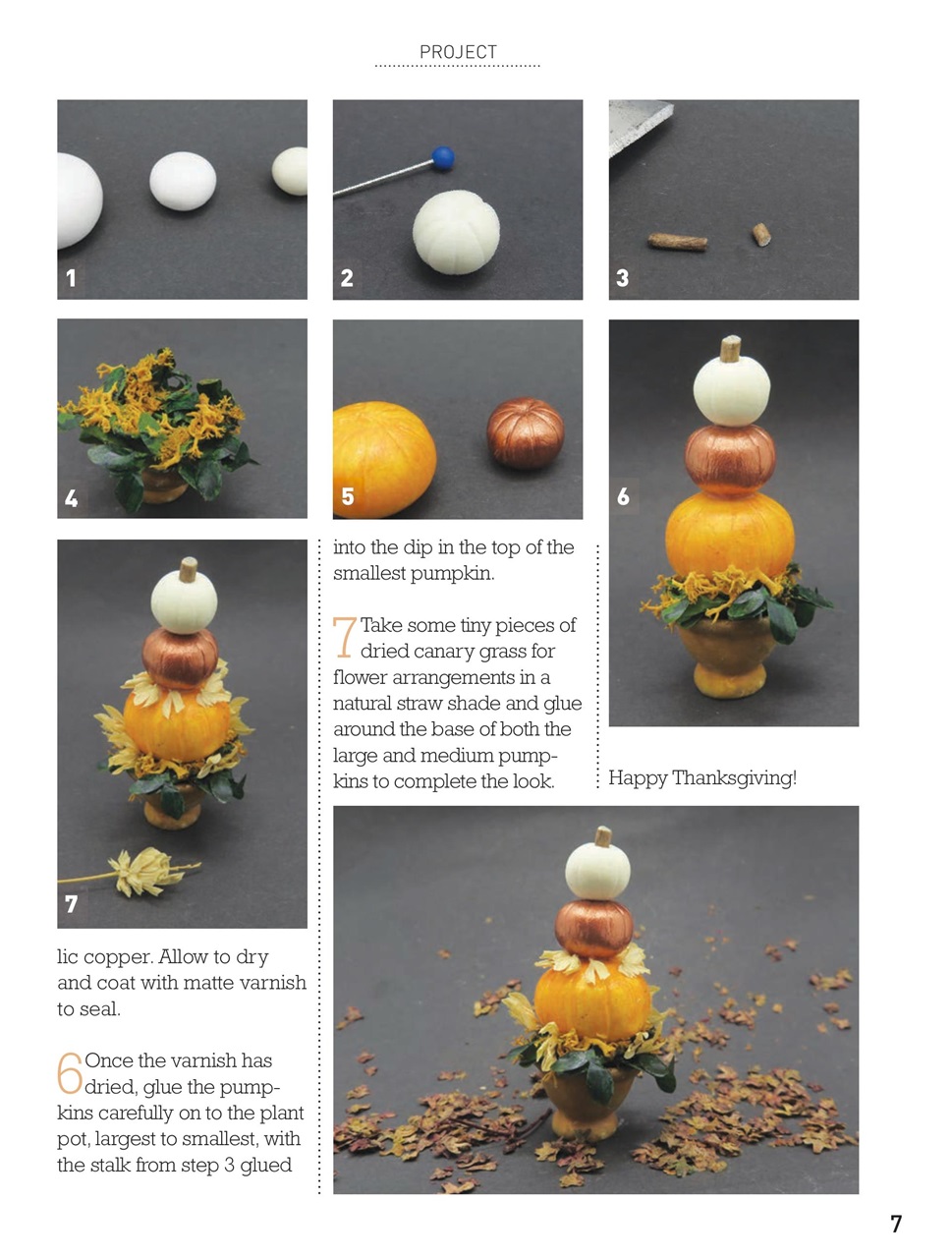 PROJECT

1

2

3

4

5

6

7

lic copper. Allow to dry and coat with matte varnish to seal.

6 Once the varnish has dried, glue the pumpkins carefully on to the plant pot, largest to smallest, with the stalk from step 3 glued

into the dip in the top of the smallest pumpkin.

7 Take some tiny pieces of dried canary grass for flower arrangements in a natural straw shade and glue around the base of both the large and medium pumpkins to complete the look.

Happy Thanksgiving!

7