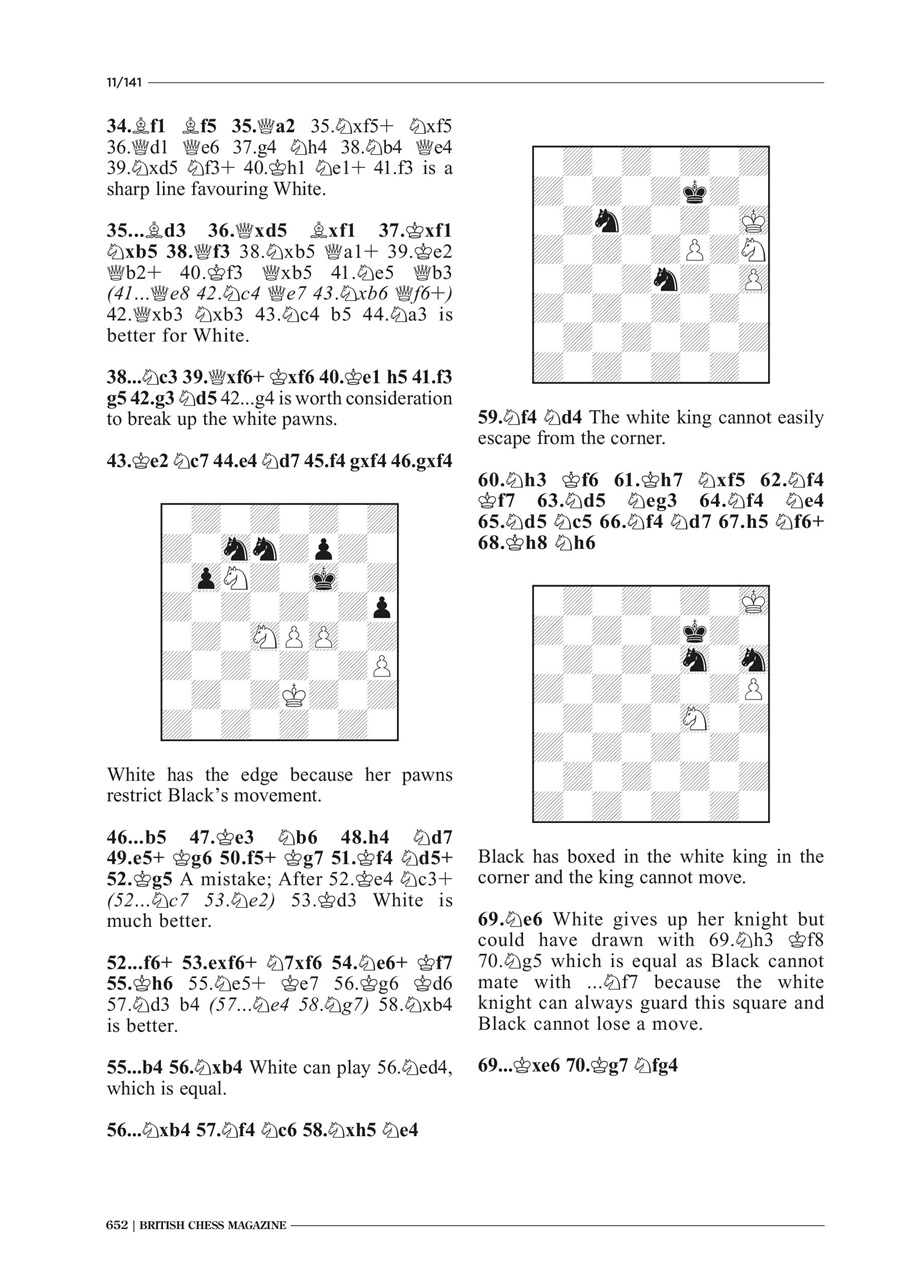 11/141

34.♗f1 ♗f5 35.♕a2 35.♘xf5+ ♘xf5 36.♕d1 ♕e6 37.g4 ♘h4 38.♘b4 ♕e4 39.♘xd5 ♘f3+ 40.♔h1 ♘e1+ 41.f3 is a sharp line favouring White.

35...♗d3 36.♕xd5 ♗xf1 37.♔xf1 ♘xb5 38.♕f3 38.♘xb5 ♕a1+ 39.♔e2 ♕b2+ 40.♔f3 ♕xb5 41.♘e5 ♕b3 (41...♕e8 42.♘c4 ♕e7 43.♘xb6 ♕f6+) 42.♕xb3 ♘xb3 43.♘c4 b5 44.♘a3 is better for White.

38...♘c3 39.♕xf6+ ♔xf6 40.♔e1 h5 41.f3 g5 42.g3 ♘d5 42...g4 is worth consideration to break up the white pawns.

43.♔e2 ♘c7 44.e4 ♘d7 45.f4 gxf4 46.gxf4

White has the edge because her pawns restrict Black's movement.

46...b5 47.♔e3 ♘b6 48.h4 ♘d7 49.e5+ ♔g6 50.f5+ ♔g7 51.♔f4 ♘d5+ 52.♔g5 A mistake; After 52.♔e4 ♘c3+ (52...♘c7 53.♘e2) 53.♔d3 White is much better.

52...f6+ 53.exf6+ ♘7xf6 54.♘e6+ ♔f7 55.♔h6 55.♘e5+ ♔e7 56.♔g6 ♔d6 57.♘d3 b4 (57...♘e4 58.♘g7) 58.♘xb4 is better.

55...b4 56.♘xb4 White can play 56.♘ed4, which is equal.

56...♘xb4 57.♘f4 ♘c6 58.♘xh5 ♘e4

59.♘f4 ♘d4 The white king cannot easily escape from the corner.

60.♘h3 ♔f6 61.♔h7 ♘xf5 62.♘f4 ♔f7 63.♘d5 ♘eg3 64.♘f4 ♘e4 65.♘d5 ♘c5 66.♘f4 ♘d7 67.h5 ♘f6+ 68.♔h8 ♘h6

Black has boxed in the white king in the corner and the king cannot move.

69.♘e6 White gives up her knight but could have drawn with 69.♘h3 ♔f8 70.♘g5 which is equal as Black cannot mate with ...♘f7 because the white knight can always guard this square and Black cannot lose a move.

69...♔xe6 70.♔g7 ♘fg4

652 | BRITISH CHESS MAGAZINE