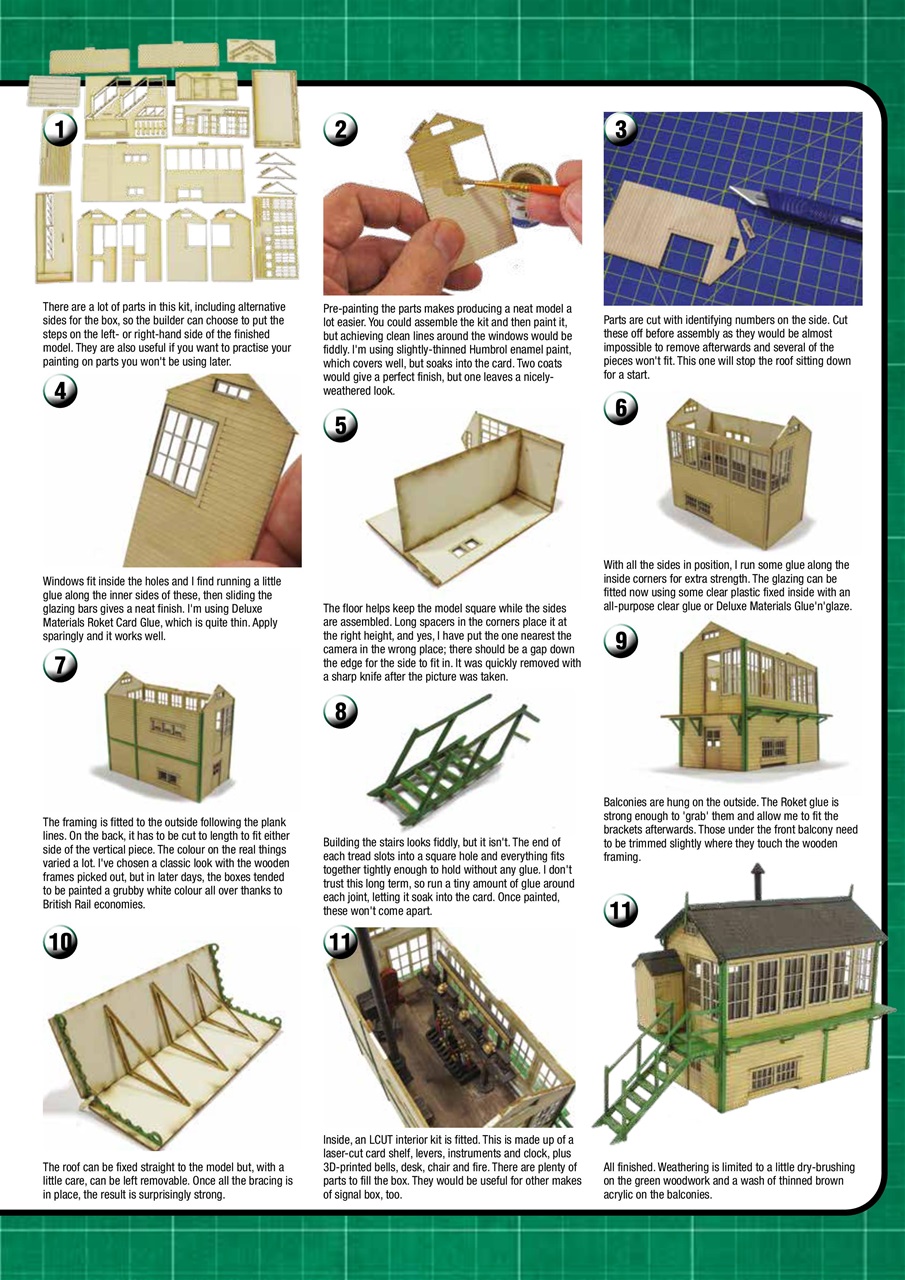 1

There are a lot of parts in this kit, including alternative sides for the box, so the builder can choose to put the steps on the left- or right-hand side of the finished model. They are also useful if you want to practise your painting on parts you won't be using later.

4

Windows fit inside the holes and I find running a little glue along the inner sides of these, then sliding the glazing bars gives a neat finish. I'm using Deluxe Materials Roket Card Glue, which is quite thin. Apply sparingly and it works well.

7

The framing is fitted to the outside following the plank lines. On the back, it has to be cut to length to fit either side of the vertical piece. The colour on the real things varied a lot. I've chosen a classic look with the wooden frames picked out, but in later days, the boxes tended to be painted a grubby white colour all over thanks to British Rail economies.

10

The roof can be fixed straight to the model but, with a little care, can be left removable. Once all the bracing is in place, the result is surprisingly strong.

2

Pre-painting the parts makes producing a neat model a lot easier. You could assemble the kit and then paint it, but achieving clean lines around the windows would be fiddly. I'm using slightly-thinned Humbrol enamel paint, which covers well, but soaks into the card. Two coats would give a perfect finish, but one leaves a nicely-weathered look.

5

The floor helps keep the model square while the sides are assembled. Long spacers in the corners place it at the right height, and yes, I have put the one nearest the camera in the wrong place; there should be a gap down the edge for the side to fit in. It was quickly removed with a sharp knife after the picture was taken.

8

Building the stairs looks fiddly, but it isn't. The end of each tread slots into a square hole and everything fits together tightly enough to hold without any glue. I don't trust this long term, so run a tiny amount of glue around each joint, letting it soak into the card. Once painted, these won't come apart.

11

Inside, an LCUT interior kit is fitted. This is made up of a laser-cut card shelf, levers, instruments and clock, plus 3D-printed bells, desk, chair and fire. There are plenty of parts to fill the box. They would be useful for other makes of signal box, too.

3

Parts are cut with identifying numbers on the side. Cut these off before assembly as they would be almost impossible to remove afterwards and several of the pieces won't fit. This one will stop the roof sitting down for a start.

6

With all the sides in position, I run some glue along the inside corners for extra strength. The glazing can be fitted now using some clear plastic fixed inside with an all-purpose clear glue or Deluxe Materials Glue'n'glaze.

9

Balconies are hung on the outside. The Roket glue is strong enough to 'grab' them and allow me to fit the brackets afterwards. Those under the front balcony need to be trimmed slightly where they touch the wooden framing.

11

All finished. Weathering is limited to a little dry-brushing on the green woodwork and a wash of thinned brown acrylic on the balconies.