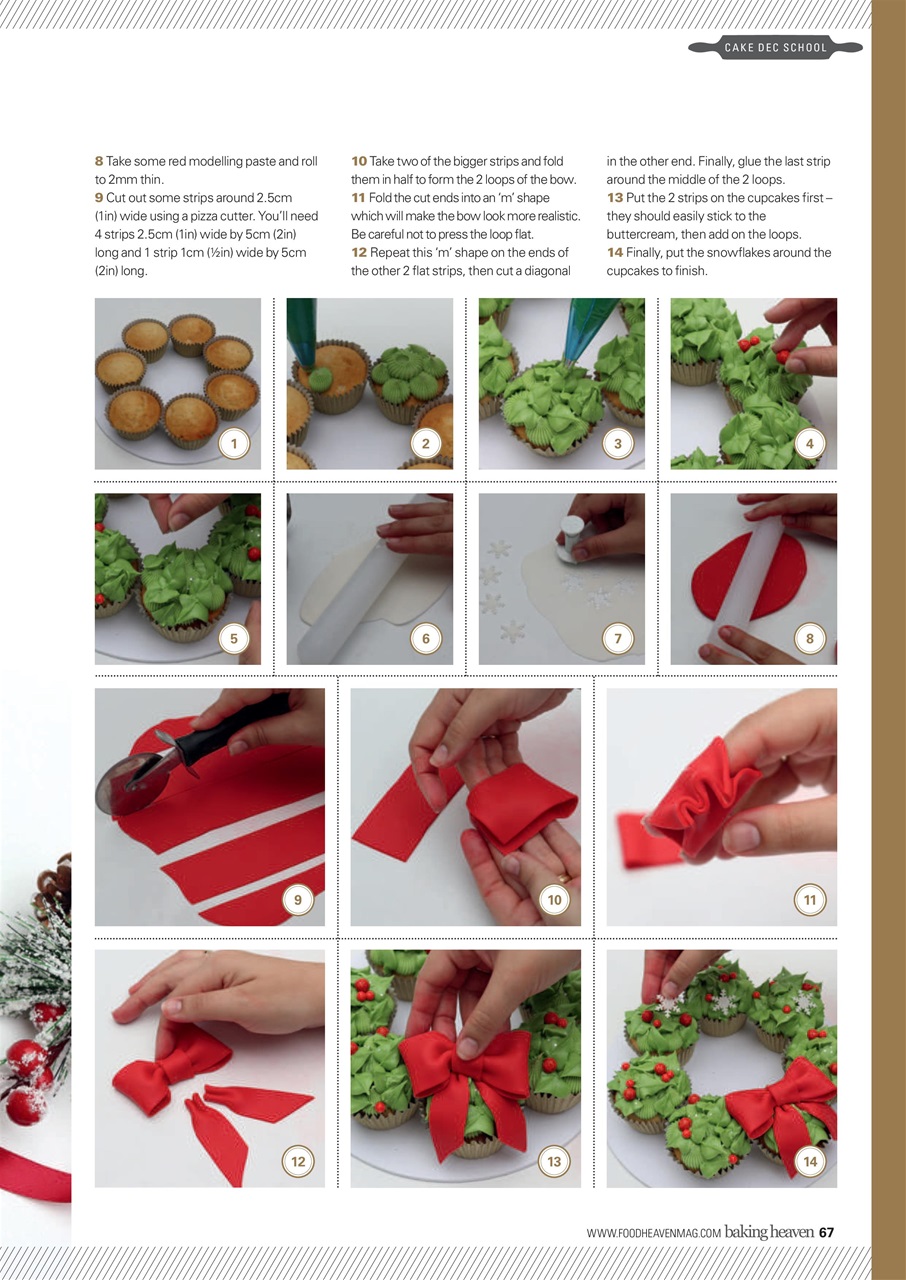 CAKE DEC SCHOOL

8 Take some red modelling paste and roll to 2mm thin.
9 Cut out some strips around 2.5cm (1in) wide using a pizza cutter. You'll need 4 strips 2.5cm (1in) wide by 5cm (2in) long and 1 strip 1cm (½in) wide by 5cm (2in) long.

10 Take two of the bigger strips and fold them in half to form the 2 loops of the bow.
11 Fold the cut ends into an 'm' shape which will make the bow look more realistic. Be careful not to press the loop flat.
12 Repeat this 'm' shape on the ends of the other 2 flat strips, then cut a diagonal

in the other end. Finally, glue the last strip around the middle of the 2 loops.
13 Put the 2 strips on the cupcakes first – they should easily stick to the buttercream, then add on the loops.
14 Finally, put the snowflakes around the cupcakes to finish.

1

2

3

4

5

6

7

8

9

10

11

12

13

14

WWW.FOODHEAVENMAG.COM baking heaven 67