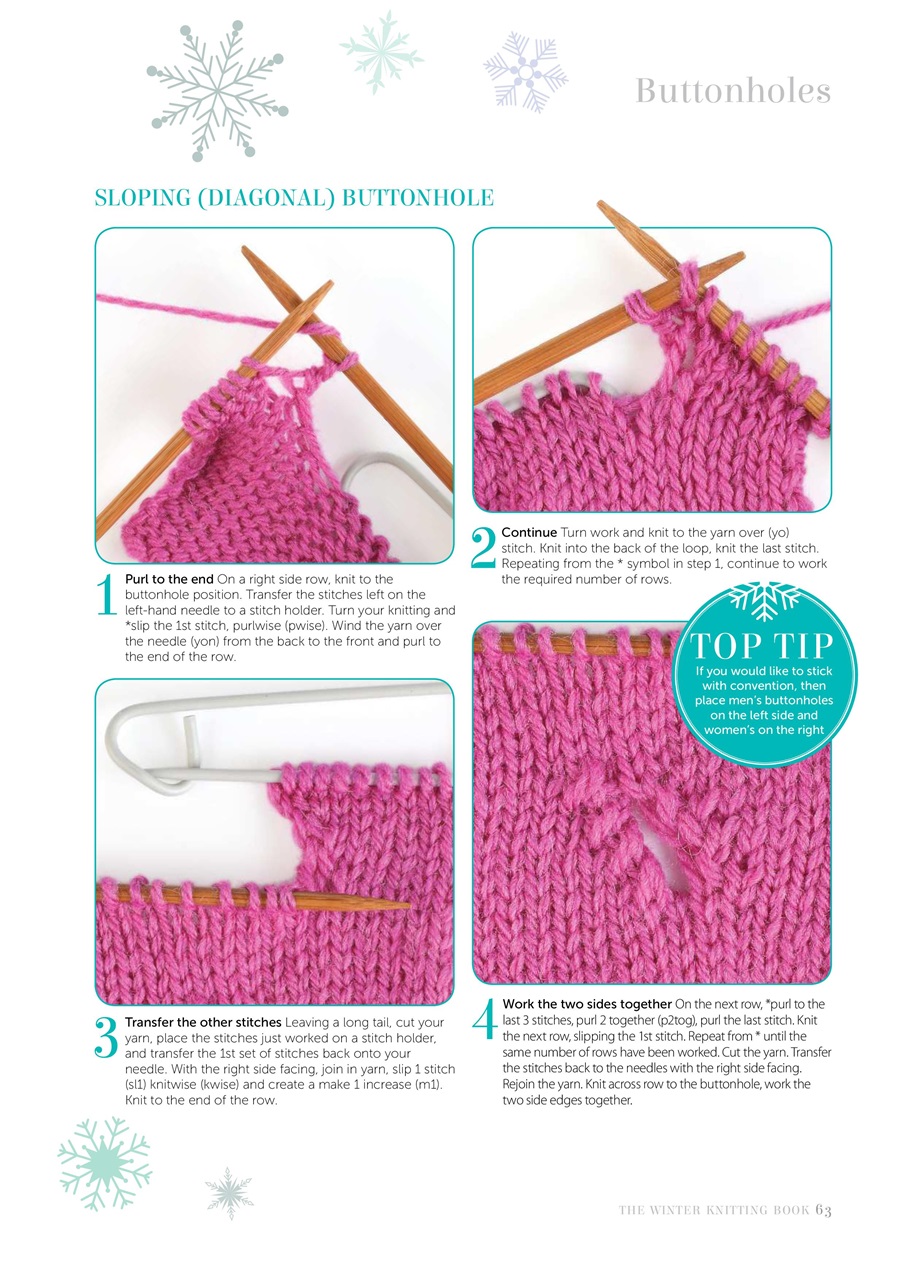 Buttonholes

SLOPING (DIAGONAL) BUTTONHOLE

1 Purl to the end On a right side row, knit to the buttonhole position. Transfer the stitches left on the left-hand needle to a stitch holder. Turn your knitting and *slip the 1st stitch, purlwise (pwise). Wind the yarn over the needle (yon) from the back to the front and purl to the end of the row.

2 Continue Turn work and knit to the yarn over (yo) stitch. Knit into the back of the loop, knit the last stitch. Repeating from the * symbol in step 1, continue to work the required number of rows.

TOP TIP
If you would like to stick with convention, then place men's buttonholes on the left side and women's on the right

3 Transfer the other stitches Leaving a long tail, cut your yarn, place the stitches just worked on a stitch holder, and transfer the 1st set of stitches back onto your needle. With the right side facing, join in yarn, slip 1 stitch (sl1) knitwise (kwise) and create a make 1 increase (m1). Knit to the end of the row.

4 Work the two sides together On the next row, *purl to the last 3 stitches, purl 2 together (p2tog), purl the last stitch. Knit the next row, slipping the 1st stitch. Repeat from * until the same number of rows have been worked. Cut the yarn. Transfer the stitches back to the needles with the right side facing. Rejoin the yarn. Knit across row to the buttonhole, work the two side edges together.

THE WINTER KNITTING BOOK 63