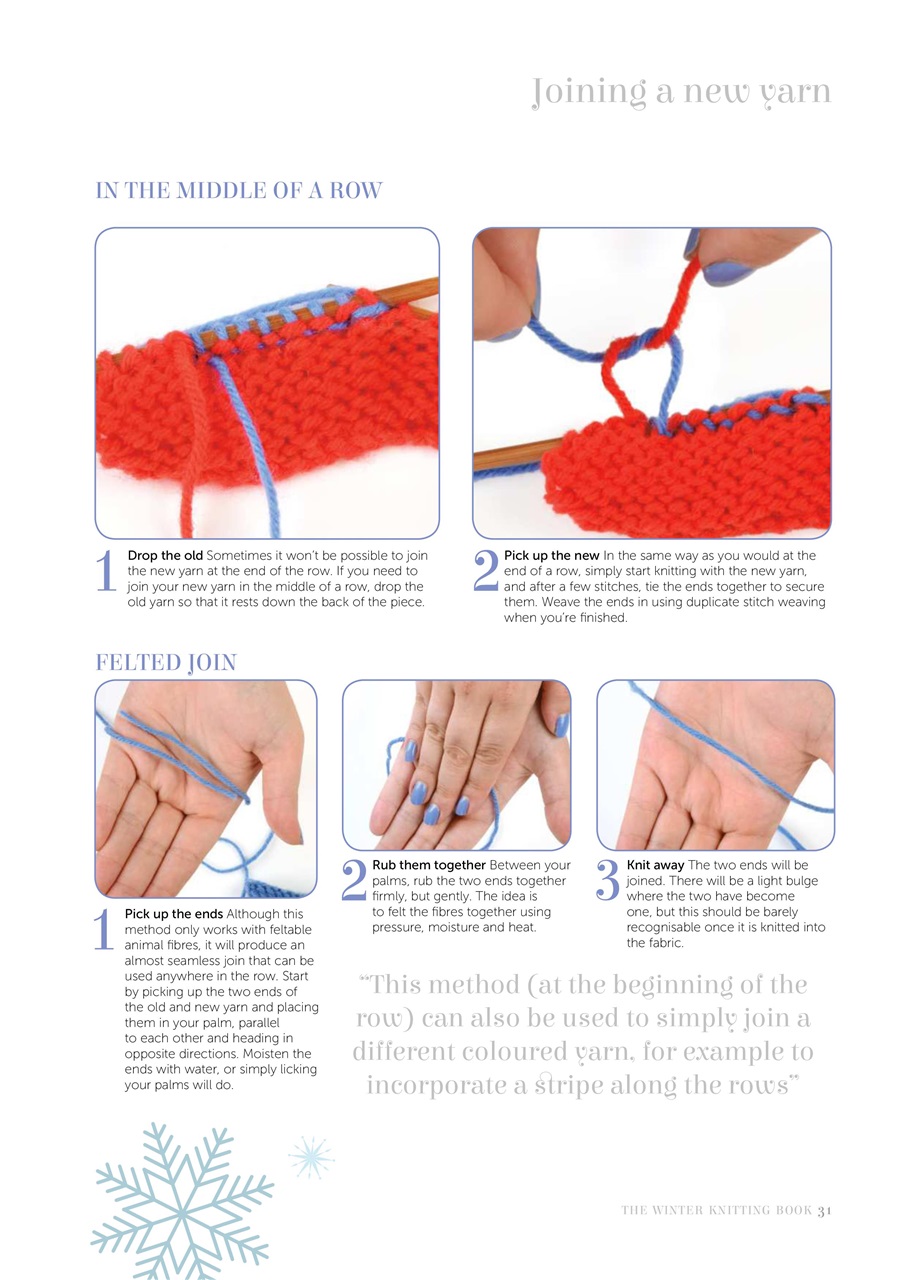 Joining a new yarn

IN THE MIDDLE OF A ROW

1 Drop the old Sometimes it won't be possible to join the new yarn at the end of the row. If you need to join your new yarn in the middle of a row, drop the old yarn so that it rests down the back of the piece.

2 Pick up the new In the same way as you would at the end of a row, simply start knitting with the new yarn, and after a few stitches, tie the ends together to secure them. Weave the ends in using duplicate stitch weaving when you're finished.

FELTED JOIN

1 Pick up the ends Although this method only works with feltable animal fibres, it will produce an almost seamless join that can be used anywhere in the row. Start by picking up the two ends of the old and new yarn and placing them in your palm, parallel to each other and heading in opposite directions. Moisten the ends with water, or simply licking your palms will do.

2 Rub them together Between your palms, rub the two ends together firmly, but gently. The idea is to felt the fibres together using pressure, moisture and heat.

3 Knit away The two ends will be joined. There will be a light bulge where the two have become one, but this should be barely recognisable once it is knitted into the fabric.

"This method (at the beginning of the row) can also be used to simply join a different coloured yarn, for example to incorporate a stripe along the rows"

THE WINTER KNITTING BOOK 31