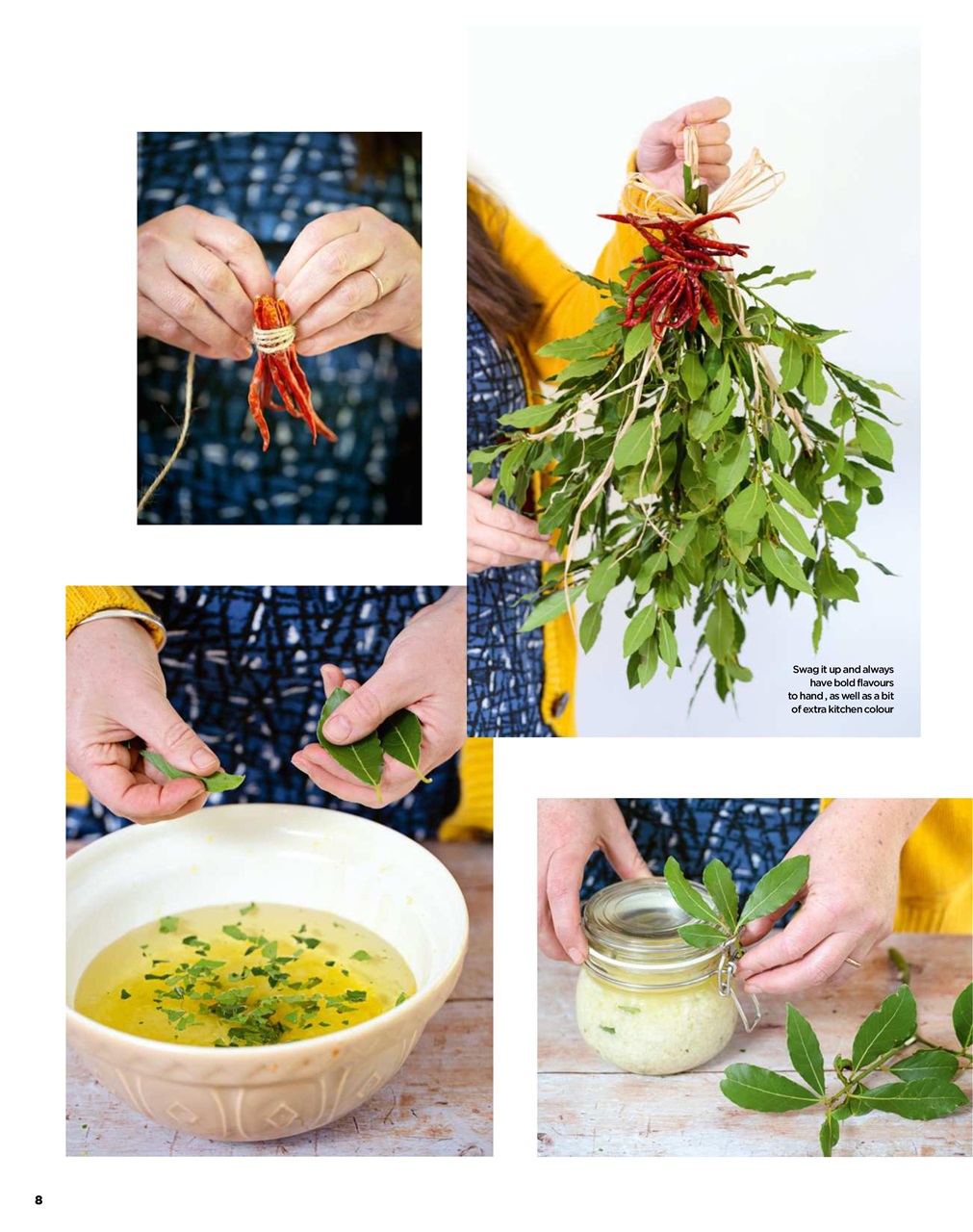 Swag it up and always have bold flavours to hand , as well as a bit of extra kitchen colour

8