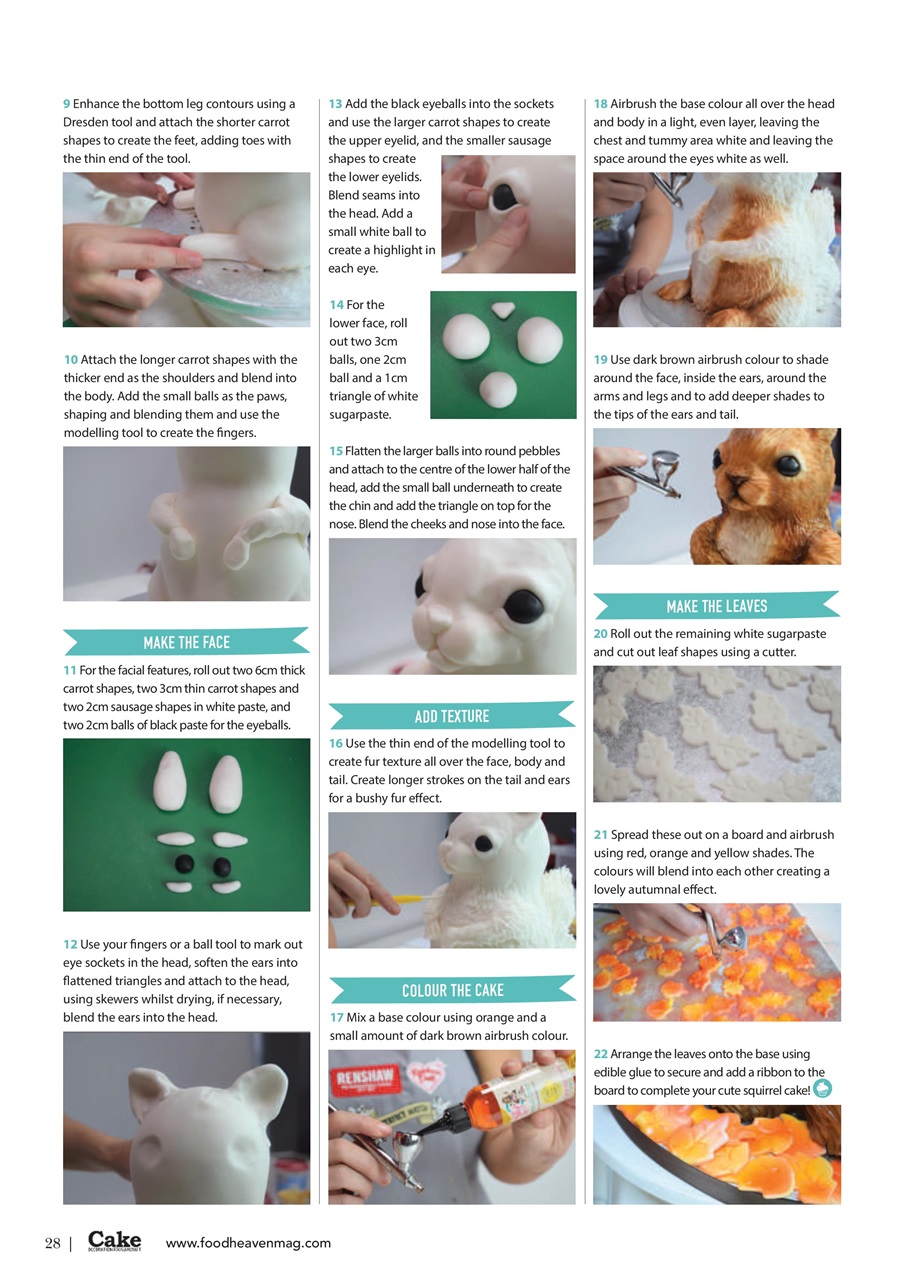 9 Enhance the bottom leg contours using a Dresden tool and attach the shorter carrot shapes to create the feet, adding toes with the thin end of the tool.

10 Attach the longer carrot shapes with the thicker end as the shoulders and blend into the body. Add the small balls as the paws, shaping and blending them and use the modelling tool to create the fingers.

MAKE THE FACE

11 For the facial features, roll out two 6cm thick carrot shapes, two 3cm thin carrot shapes and two 2cm sausage shapes in white paste, and two 2cm balls of black paste for the eyeballs.

12 Use your fingers or a ball tool to mark out eye sockets in the head, soften the ears into flattened triangles and attach to the head, using skewers whilst drying, if necessary, blend the ears into the head.

13 Add the black eyeballs into the sockets and use the larger carrot shapes to create the upper eyelid, and the smaller sausage shapes to create the lower eyelids. Blend seams into the head. Add a small white ball to create a highlight in each eye.

14 For the lower face, roll out two 3cm balls, one 2cm ball and a 1cm triangle of white sugarpaste.

15 Flatten the larger balls into round pebbles and attach to the centre of the lower half of the head, add the small ball underneath to create the chin and add the triangle on top for the nose. Blend the cheeks and nose into the face.

ADD TEXTURE

16 Use the thin end of the modelling tool to create fur texture all over the face, body and tail. Create longer strokes on the tail and ears for a bushy fur effect.

COLOUR THE CAKE

17 Mix a base colour using orange and a small amount of dark brown airbrush colour.

RENSHAW

18 Airbrush the base colour all over the head and body in a light, even layer, leaving the chest and tummy area white and leaving the space around the eyes white as well.

19 Use dark brown airbrush colour to shade around the face, inside the ears, around the arms and legs and to add deeper shades to the tips of the ears and tail.

MAKE THE LEAVES

20 Roll out the remaining white sugarpaste and cut out leaf shapes using a cutter.

21 Spread these out on a board and airbrush using red, orange and yellow shades. The colours will blend into each other creating a lovely autumnal effect.

22 Arrange the leaves onto the base using edible glue to secure and add a ribbon to the board to complete your cute squirrel cake!

28 | Cake DECORATION & SUGARCRAFT www.foodheavenmag.com