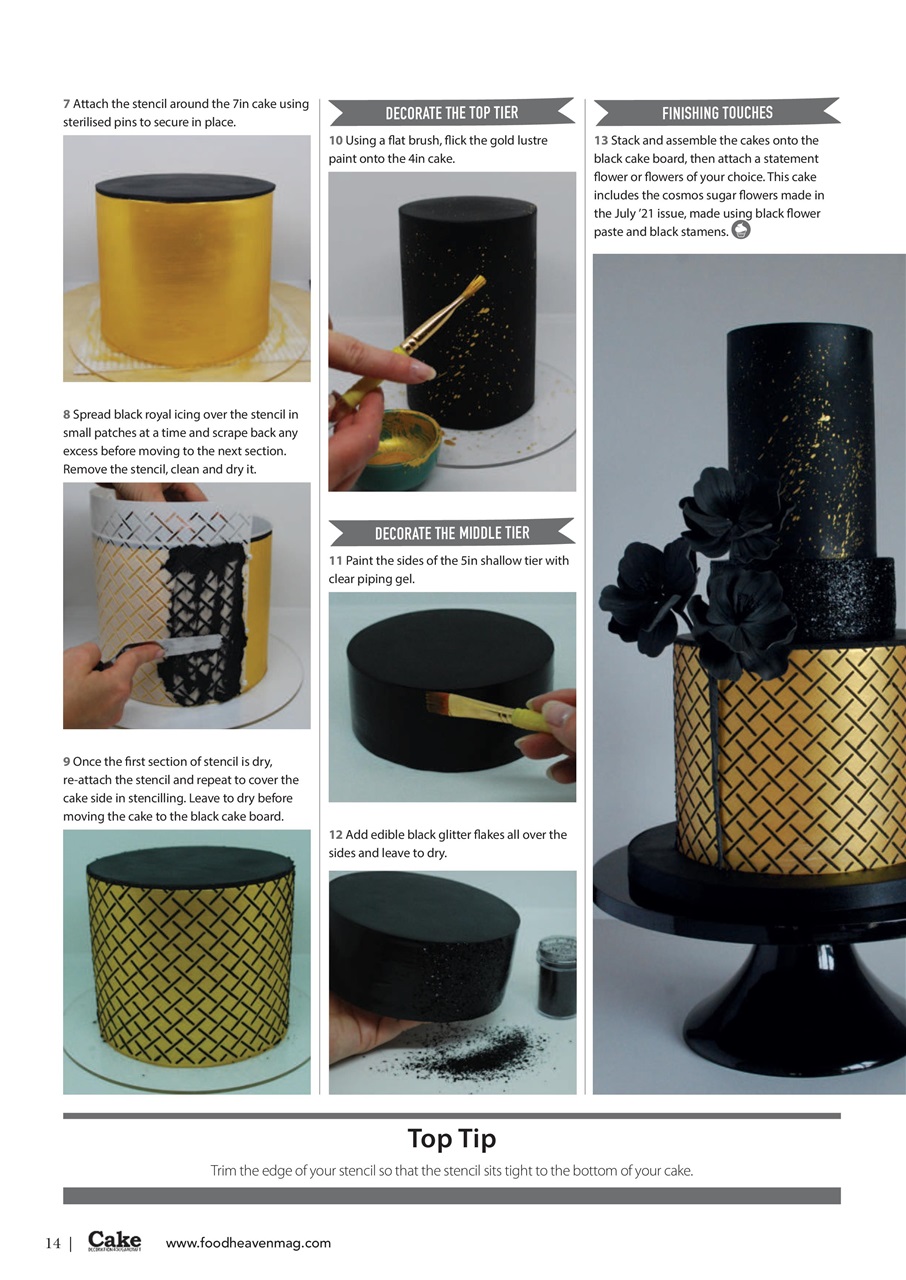 7 Attach the stencil around the 7in cake using sterilised pins to secure in place.

8 Spread black royal icing over the stencil in small patches at a time and scrape back any excess before moving to the next section. Remove the stencil, clean and dry it.

9 Once the first section of stencil is dry, re-attach the stencil and repeat to cover the cake side in stencilling. Leave to dry before moving the cake to the black cake board.

DECORATE THE TOP TIER

10 Using a flat brush, flick the gold lustre paint onto the 4in cake.

DECORATE THE MIDDLE TIER

11 Paint the sides of the 5in shallow tier with clear piping gel.

12 Add edible black glitter flakes all over the sides and leave to dry.

FINISHING TOUCHES

13 Stack and assemble the cakes onto the black cake board, then attach a statement flower or flowers of your choice. This cake includes the cosmos sugar flowers made in the July '21 issue, made using black flower paste and black stamens.

Top Tip

Trim the edge of your stencil so that the stencil sits tight to the bottom of your cake.

14 | Cake DECORATION & SUGARCRAFT www.foodheavenmag.com