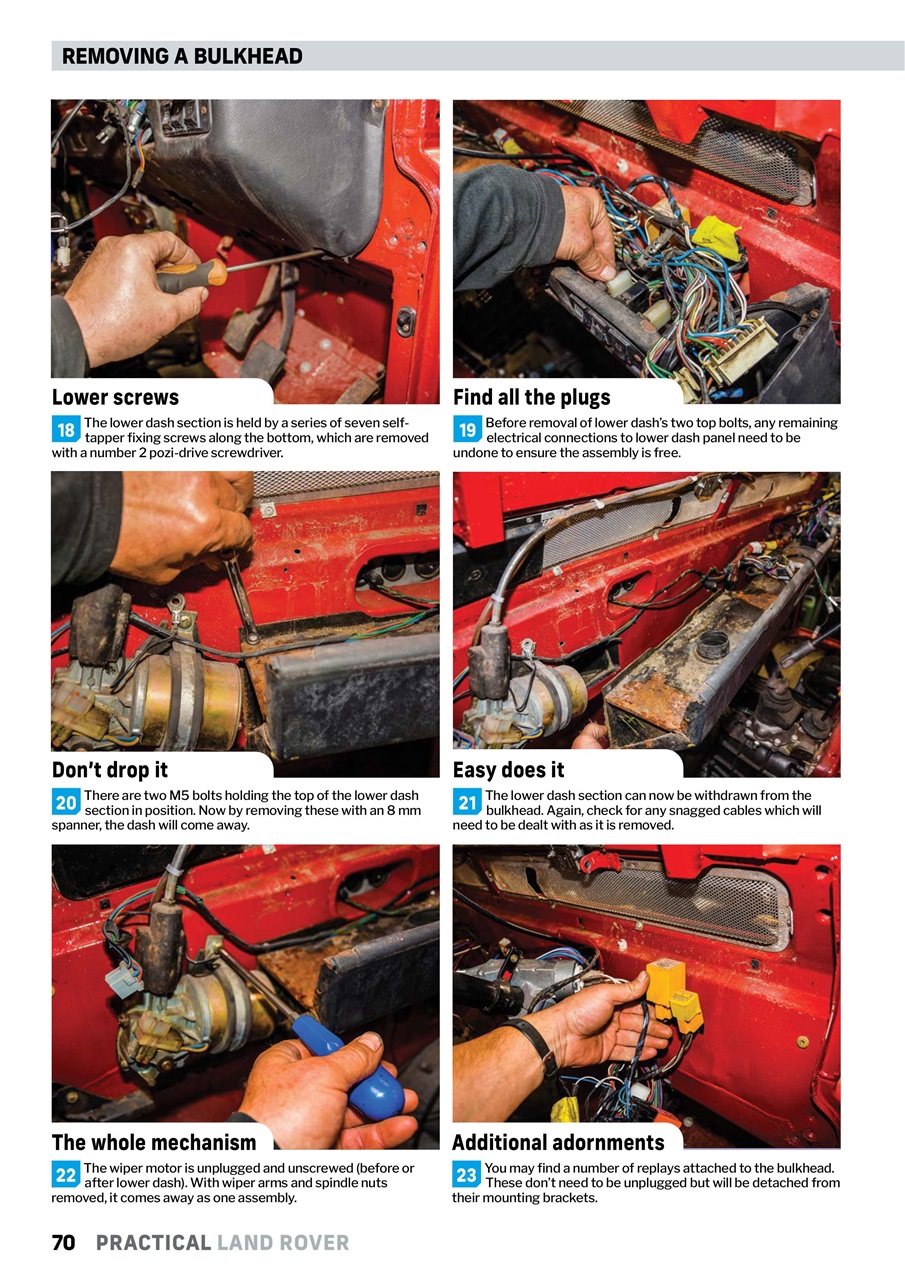 REMOVING A BULKHEAD

Lower screws

18 The lower dash section is held by a series of seven self-tapper fixing screws along the bottom, which are removed with a number 2 pozi-drive screwdriver.

Find all the plugs

19 Before removal of lower dash's two top bolts, any remaining electrical connections to lower dash panel need to be undone to ensure the assembly is free.

Don't drop it

20 There are two M5 bolts holding the top of the lower dash section in position. Now by removing these with an 8 mm spanner, the dash will come away.

Easy does it

21 The lower dash section can now be withdrawn from the bulkhead. Again, check for any snagged cables which will need to be dealt with as it is removed.

The whole mechanism

22 The wiper motor is unplugged and unscrewed (before or after lower dash). With wiper arms and spindle nuts removed, it comes away as one assembly.

Additional adornments

23 You may find a number of replays attached to the bulkhead. These don't need to be unplugged but will be detached from their mounting brackets.

70 PRACTICAL LAND ROVER