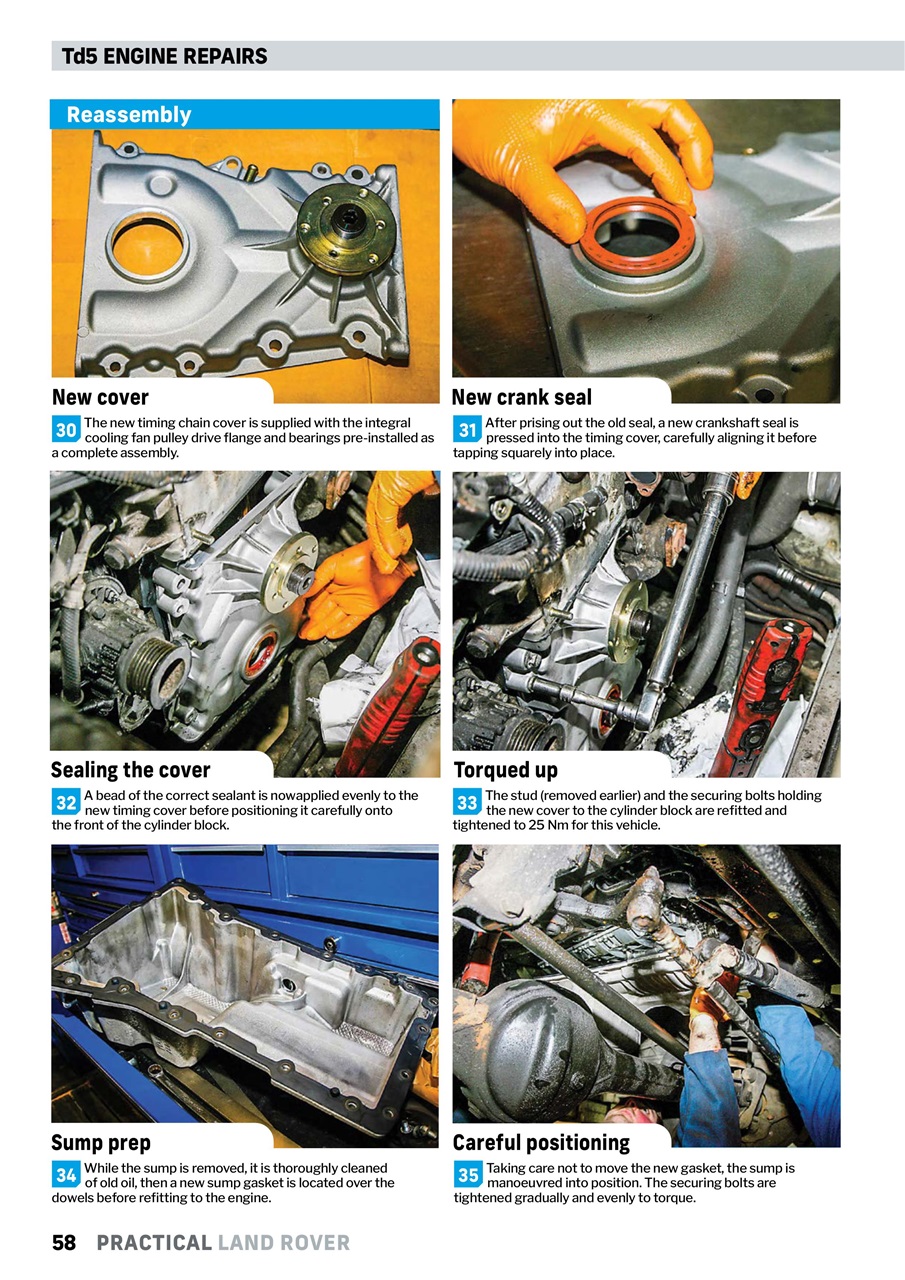 Td5 ENGINE REPAIRS

Reassembly

New cover

30 The new timing chain cover is supplied with the integral cooling fan pulley drive flange and bearings pre-installed as a complete assembly.

New crank seal

31 After prising out the old seal, a new crankshaft seal is pressed into the timing cover, carefully aligning it before tapping squarely into place.

Sealing the cover

32 A bead of the correct sealant is nowapplied evenly to the new timing cover before positioning it carefully onto the front of the cylinder block.

Torqued up

33 The stud (removed earlier) and the securing bolts holding the new cover to the cylinder block are refitted and tightened to 25 Nm for this vehicle.

Sump prep

34 While the sump is removed, it is thoroughly cleaned of old oil, then a new sump gasket is located over the dowels before refitting to the engine.

Careful positioning

35 Taking care not to move the new gasket, the sump is manoeuvred into position. The securing bolts are tightened gradually and evenly to torque.

58 PRACTICAL LAND ROVER