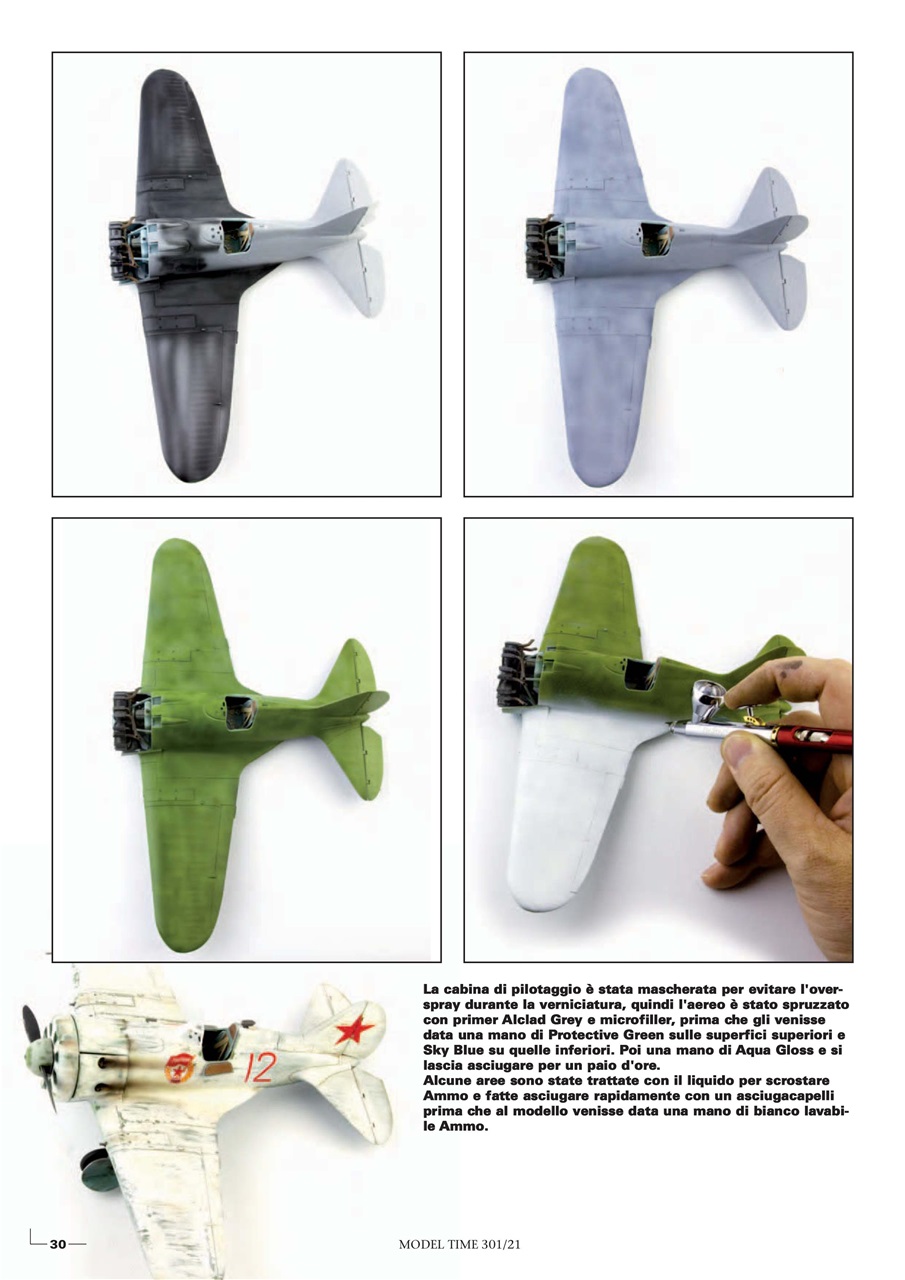 La cabina di pilotaggio è stata mascherata per evitare l'overspray durante la verniciatura, quindi l'aereo è stato spruzzato con primer Alclad Grey e microfiller, prima che gli venisse data una mano di Protective Green sulle superfici superiori e Sky Blue su quelle inferiori. Poi una mano di Aqua Gloss e si lascia asciugare per un paio d'ore.
Alcune aree sono state trattate con il liquido per scrostare Ammo e fatte asciugare rapidamente con un asciugacapelli prima che al modello venisse data una mano di bianco lavabile Ammo.

12

30

MODEL TIME 301/21