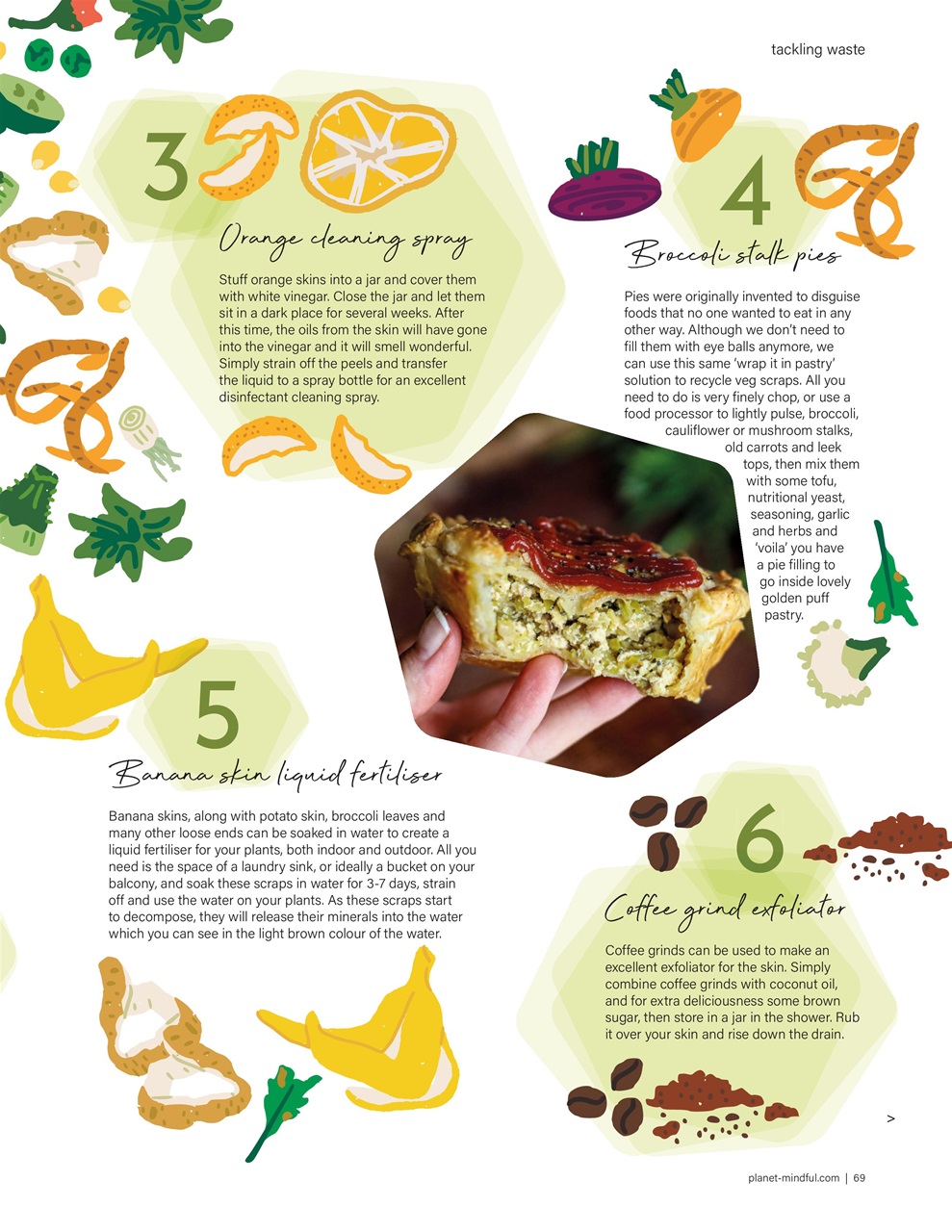 tackling waste

3

Orange cleaning spray

Stuff orange skins into a jar and cover them with white vinegar. Close the jar and let them sit in a dark place for several weeks. After this time, the oils from the skin will have gone into the vinegar and it will smell wonderful. Simply strain off the peels and transfer the liquid to a spray bottle for an excellent disinfectant cleaning spray.

4

Broccoli stalk pies

Pies were originally invented to disguise foods that no one wanted to eat in any other way. Although we don't need to fill them with eye balls anymore, we can use this same 'wrap it in pastry' solution to recycle veg scraps. All you need to do is very finely chop, or use a food processor to lightly pulse, broccoli, cauliflower or mushroom stalks, old carrots and leek tops, then mix them with some tofu, nutritional yeast, seasoning, garlic and herbs and 'voila' you have a pie filling to go inside lovely golden puff pastry.

5

Banana skin liquid fertiliser

Banana skins, along with potato skin, broccoli leaves and many other loose ends can be soaked in water to create a liquid fertiliser for your plants, both indoor and outdoor. All you need is the space of a laundry sink, or ideally a bucket on your balcony, and soak these scraps in water for 3-7 days, strain off and use the water on your plants. As these scraps start to decompose, they will release their minerals into the water which you can see in the light brown colour of the water.

6

Coffee grind exfoliator

Coffee grinds can be used to make an excellent exfoliator for the skin. Simply combine coffee grinds with coconut oil, and for extra deliciousness some brown sugar, then store in a jar in the shower. Rub it over your skin and rise down the drain.

>

planet-mindful.com | 69