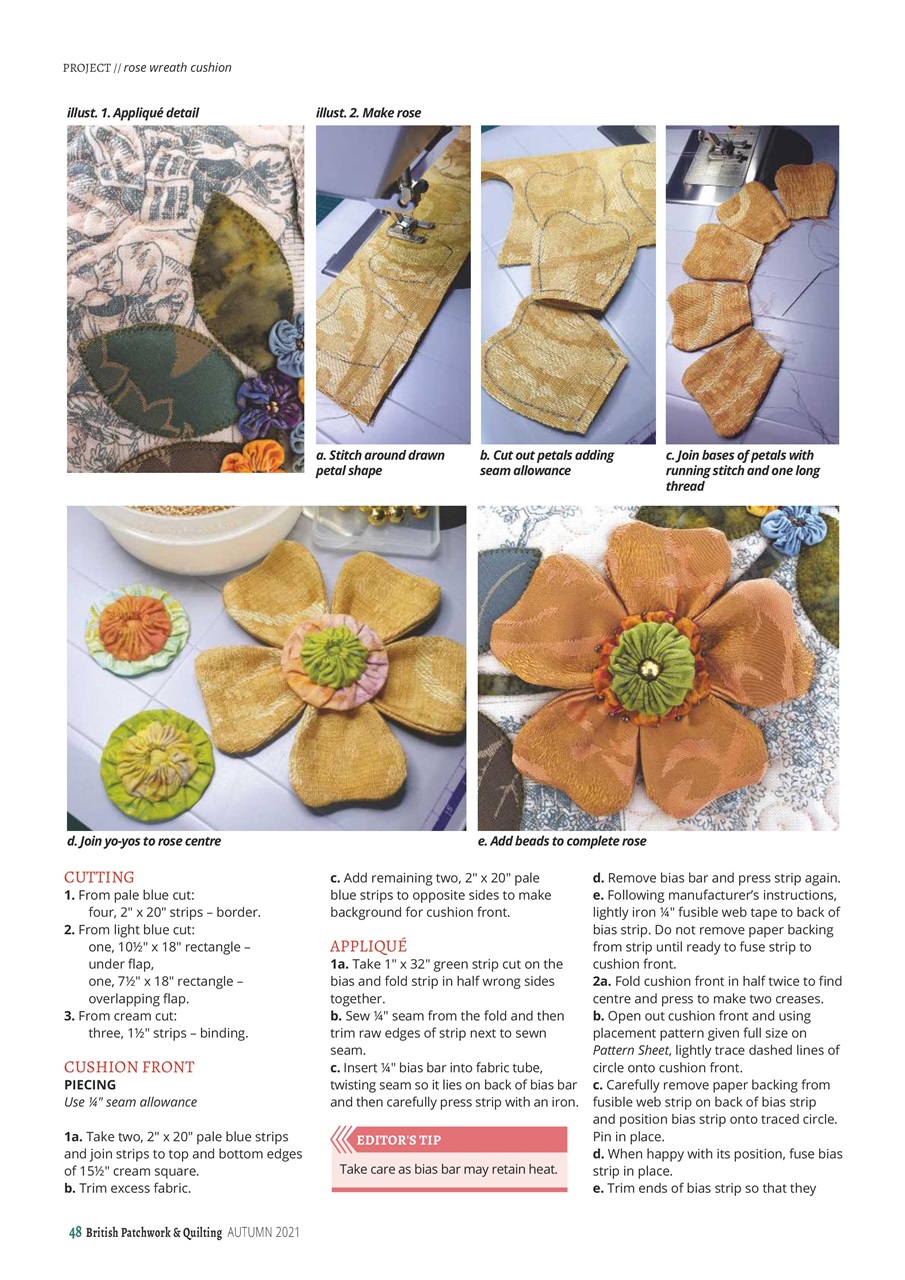 PROJECT // rose wreath cushion

illust. 1. Appliqué detail

illust. 2. Make rose

a. Stitch around drawn petal shape

b. Cut out petals adding seam allowance

c. Join bases of petals with running stitch and one long thread

d. Join yo-yos to rose centre

e. Add beads to complete rose

CUTTING
1. From pale blue cut:
four, 2" x 20" strips – border.
2. From light blue cut:
one, 10½" x 18" rectangle – under flap,
one, 7½" x 18" rectangle – overlapping flap.
3. From cream cut:
three, 1½" strips – binding.

CUSHION FRONT
PIECING
Use ¼" seam allowance

1a. Take two, 2" x 20" pale blue strips and join strips to top and bottom edges of 15½" cream square.
b. Trim excess fabric.
c. Add remaining two, 2" x 20" pale blue strips to opposite sides to make background for cushion front.

APPLIQUÉ
1a. Take 1" x 32" green strip cut on the bias and fold strip in half wrong sides together.
b. Sew ¼" seam from the fold and then trim raw edges of strip next to sewn seam.
c. Insert ¼" bias bar into fabric tube, twisting seam so it lies on back of bias bar and then carefully press strip with an iron.

EDITOR'S TIP
Take care as bias bar may retain heat.

d. Remove bias bar and press strip again.
e. Following manufacturer's instructions, lightly iron ¼" fusible web tape to back of bias strip. Do not remove paper backing from strip until ready to fuse strip to cushion front.
2a. Fold cushion front in half twice to find centre and press to make two creases.
b. Open out cushion front and using placement pattern given full size on Pattern Sheet, lightly trace dashed lines of circle onto cushion front.
c. Carefully remove paper backing from fusible web strip on back of bias strip and position bias strip onto traced circle. Pin in place.
d. When happy with its position, fuse bias strip in place.
e. Trim ends of bias strip so that they

48 British Patchwork & Quilting AUTUMN 2021