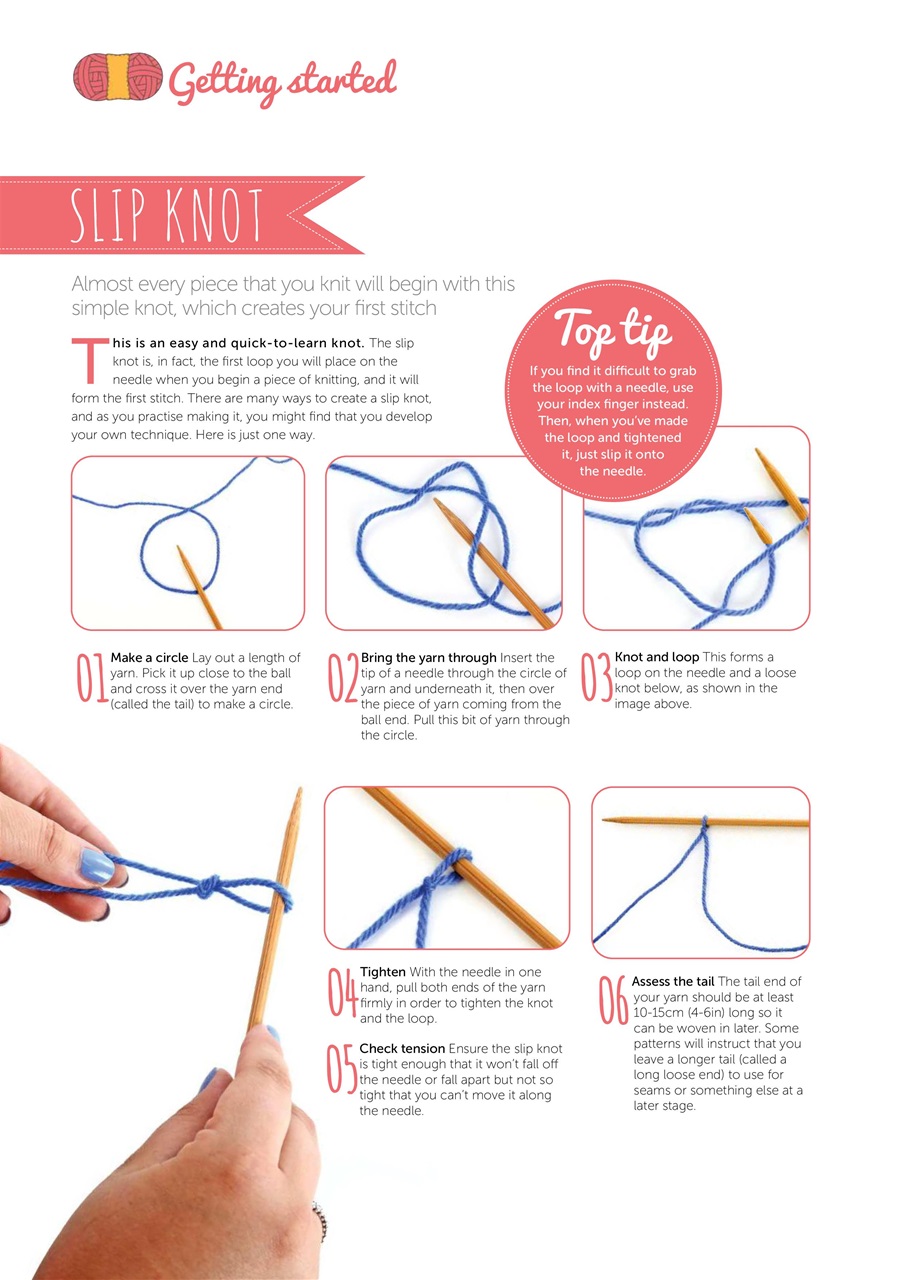 Getting started

SLIP KNOT

Almost every piece that you knit will begin with this simple knot, which creates your first stitch

This is an easy and quick-to-learn knot. The slip knot is, in fact, the first loop you will place on the needle when you begin a piece of knitting, and it will form the first stitch. There are many ways to create a slip knot, and as you practise making it, you might find that you develop your own technique. Here is just one way.

Top tip
If you find it difficult to grab the loop with a needle, use your index finger instead. Then, when you've made the loop and tightened it, just slip it onto the needle.

01 Make a circle Lay out a length of yarn. Pick it up close to the ball and cross it over the yarn end (called the tail) to make a circle.

02 Bring the yarn through Insert the tip of a needle through the circle of yarn and underneath it, then over the piece of yarn coming from the ball end. Pull this bit of yarn through the circle.

03 Knot and loop This forms a loop on the needle and a loose knot below, as shown in the image above.

04 Tighten With the needle in one hand, pull both ends of the yarn firmly in order to tighten the knot and the loop.

05 Check tension Ensure the slip knot is tight enough that it won't fall off the needle or fall apart but not so tight that you can't move it along the needle.

06 Assess the tail The tail end of your yarn should be at least 10-15cm (4-6in) long so it can be woven in later. Some patterns will instruct that you leave a longer tail (called a long loose end) to use for seams or something else at a later stage.