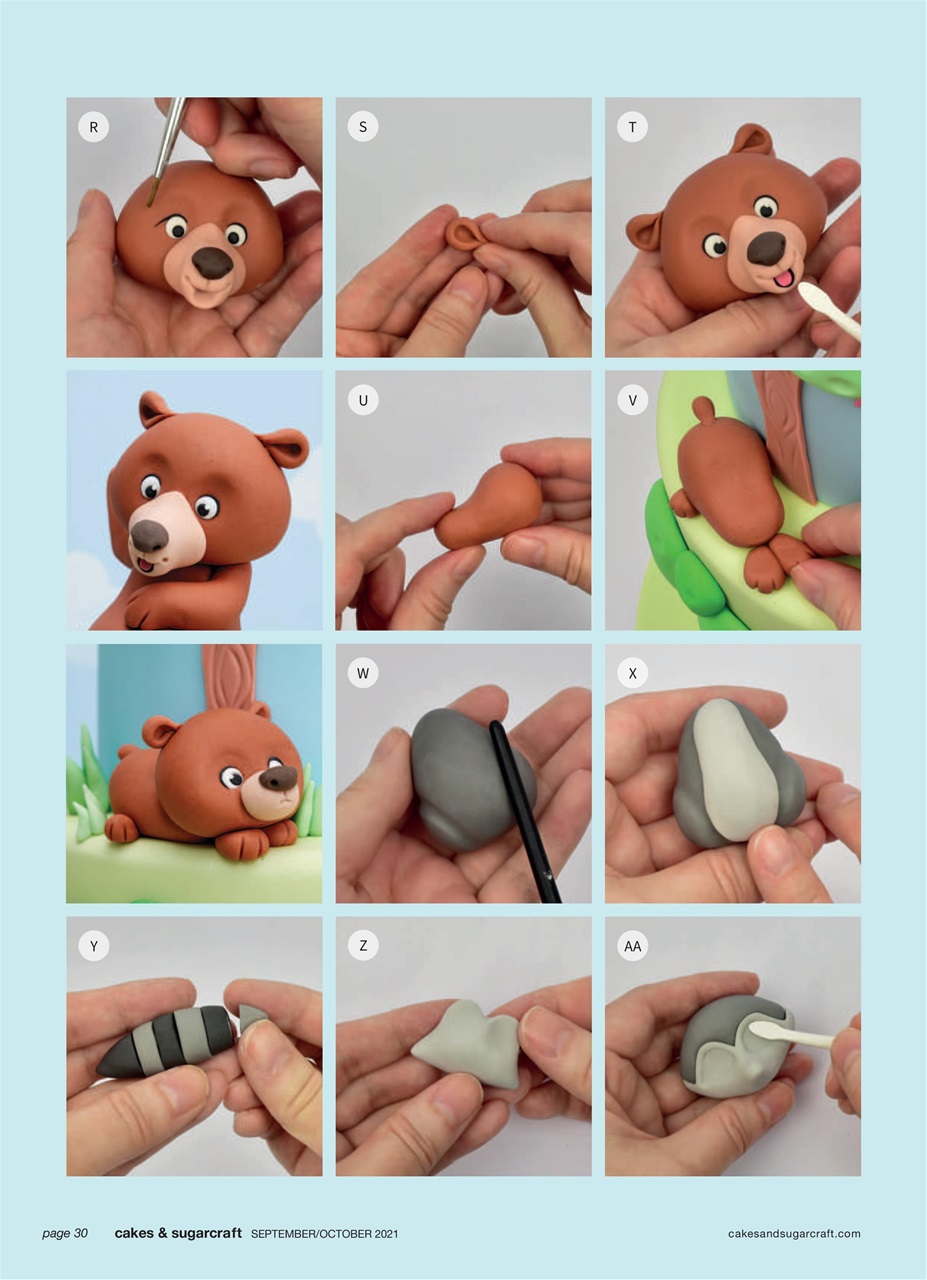 R

S

T

U

V

W

X

Y

Z

AA

page 30 cakes & sugarcraft SEPTEMBER/OCTOBER 2021 cakesandsugarcraft.com