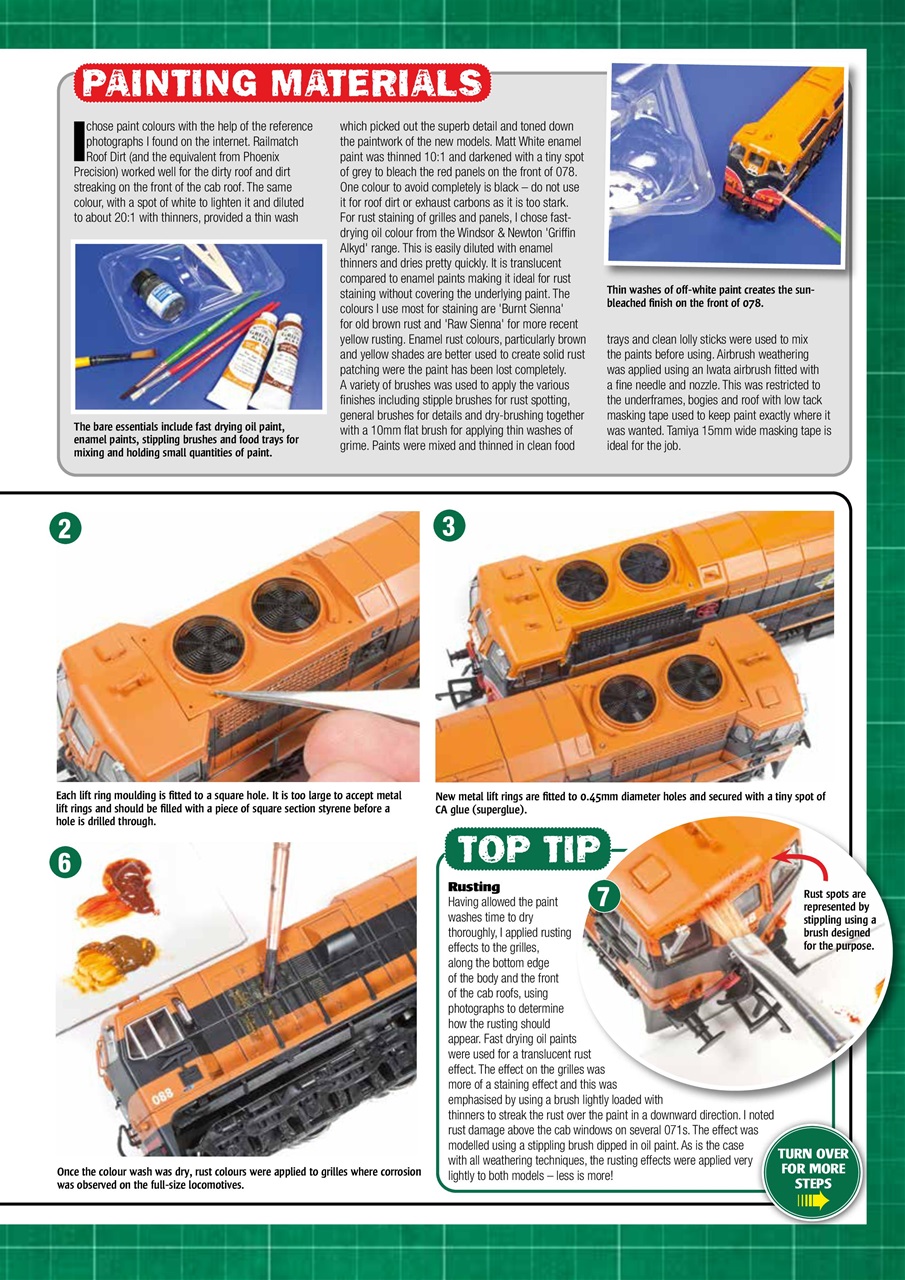 PAINTING MATERIALS

I chose paint colours with the help of the reference photographs I found on the internet. Railmatch Roof Dirt (and the equivalent from Phoenix Precision) worked well for the dirty roof and dirt streaking on the front of the cab roof. The same colour, with a spot of white to lighten it and diluted to about 20:1 with thinners, provided a thin wash

The bare essentials include fast drying oil paint, enamel paints, stippling brushes and food trays for mixing and holding small quantities of paint.

which picked out the superb detail and toned down the paintwork of the new models. Matt White enamel paint was thinned 10:1 and darkened with a tiny spot of grey to bleach the red panels on the front of 078. One colour to avoid completely is black – do not use it for roof dirt or exhaust carbons as it is too stark. For rust staining of grilles and panels, I chose fast-drying oil colour from the Windsor & Newton 'Griffin Alkyd' range. This is easily diluted with enamel thinners and dries pretty quickly. It is translucent compared to enamel paints making it ideal for rust staining without covering the underlying paint. The colours I use most for staining are 'Burnt Sienna' for old brown rust and 'Raw Sienna' for more recent yellow rusting. Enamel rust colours, particularly brown and yellow shades are better used to create solid rust patching were the paint has been lost completely. A variety of brushes was used to apply the various finishes including stipple brushes for rust spotting, general brushes for details and dry-brushing together with a 10mm flat brush for applying thin washes of grime. Paints were mixed and thinned in clean food

Thin washes of off-white paint creates the sun-bleached finish on the front of 078.

trays and clean lolly sticks were used to mix the paints before using. Airbrush weathering was applied using an Iwata airbrush fitted with a fine needle and nozzle. This was restricted to the underframes, bogies and roof with low tack masking tape used to keep paint exactly where it was wanted. Tamiya 15mm wide masking tape is ideal for the job.

2

Each lift ring moulding is fitted to a square hole. It is too large to accept metal lift rings and should be filled with a piece of square section styrene before a hole is drilled through.

3

New metal lift rings are fitted to 0.45mm diameter holes and secured with a tiny spot of CA glue (superglue).

6

088

Once the colour wash was dry, rust colours were applied to grilles where corrosion was observed on the full-size locomotives.

TOP TIP

Rusting
Having allowed the paint washes time to dry thoroughly, I applied rusting effects to the grilles, along the bottom edge of the body and the front of the cab roofs, using photographs to determine how the rusting should appear. Fast drying oil paints were used for a translucent rust effect. The effect on the grilles was more of a staining effect and this was emphasised by using a brush lightly loaded with thinners to streak the rust over the paint in a downward direction. I noted rust damage above the cab windows on several 071s. The effect was modelled using a stippling brush dipped in oil paint. As is the case with all weathering techniques, the rusting effects were applied very lightly to both models – less is more!

7

Rust spots are represented by stippling using a brush designed for the purpose.

TURN OVER FOR MORE STEPS