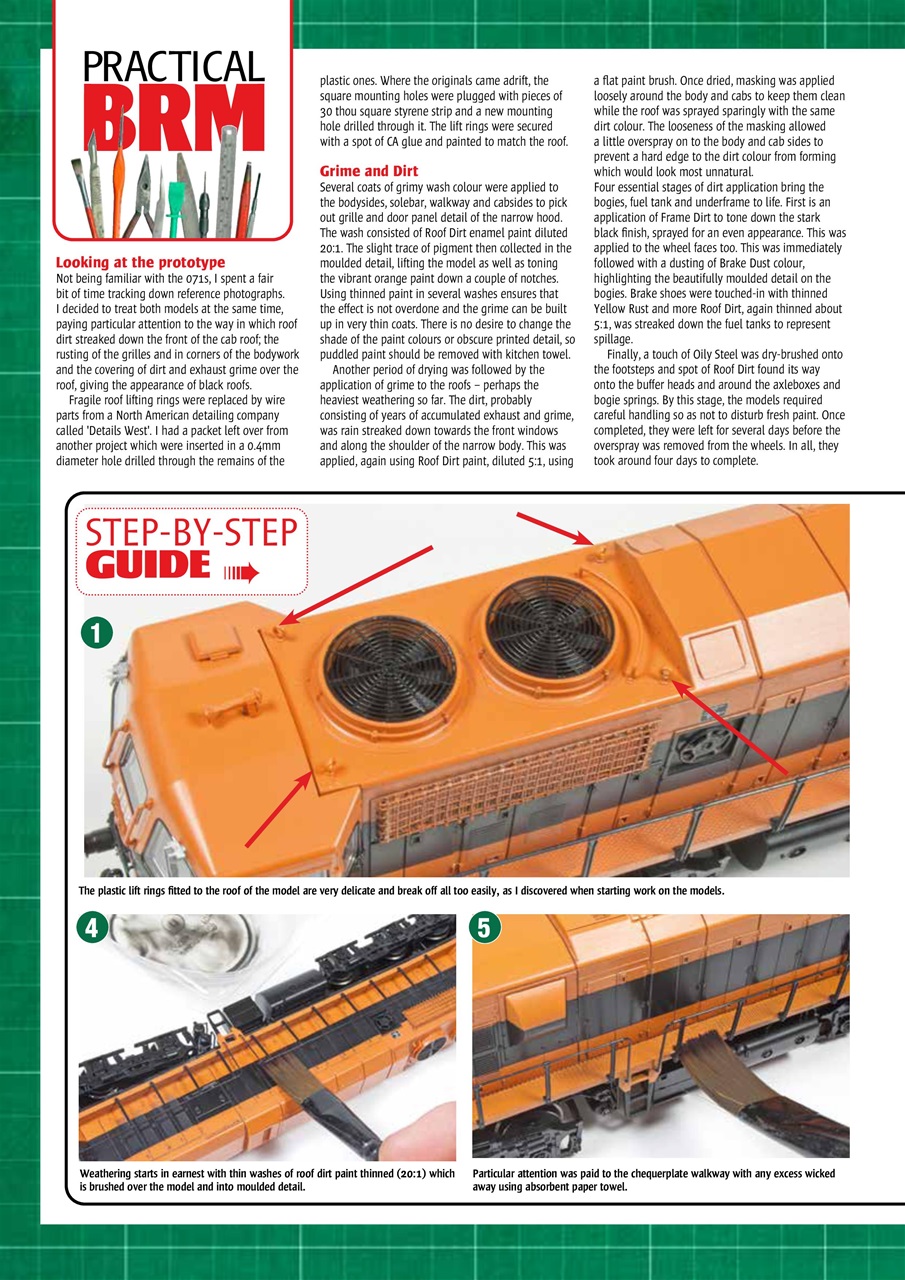 PRACTICAL BRM

Looking at the prototype
Not being familiar with the 071s, I spent a fair bit of time tracking down reference photographs. I decided to treat both models at the same time, paying particular attention to the way in which roof dirt streaked down the front of the cab roof; the rusting of the grilles and in corners of the bodywork and the covering of dirt and exhaust grime over the roof, giving the appearance of black roofs.

Fragile roof lifting rings were replaced by wire parts from a North American detailing company called 'Details West'. I had a packet left over from another project which were inserted in a 0.4mm diameter hole drilled through the remains of the plastic ones. Where the originals came adrift, the square mounting holes were plugged with pieces of 30 thou square styrene strip and a new mounting hole drilled through it. The lift rings were secured with a spot of CA glue and painted to match the roof.

Grime and Dirt
Several coats of grimy wash colour were applied to the bodysides, solebar, walkway and cabsides to pick out grille and door panel detail of the narrow hood. The wash consisted of Roof Dirt enamel paint diluted 20:1. The slight trace of pigment then collected in the moulded detail, lifting the model as well as toning the vibrant orange paint down a couple of notches. Using thinned paint in several washes ensures that the effect is not overdone and the grime can be built up in very thin coats. There is no desire to change the shade of the paint colours or obscure printed detail, so puddled paint should be removed with kitchen towel.

Another period of drying was followed by the application of grime to the roofs – perhaps the heaviest weathering so far. The dirt, probably consisting of years of accumulated exhaust and grime, was rain streaked down towards the front windows and along the shoulder of the narrow body. This was applied, again using Roof Dirt paint, diluted 5:1, using a flat paint brush. Once dried, masking was applied loosely around the body and cabs to keep them clean while the roof was sprayed sparingly with the same dirt colour. The looseness of the masking allowed a little overspray on to the body and cab sides to prevent a hard edge to the dirt colour from forming which would look most unnatural.
Four essential stages of dirt application bring the bogies, fuel tank and underframe to life. First is an application of Frame Dirt to tone down the stark black finish, sprayed for an even appearance. This was applied to the wheel faces too. This was immediately followed with a dusting of Brake Dust colour, highlighting the beautifully moulded detail on the bogies. Brake shoes were touched-in with thinned Yellow Rust and more Roof Dirt, again thinned about 5:1, was streaked down the fuel tanks to represent spillage.

Finally, a touch of Oily Steel was dry-brushed onto the footsteps and spot of Roof Dirt found its way onto the buffer heads and around the axleboxes and bogie springs. By this stage, the models required careful handling so as not to disturb fresh paint. Once completed, they were left for several days before the overspray was removed from the wheels. In all, they took around four days to complete.

STEP-BY-STEP GUIDE

1

The plastic lift rings fitted to the roof of the model are very delicate and break off all too easily, as I discovered when starting work on the models.

4

Weathering starts in earnest with thin washes of roof dirt paint thinned (20:1) which is brushed over the model and into moulded detail.

5

Particular attention was paid to the chequerplate walkway with any excess wicked away using absorbent paper towel.