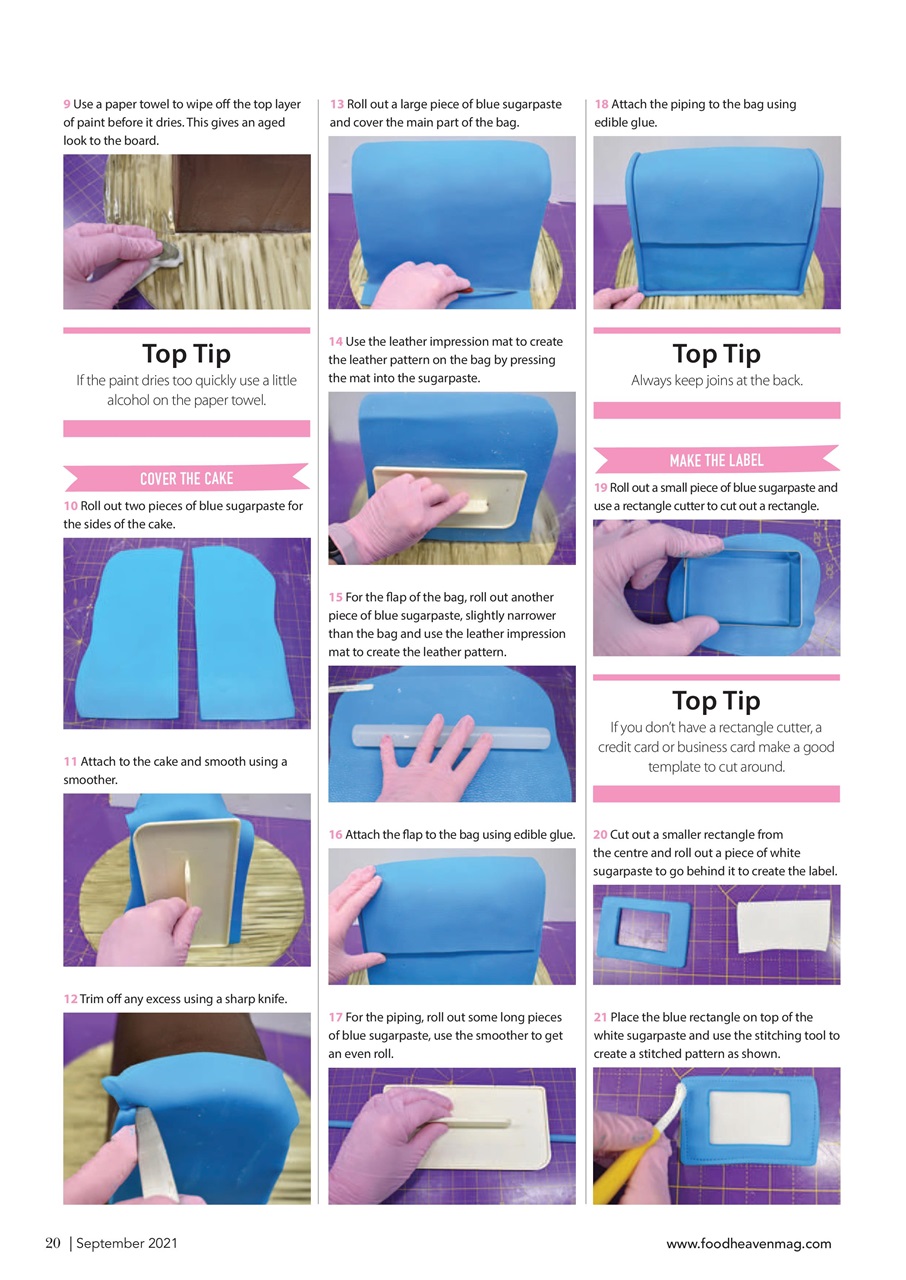 9 Use a paper towel to wipe off the top layer of paint before it dries. This gives an aged look to the board.

Top Tip
If the paint dries too quickly use a little alcohol on the paper towel.

COVER THE CAKE

10 Roll out two pieces of blue sugarpaste for the sides of the cake.

11 Attach to the cake and smooth using a smoother.

12 Trim off any excess using a sharp knife.

13 Roll out a large piece of blue sugarpaste and cover the main part of the bag.

14 Use the leather impression mat to create the leather pattern on the bag by pressing the mat into the sugarpaste.

15 For the flap of the bag, roll out another piece of blue sugarpaste, slightly narrower than the bag and use the leather impression mat to create the leather pattern.

16 Attach the flap to the bag using edible glue.

17 For the piping, roll out some long pieces of blue sugarpaste, use the smoother to get an even roll.

18 Attach the piping to the bag using edible glue.

Top Tip
Always keep joins at the back.

MAKE THE LABEL

19 Roll out a small piece of blue sugarpaste and use a rectangle cutter to cut out a rectangle.

Top Tip
If you don't have a rectangle cutter, a credit card or business card make a good template to cut around.

20 Cut out a smaller rectangle from the centre and roll out a piece of white sugarpaste to go behind it to create the label.

21 Place the blue rectangle on top of the white sugarpaste and use the stitching tool to create a stitched pattern as shown.

20 | September 2021

www.foodheavenmag.com