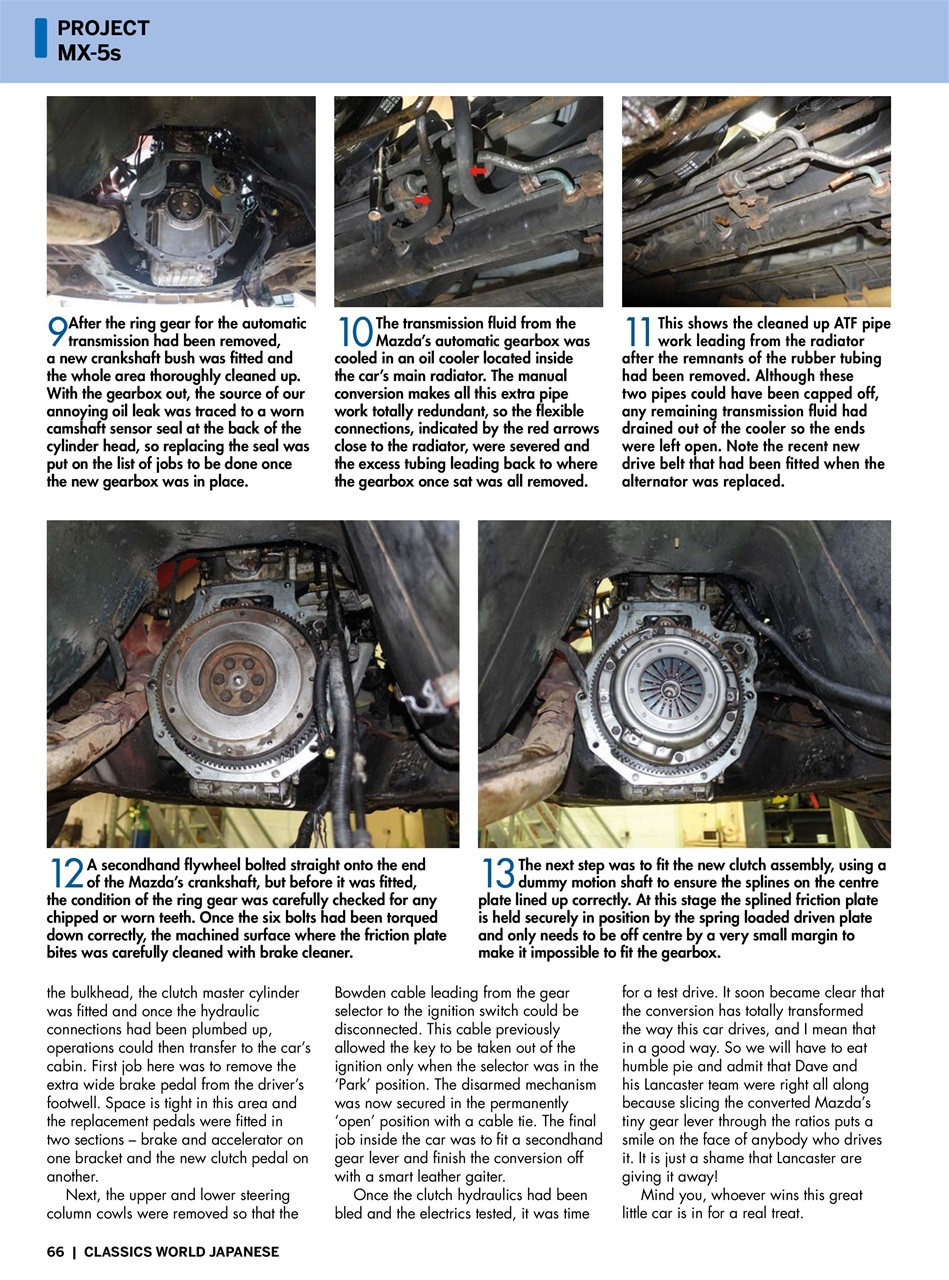 PROJECT
MX-5s

9 After the ring gear for the automatic transmission had been removed, a new crankshaft bush was fitted and the whole area thoroughly cleaned up. With the gearbox out, the source of our annoying oil leak was traced to a worn camshaft sensor seal at the back of the cylinder head, so replacing the seal was put on the list of jobs to be done once the new gearbox was in place.

10 The transmission fluid from the Mazda's automatic gearbox was cooled in an oil cooler located inside the car's main radiator. The manual conversion makes all this extra pipe work totally redundant, so the flexible connections, indicated by the red arrows close to the radiator, were severed and the excess tubing leading back to where the gearbox once sat was all removed.

11 This shows the cleaned up ATF pipe work leading from the radiator after the remnants of the rubber tubing had been removed. Although these two pipes could have been capped off, any remaining transmission fluid had drained out of the cooler so the ends were left open. Note the recent new drive belt that had been fitted when the alternator was replaced.

12 A secondhand flywheel bolted straight onto the end of the Mazda's crankshaft, but before it was fitted, the condition of the ring gear was carefully checked for any chipped or worn teeth. Once the six bolts had been torqued down correctly, the machined surface where the friction plate bites was carefully cleaned with brake cleaner.

13 The next step was to fit the new clutch assembly, using a dummy motion shaft to ensure the splines on the centre plate lined up correctly. At this stage the splined friction plate is held securely in position by the spring loaded driven plate and only needs to be off centre by a very small margin to make it impossible to fit the gearbox.

the bulkhead, the clutch master cylinder was fitted and once the hydraulic connections had been plumbed up, operations could then transfer to the car's cabin. First job here was to remove the extra wide brake pedal from the driver's footwell. Space is tight in this area and the replacement pedals were fitted in two sections – brake and accelerator on one bracket and the new clutch pedal on another.

Next, the upper and lower steering column cowls were removed so that the Bowden cable leading from the gear selector to the ignition switch could be disconnected. This cable previously allowed the key to be taken out of the ignition only when the selector was in the 'Park' position. The disarmed mechanism was now secured in the permanently 'open' position with a cable tie. The final job inside the car was to fit a secondhand gear lever and finish the conversion off with a smart leather gaiter.

Once the clutch hydraulics had been bled and the electrics tested, it was time for a test drive. It soon became clear that the conversion has totally transformed the way this car drives, and I mean that in a good way. So we will have to eat humble pie and admit that Dave and his Lancaster team were right all along because slicing the converted Mazda's tiny gear lever through the ratios puts a smile on the face of anybody who drives it. It is just a shame that Lancaster are giving it away!

Mind you, whoever wins this great little car is in for a real treat.

66 | CLASSICS WORLD JAPANESE