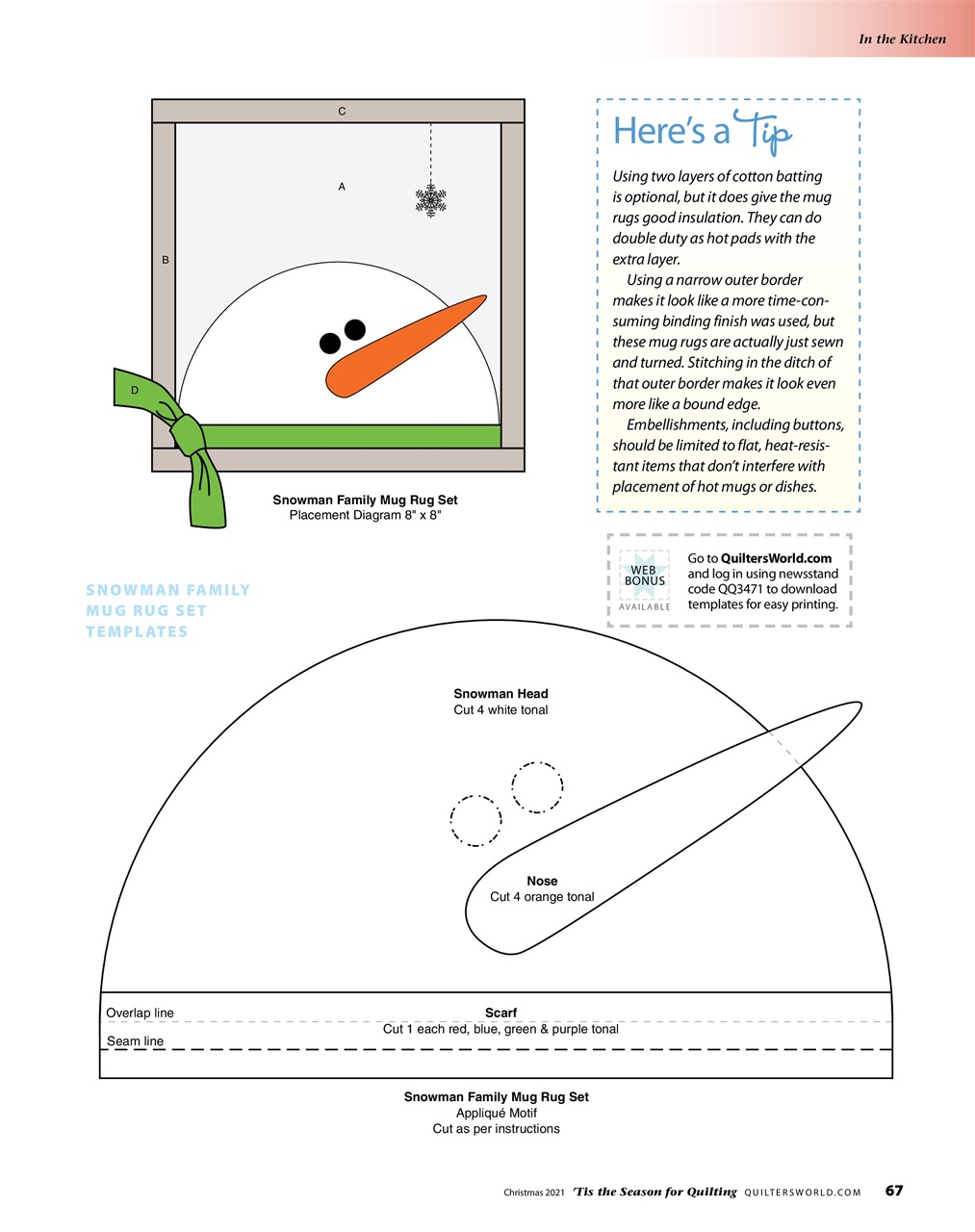 In the Kitchen

C

A

B

D

Snowman Family Mug Rug Set
Placement Diagram 8" x 8"

Here's a Tip

Using two layers of cotton batting is optional, but it does give the mug rugs good insulation. They can do double duty as hot pads with the extra layer.

Using a narrow outer border makes it look like a more time-consuming binding finish was used, but these mug rugs are actually just sewn and turned. Stitching in the ditch of that outer border makes it look even more like a bound edge.

Embellishments, including buttons, should be limited to flat, heat-resistant items that don't interfere with placement of hot mugs or dishes.

WEB BONUS AVAILABLE

Go to QuiltersWorld.com and log in using newsstand code QQ3471 to download templates for easy printing.

SNOWMAN FAMILY MUG RUG SET TEMPLATES

Snowman Head
Cut 4 white tonal

Nose
Cut 4 orange tonal

Overlap line

Scarf
Cut 1 each red, blue, green & purple tonal

Seam line

Snowman Family Mug Rug Set
Appliqué Motif
Cut as per instructions

Christmas 2021 'Tis the Season for Quilting QUILTERSWORLD.COM 67