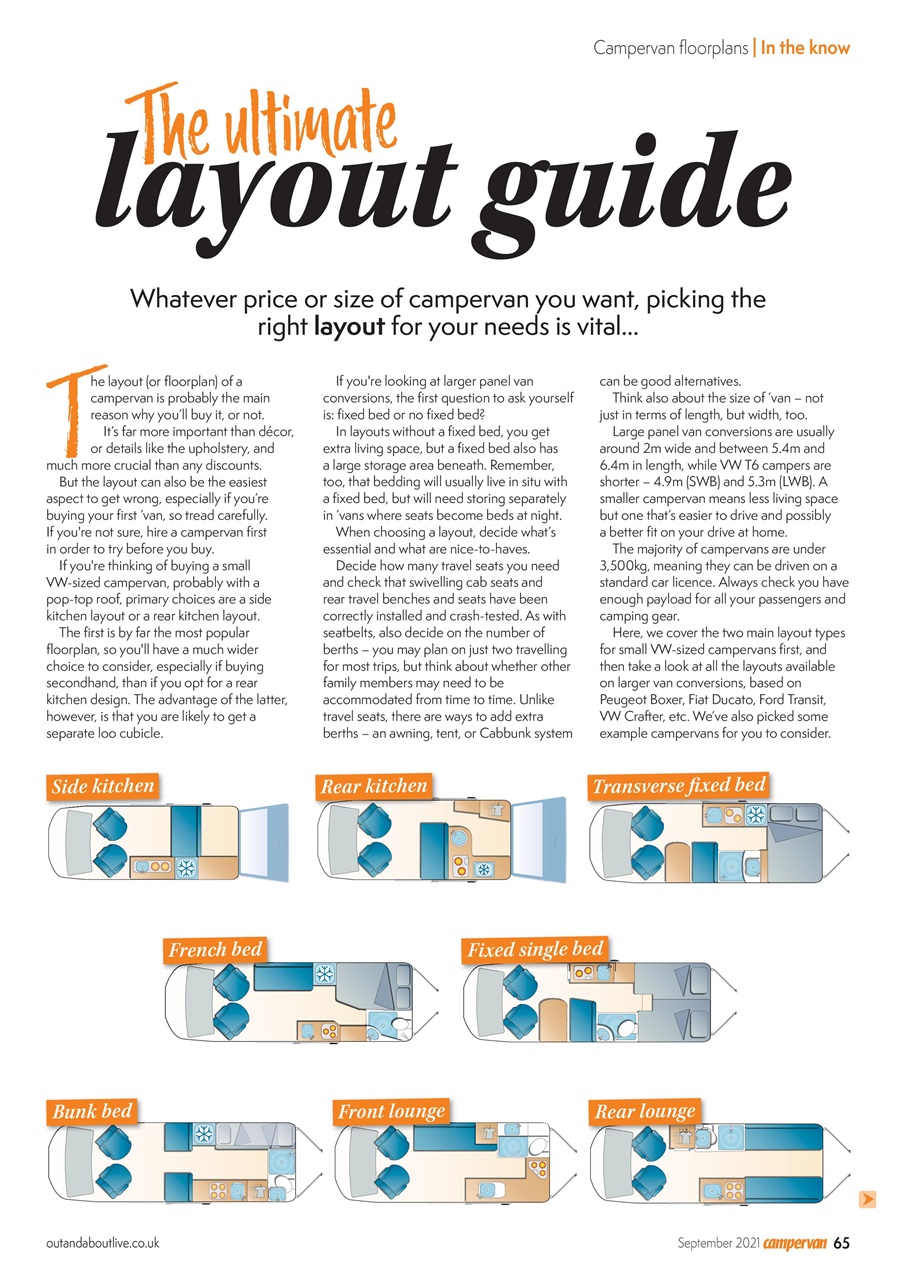 Campervan floorplans | In the know

The ultimate
layout guide

Whatever price or size of campervan you want, picking the right layout for your needs is vital...

The layout (or floorplan) of a campervan is probably the main reason why you'll buy it, or not.

It's far more important than décor, or details like the upholstery, and much more crucial than any discounts.

But the layout can also be the easiest aspect to get wrong, especially if you're buying your first 'van, so tread carefully. If you're not sure, hire a campervan first in order to try before you buy.

If you're thinking of buying a small VW-sized campervan, probably with a pop-top roof, primary choices are a side kitchen layout or a rear kitchen layout.

The first is by far the most popular floorplan, so you'll have a much wider choice to consider, especially if buying secondhand, than if you opt for a rear kitchen design. The advantage of the latter, however, is that you are likely to get a separate loo cubicle.

If you're looking at larger panel van conversions, the first question to ask yourself is: fixed bed or no fixed bed?

In layouts without a fixed bed, you get extra living space, but a fixed bed also has a large storage area beneath. Remember, too, that bedding will usually live in situ with a fixed bed, but will need storing separately in 'vans where seats become beds at night.

When choosing a layout, decide what's essential and what are nice-to-haves.

Decide how many travel seats you need and check that swivelling cab seats and rear travel benches and seats have been correctly installed and crash-tested. As with seatbelts, also decide on the number of berths – you may plan on just two travelling for most trips, but think about whether other family members may need to be accommodated from time to time. Unlike travel seats, there are ways to add extra berths – an awning, tent, or Cabbunk system can be good alternatives.

Think also about the size of 'van – not just in terms of length, but width, too.

Large panel van conversions are usually around 2m wide and between 5.4m and 6.4m in length, while VW T6 campers are shorter – 4.9m (SWB) and 5.3m (LWB). A smaller campervan means less living space but one that's easier to drive and possibly a better fit on your drive at home.

The majority of campervans are under 3,500kg, meaning they can be driven on a standard car licence. Always check you have enough payload for all your passengers and camping gear.

Here, we cover the two main layout types for small VW-sized campervans first, and then take a look at all the layouts available on larger van conversions, based on Peugeot Boxer, Fiat Ducato, Ford Transit, VW Crafter, etc. We've also picked some example campervans for you to consider.

Side kitchen

Rear kitchen

Transverse fixed bed

French bed

Fixed single bed

Bunk bed

Front lounge

Rear lounge

outandaboutlive.co.uk

September 2021 campervan 65