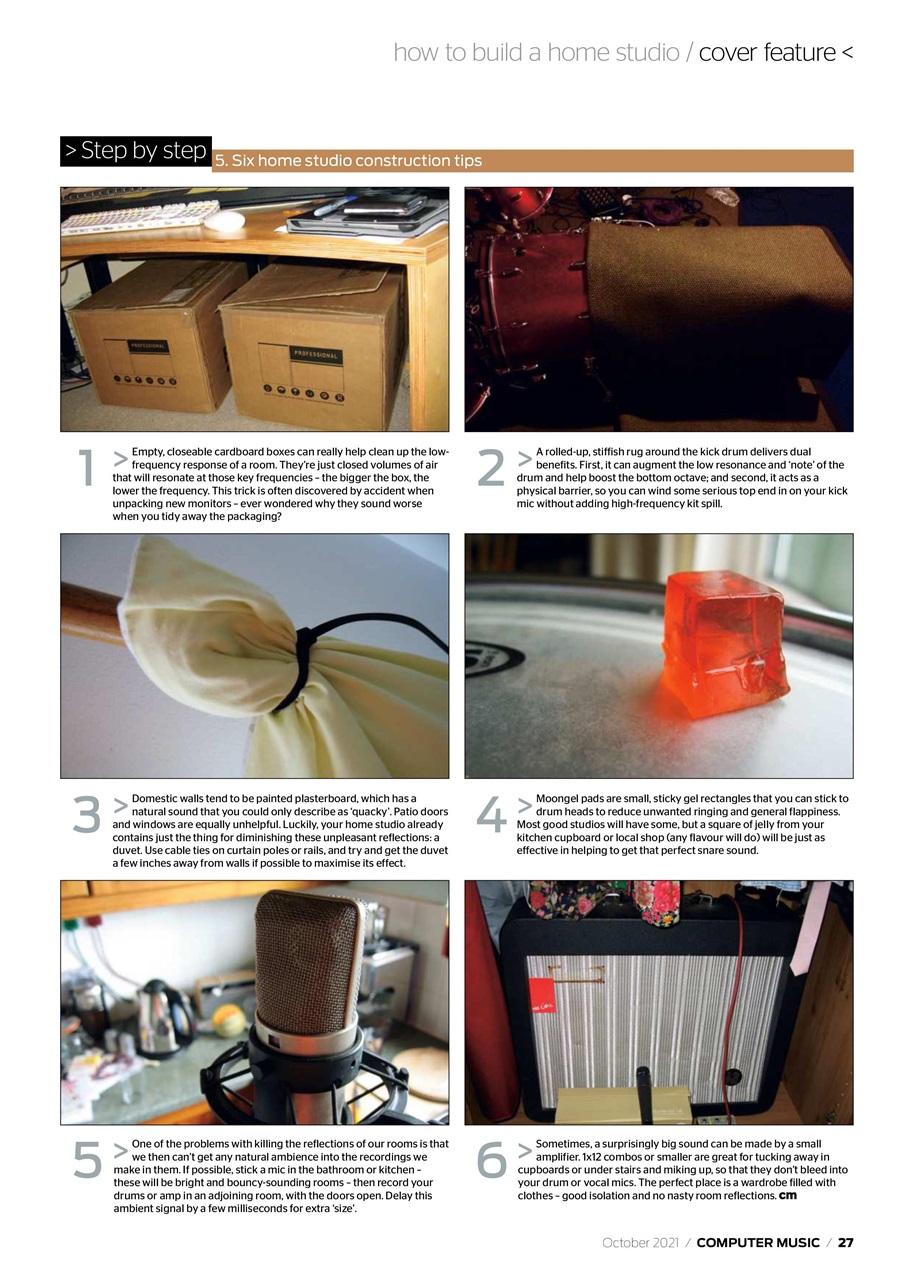 how to build a home studio / cover feature <

> Step by step 5. Six home studio construction tips

PROFESSIONAL

PROFESSIONAL

1 > Empty, closeable cardboard boxes can really help clean up the low-frequency response of a room. They're just closed volumes of air that will resonate at those key frequencies – the bigger the box, the lower the frequency. This trick is often discovered by accident when unpacking new monitors – ever wondered why they sound worse when you tidy away the packaging?

2 > A rolled-up, stiffish rug around the kick drum delivers dual benefits. First, it can augment the low resonance and 'note' of the drum and help boost the bottom octave; and second, it acts as a physical barrier, so you can wind some serious top end in on your kick mic without adding high-frequency kit spill.

3 > Domestic walls tend to be painted plasterboard, which has a natural sound that you could only describe as 'quacky'. Patio doors and windows are equally unhelpful. Luckily, your home studio already contains just the thing for diminishing these unpleasant reflections: a duvet. Use cable ties on curtain poles or rails, and try and get the duvet a few inches away from walls if possible to maximise its effect.

4 > Moongel pads are small, sticky gel rectangles that you can stick to drum heads to reduce unwanted ringing and general flappiness. Most good studios will have some, but a square of jelly from your kitchen cupboard or local shop (any flavour will do) will be just as effective in helping to get that perfect snare sound.

5 > One of the problems with killing the reflections of our rooms is that we then can't get any natural ambience into the recordings we make in them. If possible, stick a mic in the bathroom or kitchen – these will be bright and bouncy-sounding rooms – then record your drums or amp in an adjoining room, with the doors open. Delay this ambient signal by a few milliseconds for extra 'size'.

6 > Sometimes, a surprisingly big sound can be made by a small amplifier. 1x12 combos or smaller are great for tucking away in cupboards or under stairs and miking up, so that they don't bleed into your drum or vocal mics. The perfect place is a wardrobe filled with clothes – good isolation and no nasty room reflections. cm

October 2021 / COMPUTER MUSIC / 27