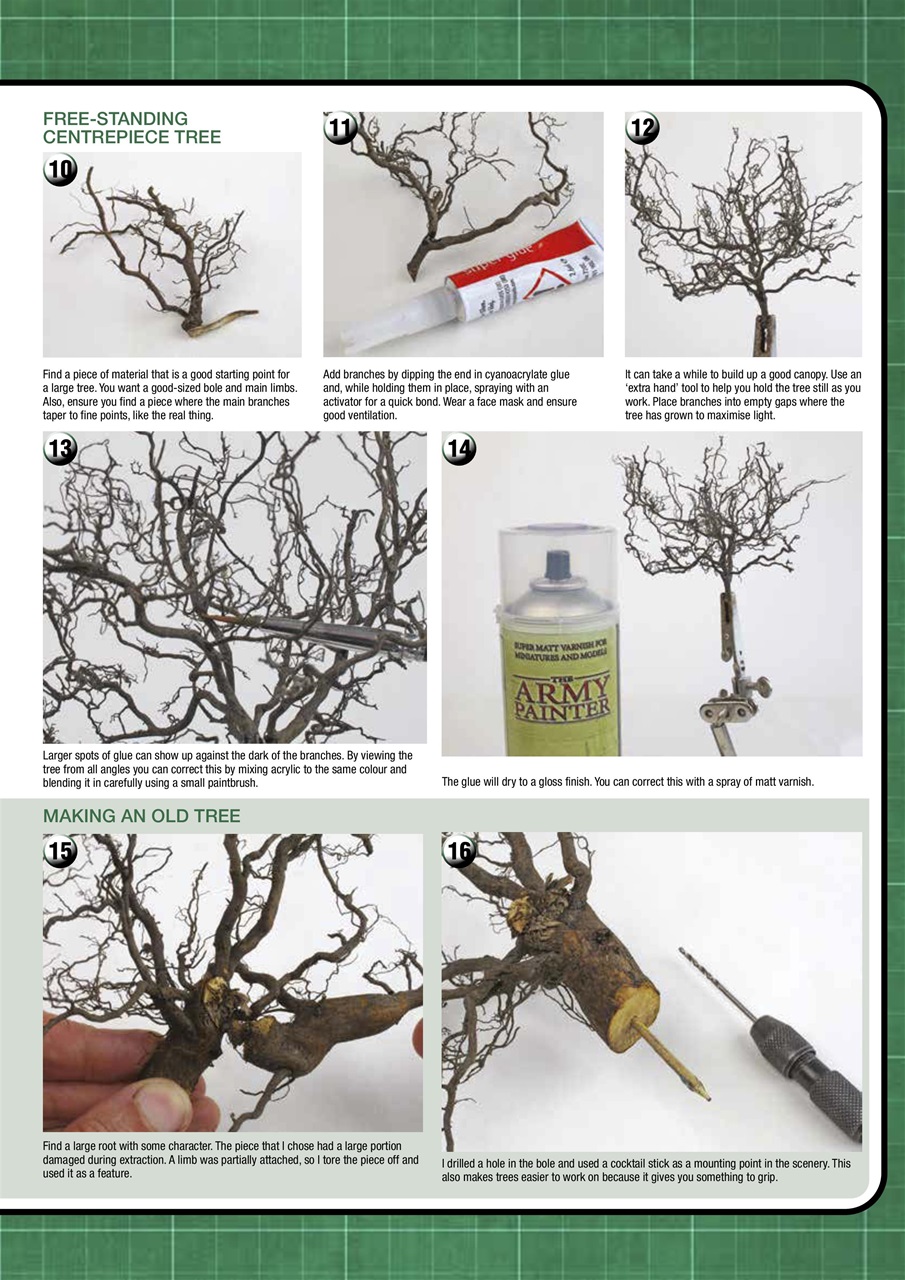 FREE-STANDING CENTREPIECE TREE

10

Find a piece of material that is a good starting point for a large tree. You want a good-sized bole and main limbs. Also, ensure you find a piece where the main branches taper to fine points, like the real thing.

11

super glue

Add branches by dipping the end in cyanoacrylate glue and, while holding them in place, spraying with an activator for a quick bond. Wear a face mask and ensure good ventilation.

12

It can take a while to build up a good canopy. Use an 'extra hand' tool to help you hold the tree still as you work. Place branches into empty gaps where the tree has grown to maximise light.

13

Larger spots of glue can show up against the dark of the branches. By viewing the tree from all angles you can correct this by mixing acrylic to the same colour and blending it in carefully using a small paintbrush.

14

SUPER MATT VARNISH FOR MINIATURES AND MODELS
THE ARMY PAINTER

The glue will dry to a gloss finish. You can correct this with a spray of matt varnish.

MAKING AN OLD TREE

15

Find a large root with some character. The piece that I chose had a large portion damaged during extraction. A limb was partially attached, so I tore the piece off and used it as a feature.

16

I drilled a hole in the bole and used a cocktail stick as a mounting point in the scenery. This also makes trees easier to work on because it gives you something to grip.