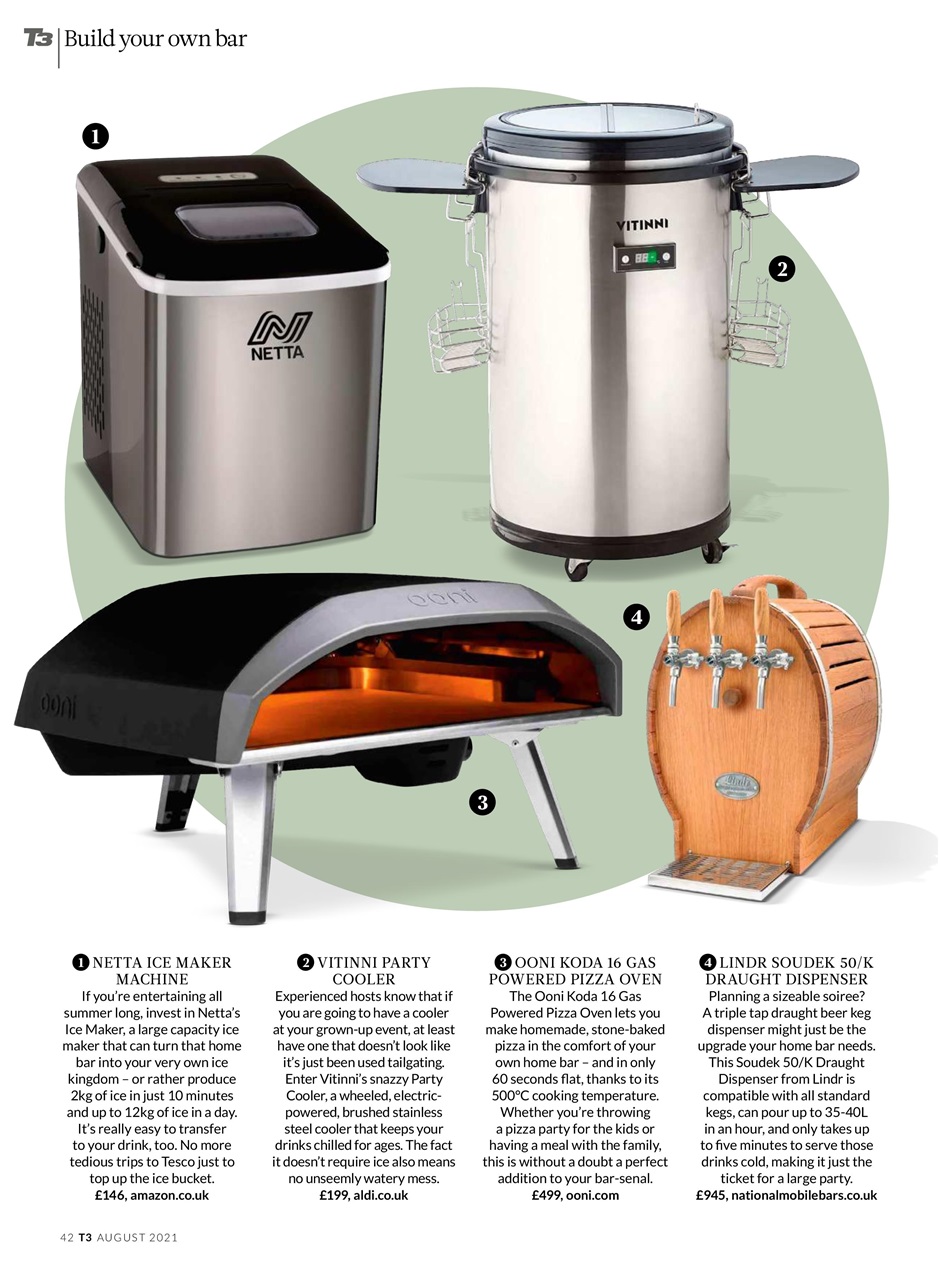 T3 | Build your own bar

1

NETTA

VITINNI

2

ooni

ooni

4

3

1 NETTA ICE MAKER MACHINE
If you're entertaining all summer long, invest in Netta's Ice Maker, a large capacity ice maker that can turn that home bar into your very own ice kingdom – or rather produce 2kg of ice in just 10 minutes and up to 12kg of ice in a day. It's really easy to transfer to your drink, too. No more tedious trips to Tesco just to top up the ice bucket.
£146, amazon.co.uk

2 VITINNI PARTY COOLER
Experienced hosts know that if you are going to have a cooler at your grown-up event, at least have one that doesn't look like it's just been used tailgating. Enter Vitinni's snazzy Party Cooler, a wheeled, electric-powered, brushed stainless steel cooler that keeps your drinks chilled for ages. The fact it doesn't require ice also means no unseemly watery mess.
£199, aldi.co.uk

3 OONI KODA 16 GAS POWERED PIZZA OVEN
The Ooni Koda 16 Gas Powered Pizza Oven lets you make homemade, stone-baked pizza in the comfort of your own home bar – and in only 60 seconds flat, thanks to its 500°C cooking temperature. Whether you're throwing a pizza party for the kids or having a meal with the family, this is without a doubt a perfect addition to your bar-senal.
£499, ooni.com

4 LINDR SOUDEK 50/K DRAUGHT DISPENSER
Planning a sizeable soiree? A triple tap draught beer keg dispenser might just be the upgrade your home bar needs. This Soudek 50/K Draught Dispenser from Lindr is compatible with all standard kegs, can pour up to 35-40L in an hour, and only takes up to five minutes to serve those drinks cold, making it just the ticket for a large party.
£945, nationalmobilebars.co.uk

42 T3 AUGUST 2021