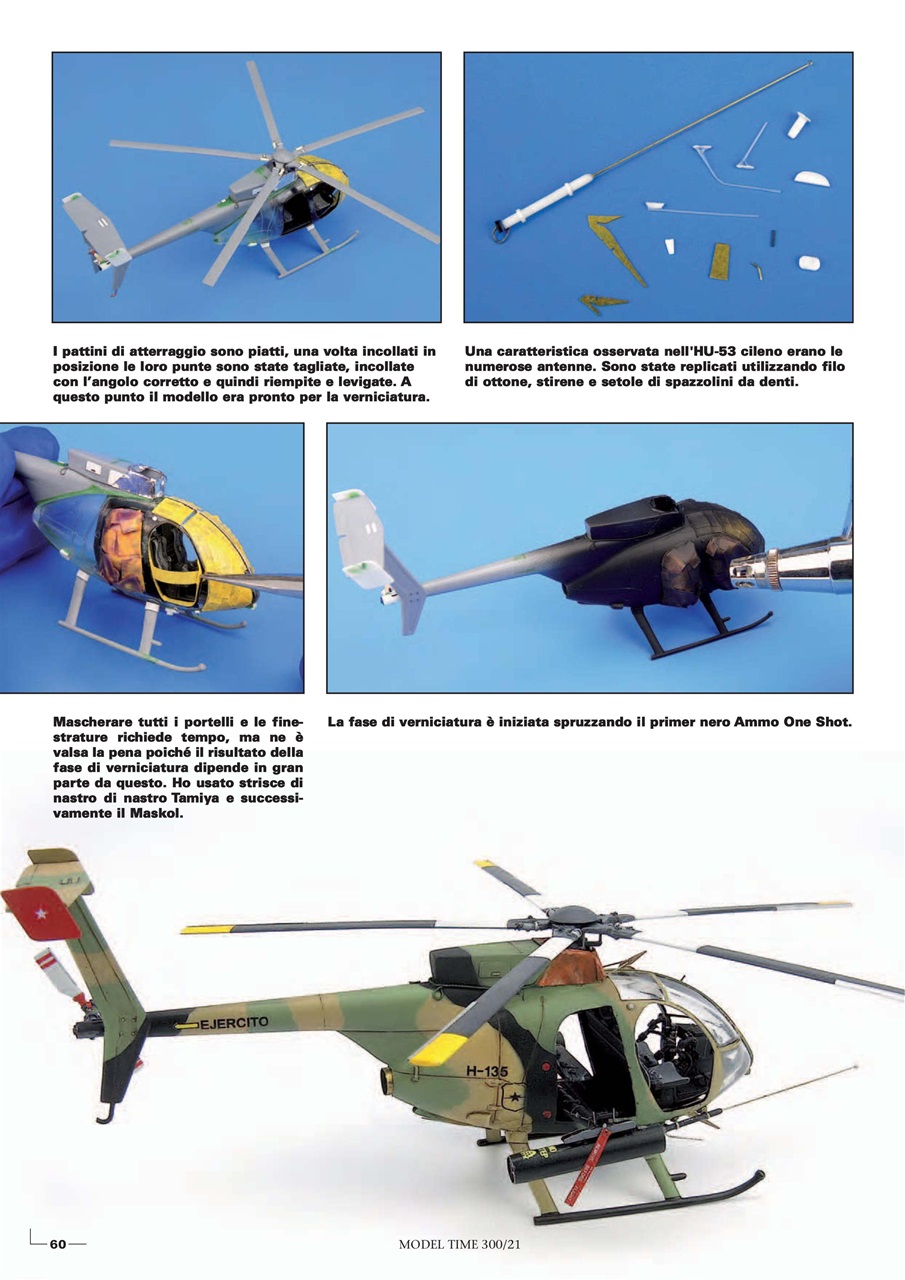 I pattini di atterraggio sono piatti, una volta incollati in posizione le loro punte sono state tagliate, incollate con l'angolo corretto e quindi riempite e levigate. A questo punto il modello era pronto per la verniciatura.

Una caratteristica osservata nell'HU-53 cileno erano le numerose antenne. Sono state replicati utilizzando filo di ottone, stirene e setole di spazzolini da denti.

Mascherare tutti i portelli e le finestrature richiede tempo, ma ne è valsa la pena poiché il risultato della fase di verniciatura dipende in gran parte da questo. Ho usato strisce di nastro di nastro Tamiya e successivamente il Maskol.

La fase di verniciatura è iniziata spruzzando il primer nero Ammo One Shot.

EJERCITO

H-135

60

MODEL TIME 300/21