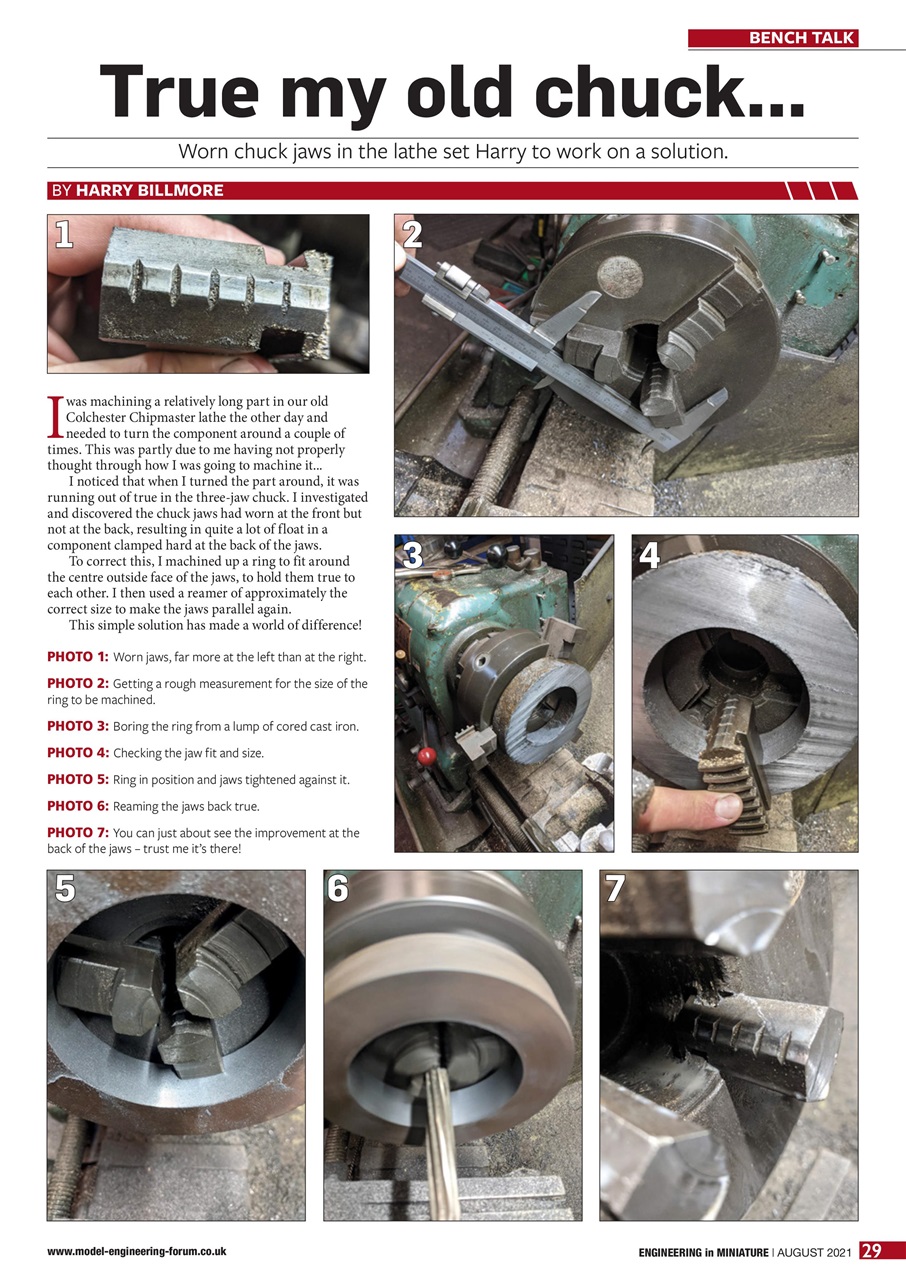 BENCH TALK

True my old chuck...

Worn chuck jaws in the lathe set Harry to work on a solution.

BY HARRY BILLMORE

1

2

I was machining a relatively long part in our old Colchester Chipmaster lathe the other day and needed to turn the component around a couple of times. This was partly due to me having not properly thought through how I was going to machine it...

I noticed that when I turned the part around, it was running out of true in the three-jaw chuck. I investigated and discovered the chuck jaws had worn at the front but not at the back, resulting in quite a lot of float in a component clamped hard at the back of the jaws.

To correct this, I machined up a ring to fit around the centre outside face of the jaws, to hold them true to each other. I then used a reamer of approximately the correct size to make the jaws parallel again.

This simple solution has made a world of difference!

PHOTO 1: Worn jaws, far more at the left than at the right.

PHOTO 2: Getting a rough measurement for the size of the ring to be machined.

PHOTO 3: Boring the ring from a lump of cored cast iron.

PHOTO 4: Checking the jaw fit and size.

PHOTO 5: Ring in position and jaws tightened against it.

PHOTO 6: Reaming the jaws back true.

PHOTO 7: You can just about see the improvement at the back of the jaws – trust me it's there!

3

4

5

6

7

www.model-engineering-forum.co.uk

ENGINEERING in MINIATURE | AUGUST 2021 29