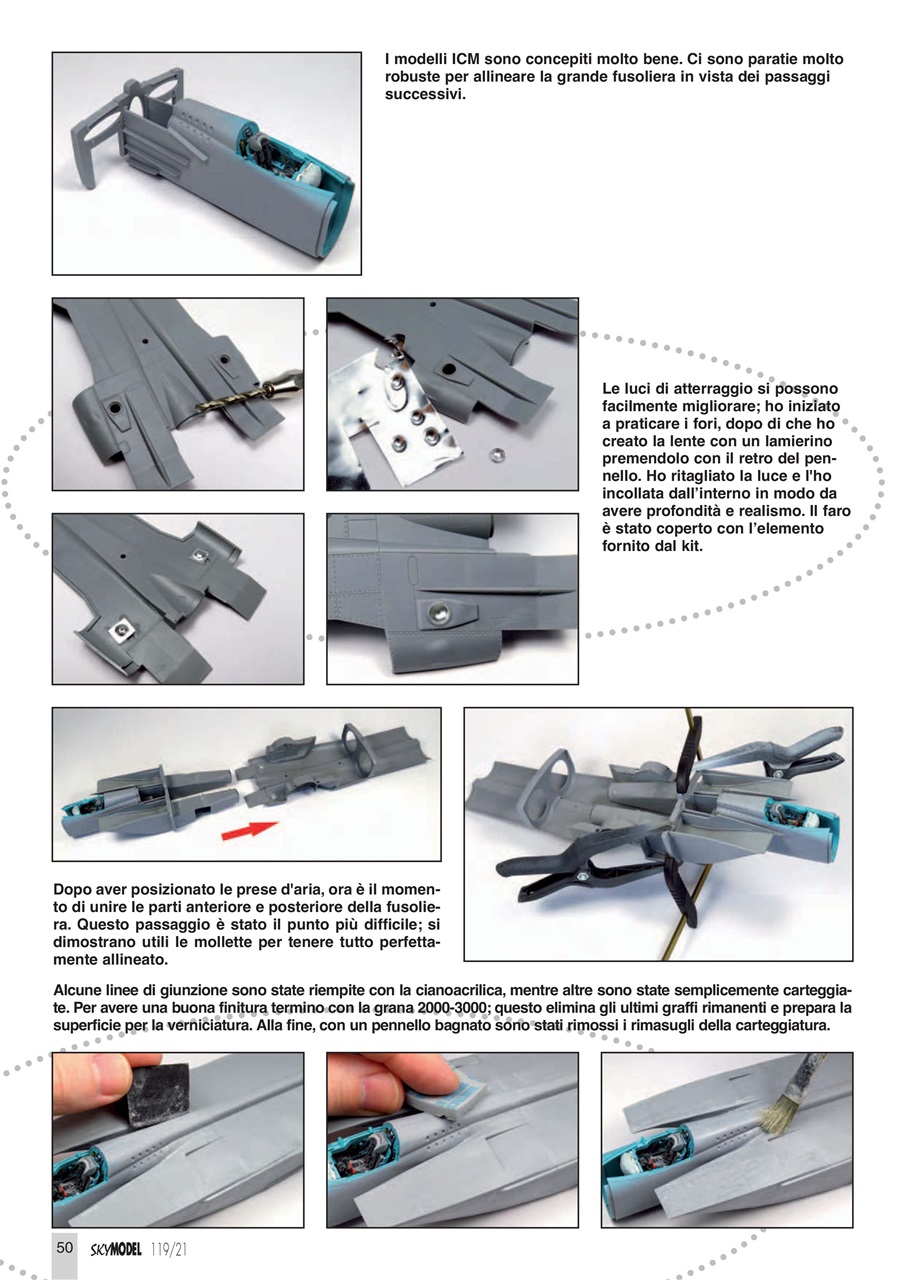 I modelli ICM sono concepiti molto bene. Ci sono paratie molto robuste per allineare la grande fusoliera in vista dei passaggi successivi.

Le luci di atterraggio si possono facilmente migliorare; ho iniziato a praticare i fori, dopo di che ho creato la lente con un lamierino premendolo con il retro del pennello. Ho ritagliato la luce e l'ho incollata dall'interno in modo da avere profondità e realismo. Il faro è stato coperto con l'elemento fornito dal kit.

Dopo aver posizionato le prese d'aria, ora è il momento di unire le parti anteriore e posteriore della fusoliera. Questo passaggio è stato il punto più difficile; si dimostrano utili le mollette per tenere tutto perfettamente allineato.

Alcune linee di giunzione sono state riempite con la cianoacrilica, mentre altre sono state semplicemente carteggiate. Per avere una buona finitura termino con la grana 2000-3000; questo elimina gli ultimi graffi rimanenti e prepara la superficie per la verniciatura. Alla fine, con un pennello bagnato sono stati rimossi i rimasugli della carteggiatura.

50 SKYMODEL 119/21