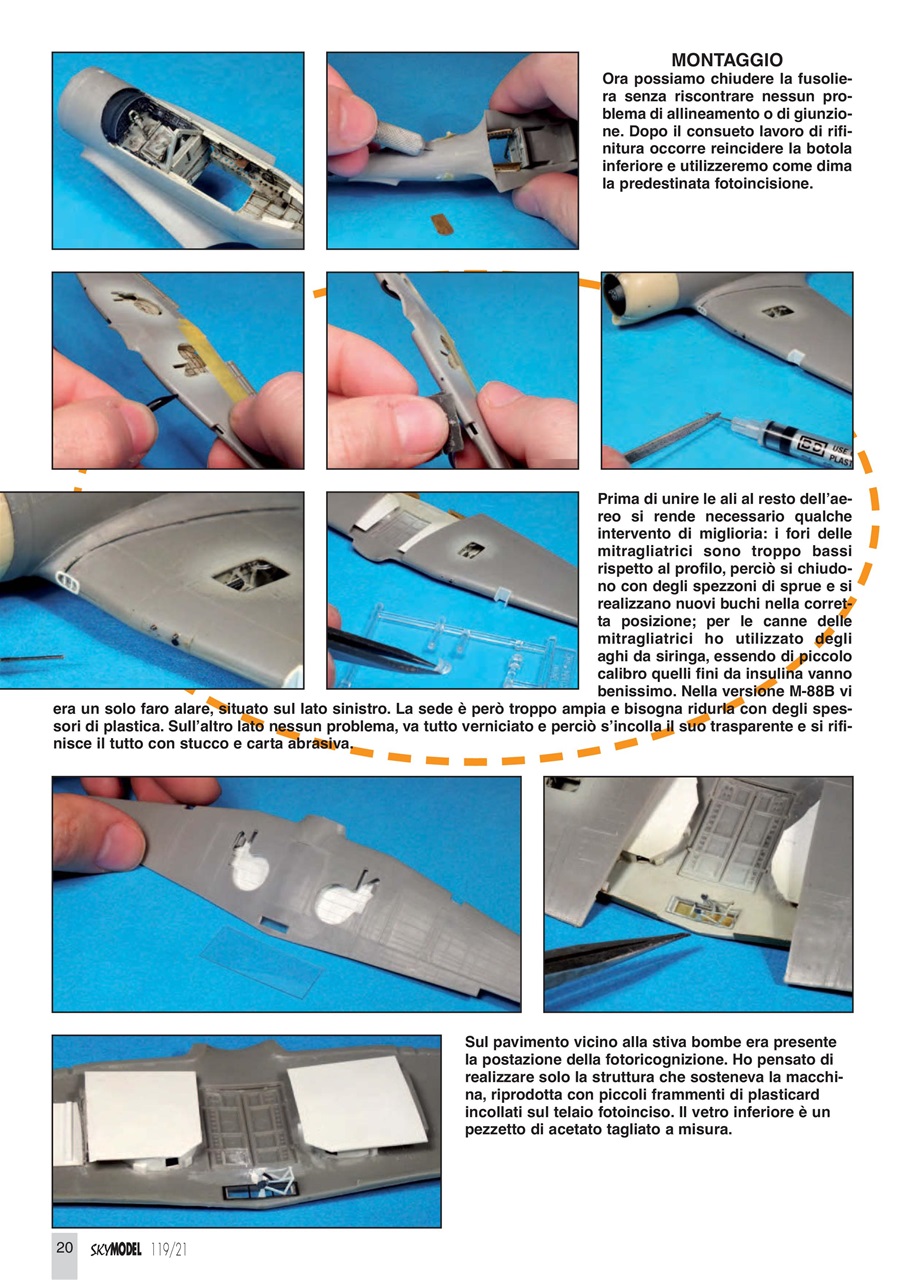 MONTAGGIO
Ora possiamo chiudere la fusoliera senza riscontrare nessun problema di allineamento o di giunzione. Dopo il consueto lavoro di rifinitura occorre reincidere la botola inferiore e utilizzeremo come dima la predestinata fotoincisione.

USE
PLAST

Prima di unire le ali al resto dell'aereo si rende necessario qualche intervento di miglioria: i fori delle mitragliatrici sono troppo bassi rispetto al profilo, perciò si chiudono con degli spezzoni di sprue e si realizzano nuovi buchi nella corretta posizione; per le canne delle mitragliatrici ho utilizzato degli aghi da siringa, essendo di piccolo calibro quelli fini da insulina vanno benissimo. Nella versione M-88B vi era un solo faro alare, situato sul lato sinistro. La sede è però troppo ampia e bisogna ridurla con degli spessori di plastica. Sull'altro lato nessun problema, va tutto verniciato e perciò s'incolla il suo trasparente e si rifinisce il tutto con stucco e carta abrasiva.

Sul pavimento vicino alla stiva bombe era presente la postazione della fotoricognizione. Ho pensato di realizzare solo la struttura che sosteneva la macchina, riprodotta con piccoli frammenti di plasticard incollati sul telaio fotoinciso. Il vetro inferiore è un pezzetto di acetato tagliato a misura.

20 SKYMODEL 119/21