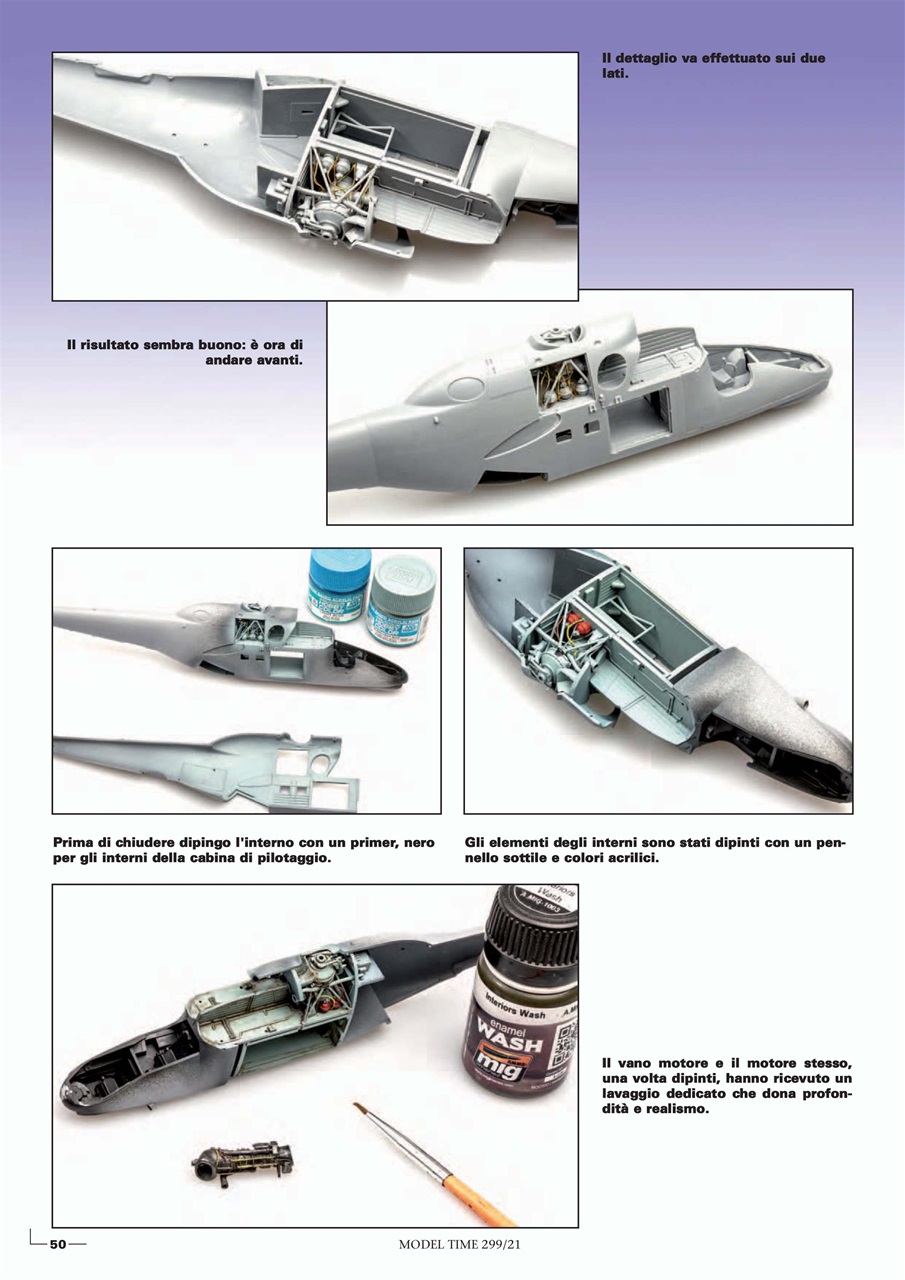 Il dettaglio va effettuato sui due lati.

Il risultato sembra buono: è ora di andare avanti.

Prima di chiudere dipingo l'interno con un primer, nero per gli interni della cabina di pilotaggio.

Gli elementi degli interni sono stati dipinti con un pennello sottile e colori acrilici.

Interiors Wash
enamel
WASH
mig

Il vano motore e il motore stesso, una volta dipinti, hanno ricevuto un lavaggio dedicato che dona profondità e realismo.

50

MODEL TIME 299/21