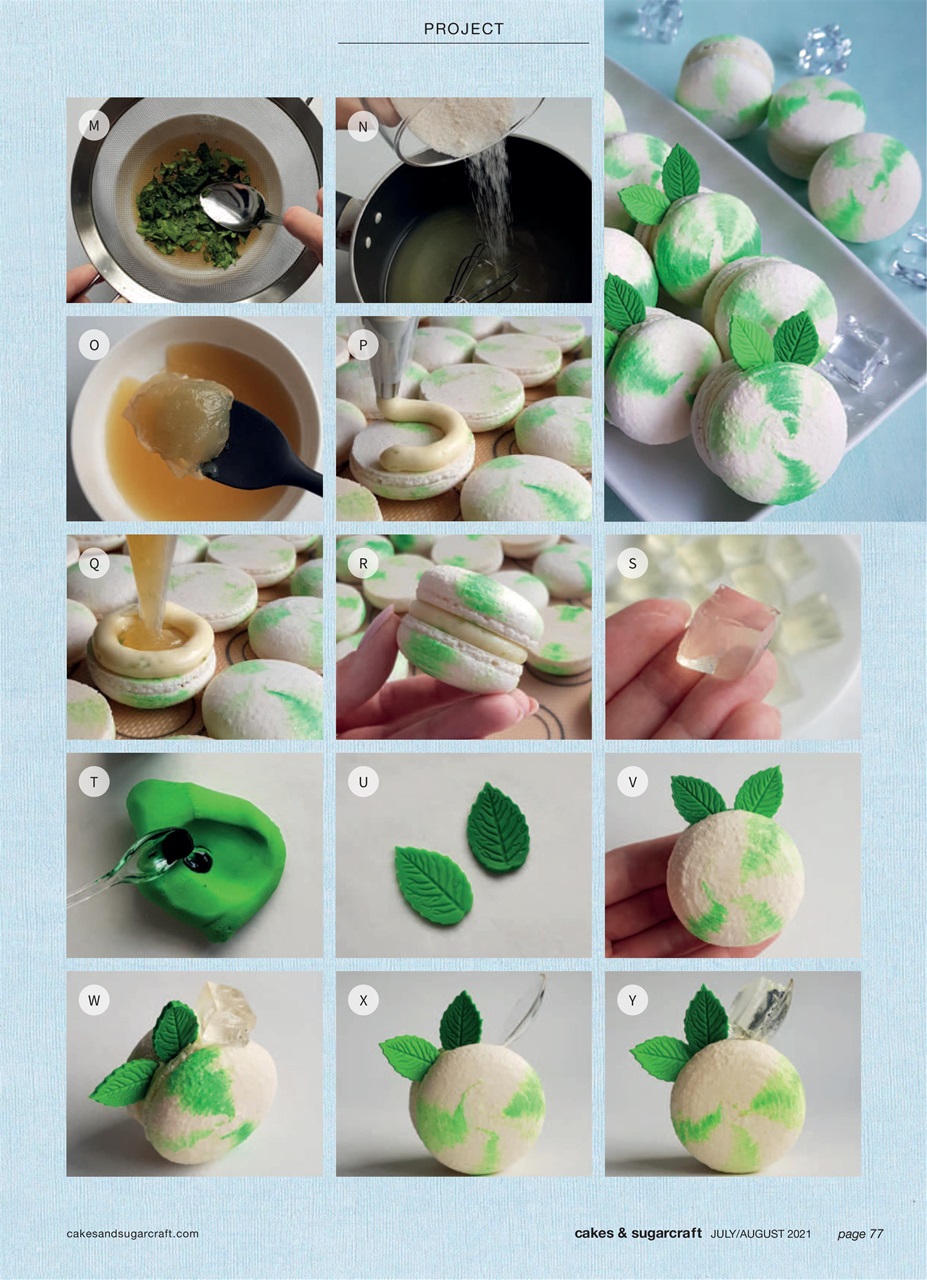 PROJECT

M

N

O

P

Q

R

S

T

U

V

W

X

Y

cakesandsugarcraft.com

cakes & sugarcraft JULY/AUGUST 2021 page 77