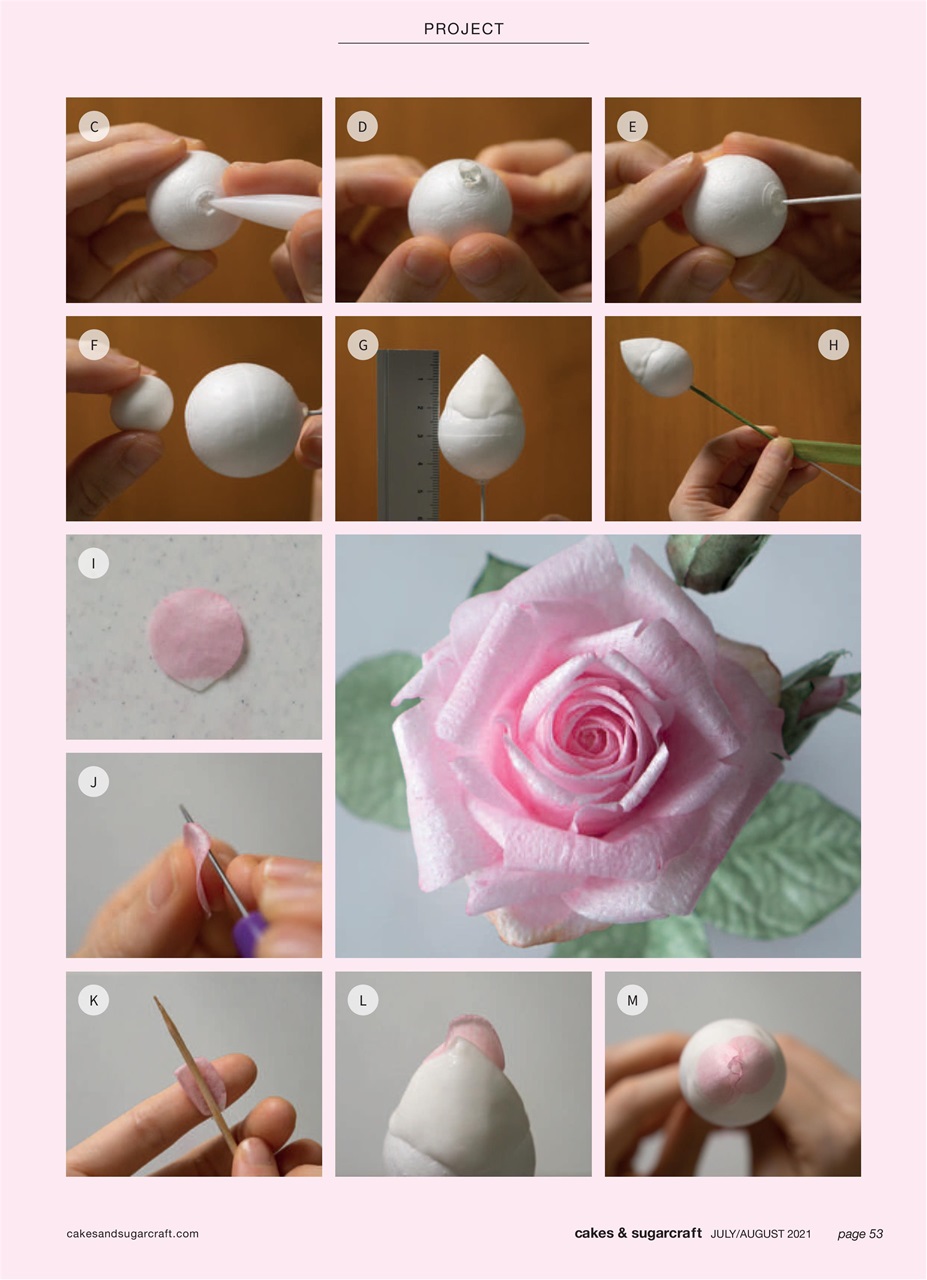 PROJECT

C

D

E

F

G

H

I

J

K

L

M

cakesandsugarcraft.com

cakes & sugarcraft JULY/AUGUST 2021 page 53