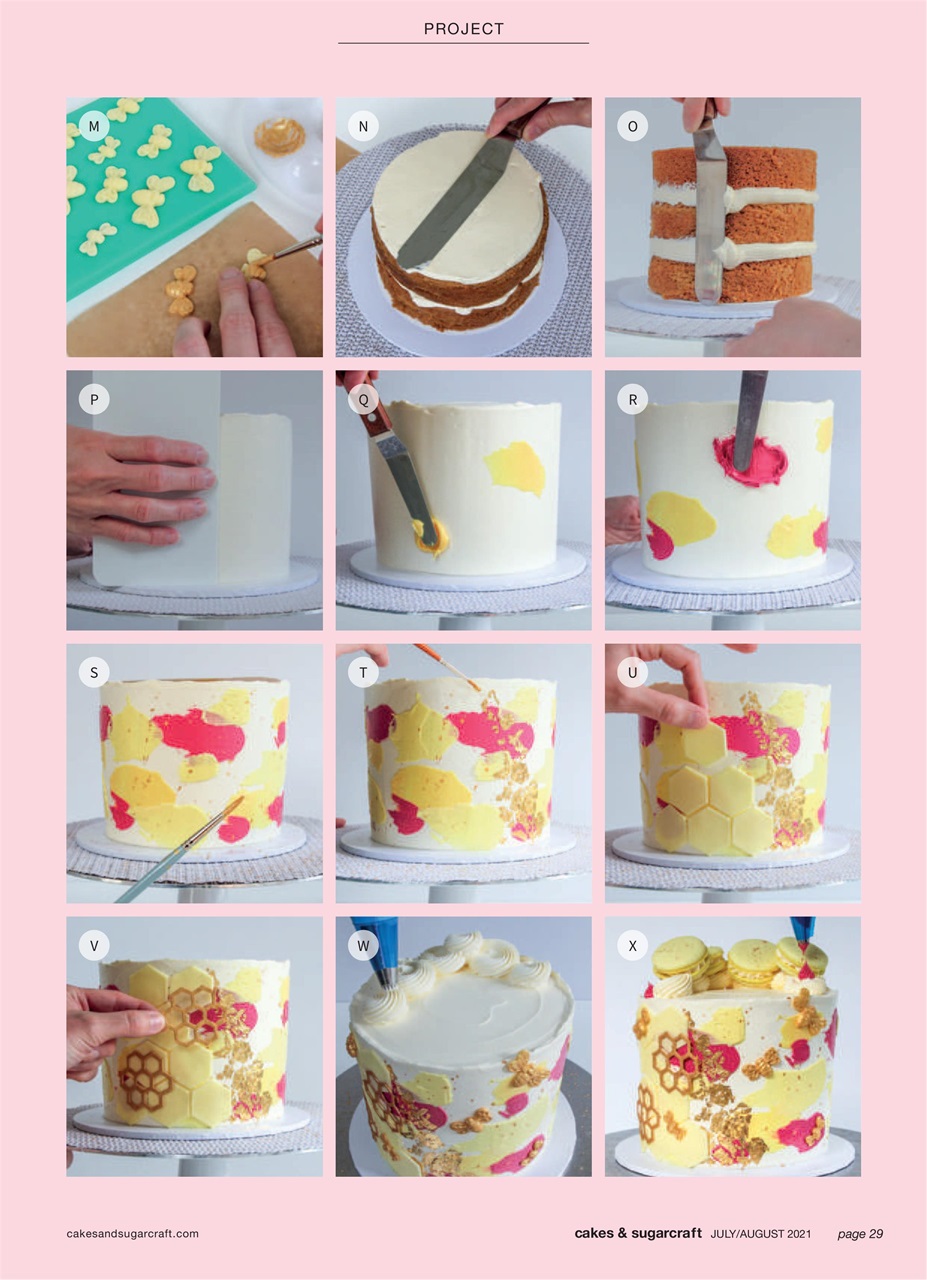 PROJECT

M

N

O

P

Q

R

S

T

U

V

W

X

cakesandsugarcraft.com

cakes & sugarcraft JULY/AUGUST 2021 page 29