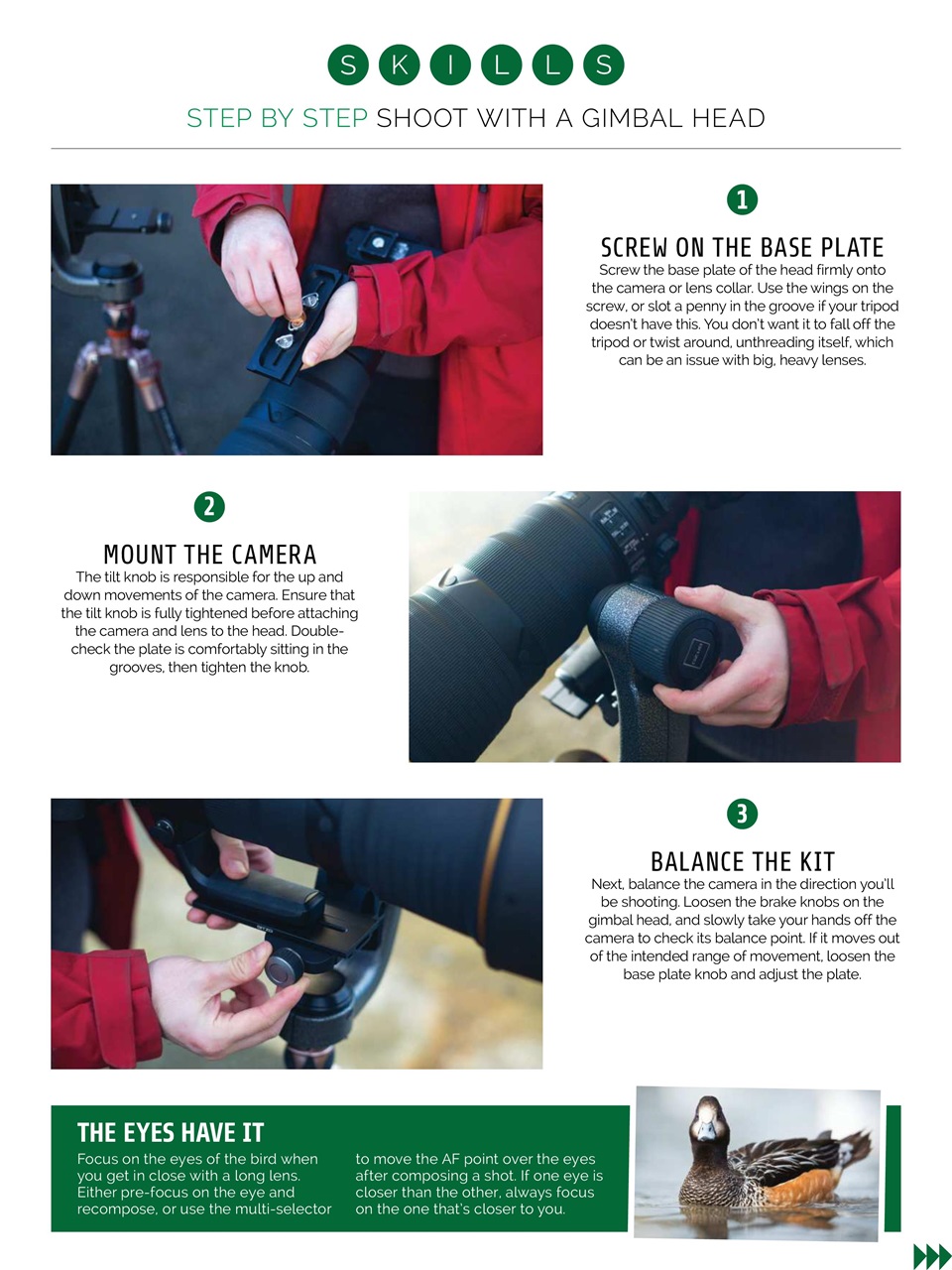 SKILLS

STEP BY STEP SHOOT WITH A GIMBAL HEAD

1

SCREW ON THE BASE PLATE

Screw the base plate of the head firmly onto the camera or lens collar. Use the wings on the screw, or slot a penny in the groove if your tripod doesn't have this. You don't want it to fall off the tripod or twist around, unthreading itself, which can be an issue with big, heavy lenses.

2

MOUNT THE CAMERA

The tilt knob is responsible for the up and down movements of the camera. Ensure that the tilt knob is fully tightened before attaching the camera and lens to the head. Double-check the plate is comfortably sitting in the grooves, then tighten the knob.

3

BALANCE THE KIT

Next, balance the camera in the direction you'll be shooting. Loosen the brake knobs on the gimbal head, and slowly take your hands off the camera to check its balance point. If it moves out of the intended range of movement, loosen the base plate knob and adjust the plate.

THE EYES HAVE IT

Focus on the eyes of the bird when you get in close with a long lens. Either pre-focus on the eye and recompose, or use the multi-selector

to move the AF point over the eyes after composing a shot. If one eye is closer than the other, always focus on the one that's closer to you.