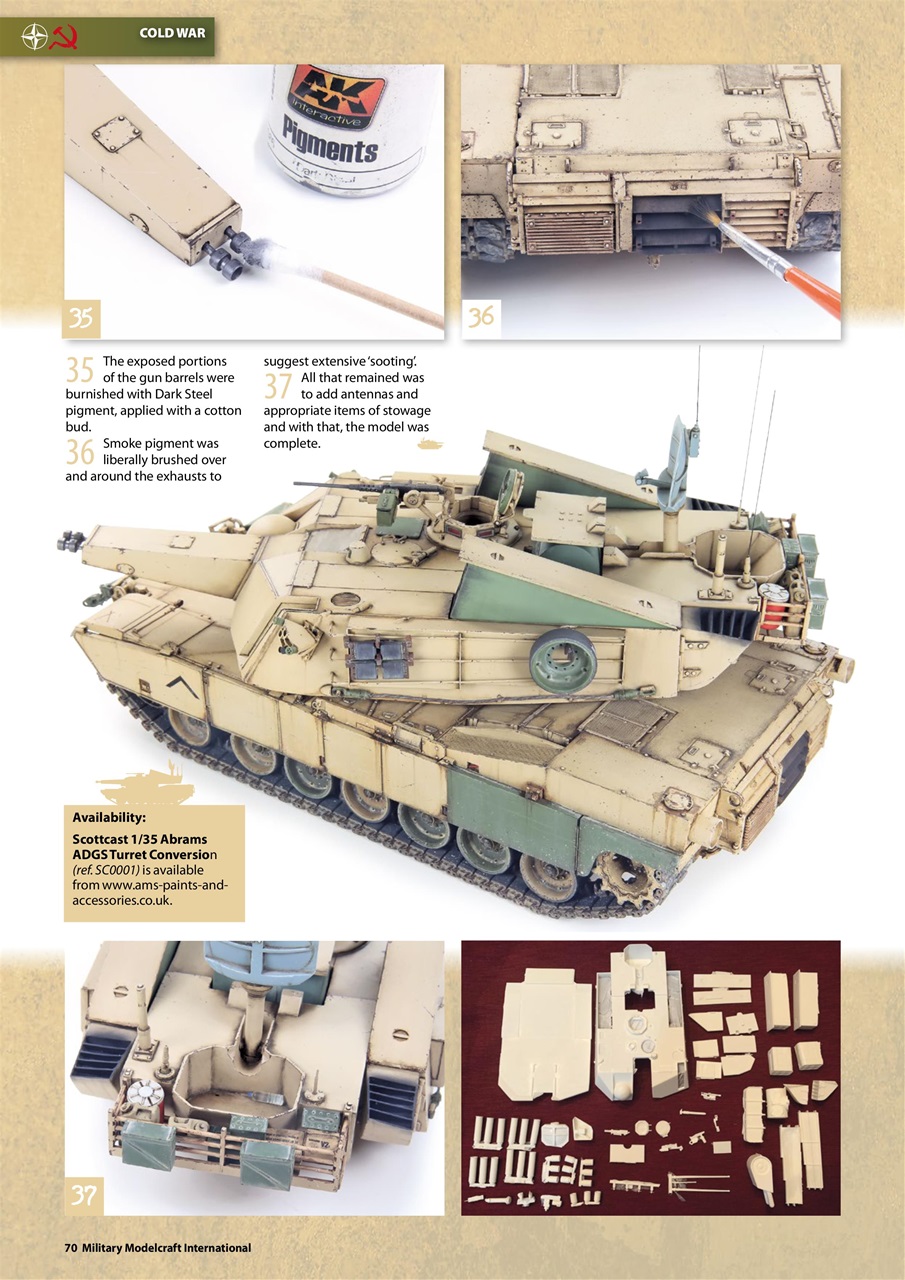 COLD WAR

AK interactive
Pigments

35

36

35 The exposed portions of the gun barrels were burnished with Dark Steel pigment, applied with a cotton bud.
36 Smoke pigment was liberally brushed over and around the exhausts to suggest extensive 'sooting'.
37 All that remained was to add antennas and appropriate items of stowage and with that, the model was complete.

Availability:
Scottcast 1/35 Abrams ADGS Turret Conversion (ref. SC0001) is available from www.ams-paints-and-accessories.co.uk.

37

70 Military Modelcraft International