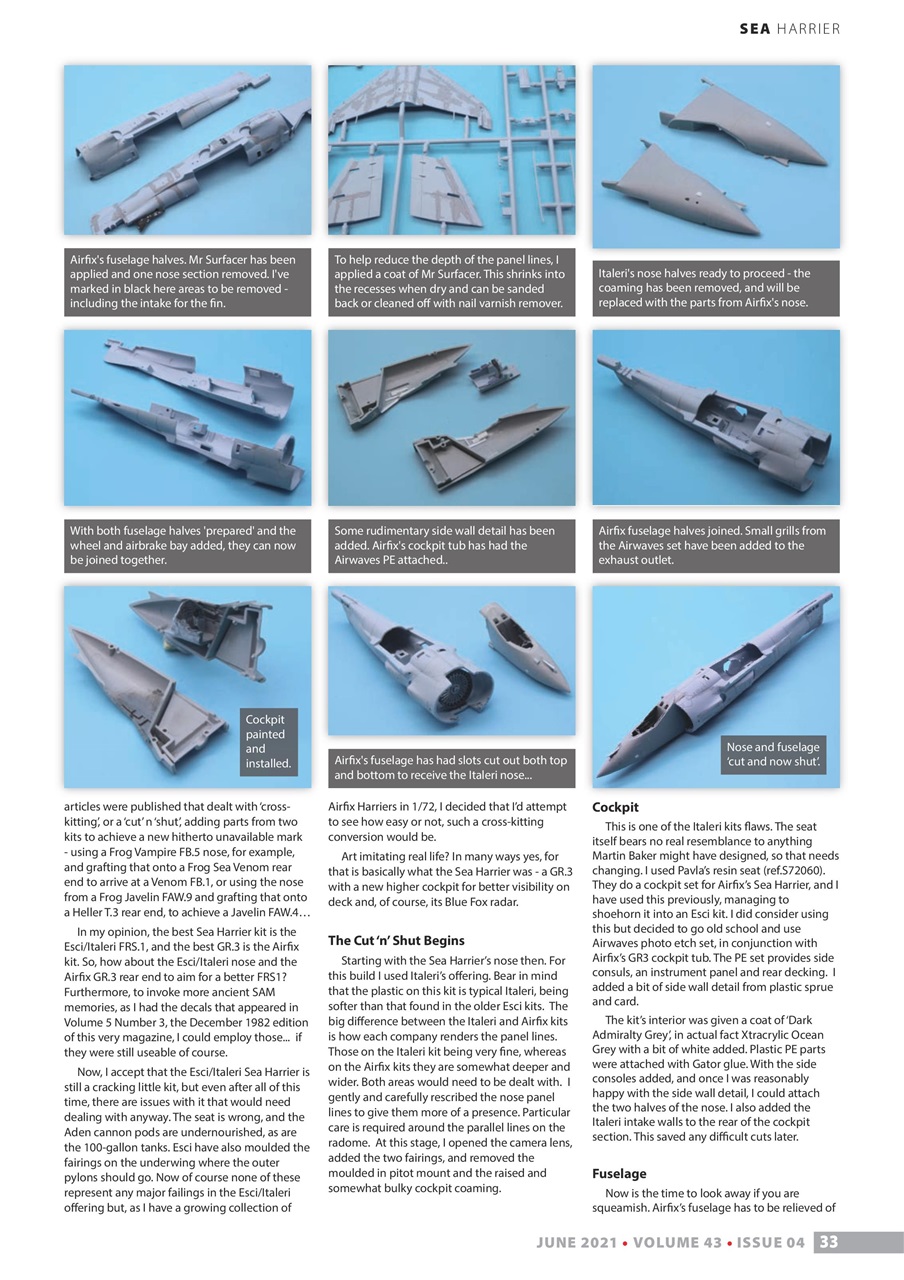 SEA HARRIER

Airfix's fuselage halves. Mr Surfacer has been applied and one nose section removed. I've marked in black here areas to be removed - including the intake for the fin.

To help reduce the depth of the panel lines, I applied a coat of Mr Surfacer. This shrinks into the recesses when dry and can be sanded back or cleaned off with nail varnish remover.

Italeri's nose halves ready to proceed - the coaming has been removed, and will be replaced with the parts from Airfix's nose.

With both fuselage halves 'prepared' and the wheel and airbrake bay added, they can now be joined together.

Some rudimentary side wall detail has been added. Airfix's cockpit tub has had the Airwaves PE attached..

Airfix fuselage halves joined. Small grills from the Airwaves set have been added to the exhaust outlet.

Cockpit painted and installed.

Airfix's fuselage has had slots cut out both top and bottom to receive the Italeri nose...

Nose and fuselage 'cut and now shut'.

articles were published that dealt with 'cross-kitting', or a 'cut' n 'shut', adding parts from two kits to achieve a new hitherto unavailable mark - using a Frog Vampire FB.5 nose, for example, and grafting that onto a Frog Sea Venom rear end to arrive at a Venom FB.1, or using the nose from a Frog Javelin FAW.9 and grafting that onto a Heller T.3 rear end, to achieve a Javelin FAW.4…

In my opinion, the best Sea Harrier kit is the Esci/Italeri FRS.1, and the best GR.3 is the Airfix kit. So, how about the Esci/Italeri nose and the Airfix GR.3 rear end to aim for a better FRS1? Furthermore, to invoke more ancient SAM memories, as I had the decals that appeared in Volume 5 Number 3, the December 1982 edition of this very magazine, I could employ those... if they were still useable of course.

Now, I accept that the Esci/Italeri Sea Harrier is still a cracking little kit, but even after all of this time, there are issues with it that would need dealing with anyway. The seat is wrong, and the Aden cannon pods are undernourished, as are the 100-gallon tanks. Esci have also moulded the fairings on the underwing where the outer pylons should go. Now of course none of these represent any major failings in the Esci/Italeri offering but, as I have a growing collection of

Airfix Harriers in 1/72, I decided that I'd attempt to see how easy or not, such a cross-kitting conversion would be.

Art imitating real life? In many ways yes, for that is basically what the Sea Harrier was - a GR.3 with a new higher cockpit for better visibility on deck and, of course, its Blue Fox radar.

The Cut 'n' Shut Begins

Starting with the Sea Harrier's nose then. For this build I used Italeri's offering. Bear in mind that the plastic on this kit is typical Italeri, being softer than that found in the older Esci kits. The big difference between the Italeri and Airfix kits is how each company renders the panel lines. Those on the Italeri kit being very fine, whereas on the Airfix kits they are somewhat deeper and wider. Both areas would need to be dealt with. I gently and carefully rescribed the nose panel lines to give them more of a presence. Particular care is required around the parallel lines on the radome. At this stage, I opened the camera lens, added the two fairings, and removed the moulded in pitot mount and the raised and somewhat bulky cockpit coaming.

Cockpit

This is one of the Italeri kits flaws. The seat itself bears no real resemblance to anything Martin Baker might have designed, so that needs changing. I used Pavla's resin seat (ref.S72060). They do a cockpit set for Airfix's Sea Harrier, and I have used this previously, managing to shoehorn it into an Esci kit. I did consider using this but decided to go old school and use Airwaves photo etch set, in conjunction with Airfix's GR3 cockpit tub. The PE set provides side consuls, an instrument panel and rear decking. I added a bit of side wall detail from plastic sprue and card.

The kit's interior was given a coat of 'Dark Admiralty Grey', in actual fact Xtracrylic Ocean Grey with a bit of white added. Plastic PE parts were attached with Gator glue. With the side consoles added, and once I was reasonably happy with the side wall detail, I could attach the two halves of the nose. I also added the Italeri intake walls to the rear of the cockpit section. This saved any difficult cuts later.

Fuselage

Now is the time to look away if you are squeamish. Airfix's fuselage has to be relieved of

JUNE 2021 • VOLUME 43 • ISSUE 04 33