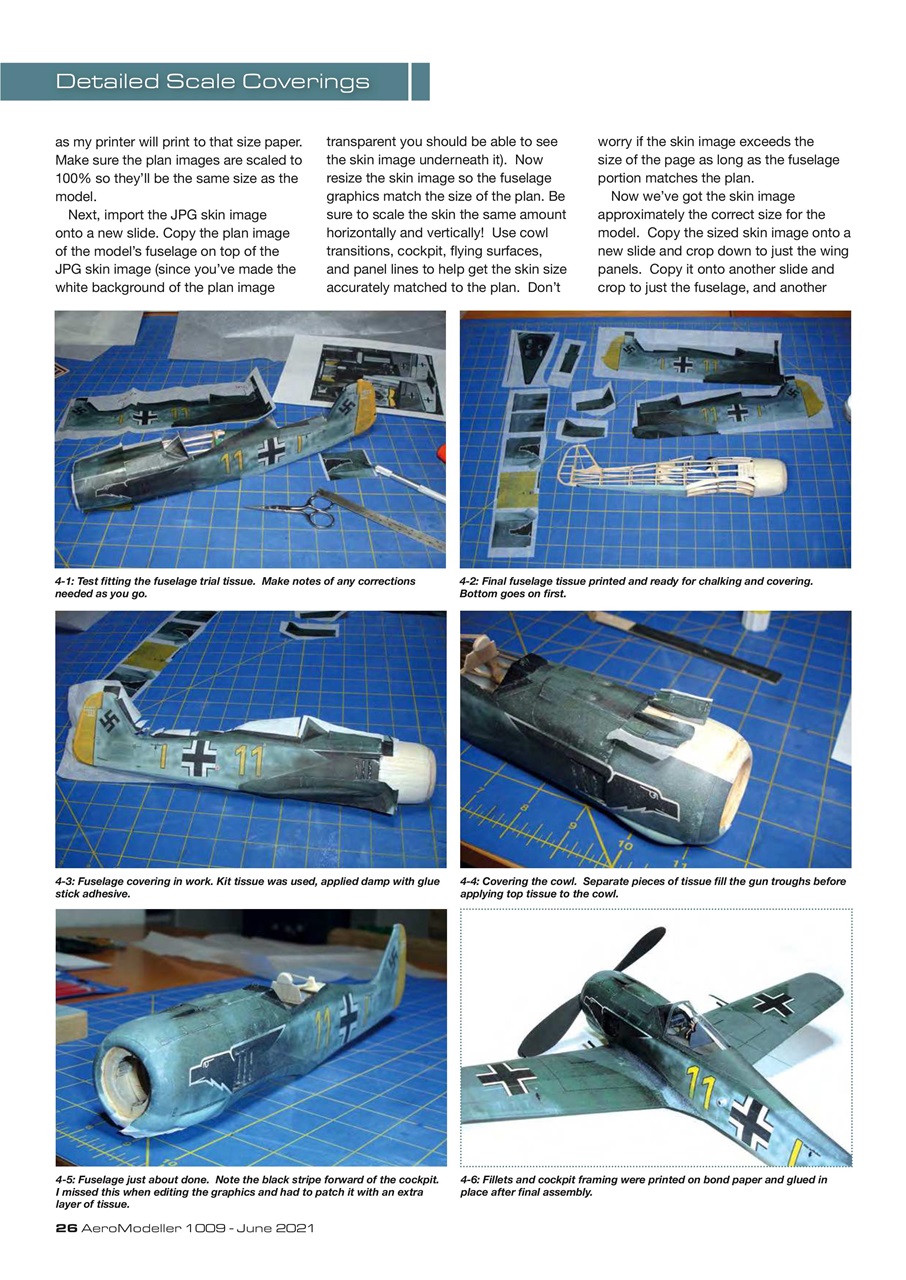 Detailed Scale Coverings

as my printer will print to that size paper. Make sure the plan images are scaled to 100% so they'll be the same size as the model.

Next, import the JPG skin image onto a new slide. Copy the plan image of the model's fuselage on top of the JPG skin image (since you've made the white background of the plan image transparent you should be able to see the skin image underneath it). Now resize the skin image so the fuselage graphics match the size of the plan. Be sure to scale the skin the same amount horizontally and vertically! Use cowl transitions, cockpit, flying surfaces, and panel lines to help get the skin size accurately matched to the plan. Don't worry if the skin image exceeds the size of the page as long as the fuselage portion matches the plan.

Now we've got the skin image approximately the correct size for the model. Copy the sized skin image onto a new slide and crop down to just the wing panels. Copy it onto another slide and crop to just the fuselage, and another

4-1: Test fitting the fuselage trial tissue. Make notes of any corrections needed as you go.

4-2: Final fuselage tissue printed and ready for chalking and covering. Bottom goes on first.

4-3: Fuselage covering in work. Kit tissue was used, applied damp with glue stick adhesive.

4-4: Covering the cowl. Separate pieces of tissue fill the gun troughs before applying top tissue to the cowl.

4-5: Fuselage just about done. Note the black stripe forward of the cockpit. I missed this when editing the graphics and had to patch it with an extra layer of tissue.

4-6: Fillets and cockpit framing were printed on bond paper and glued in place after final assembly.

26 AeroModeller 1009 - June 2021