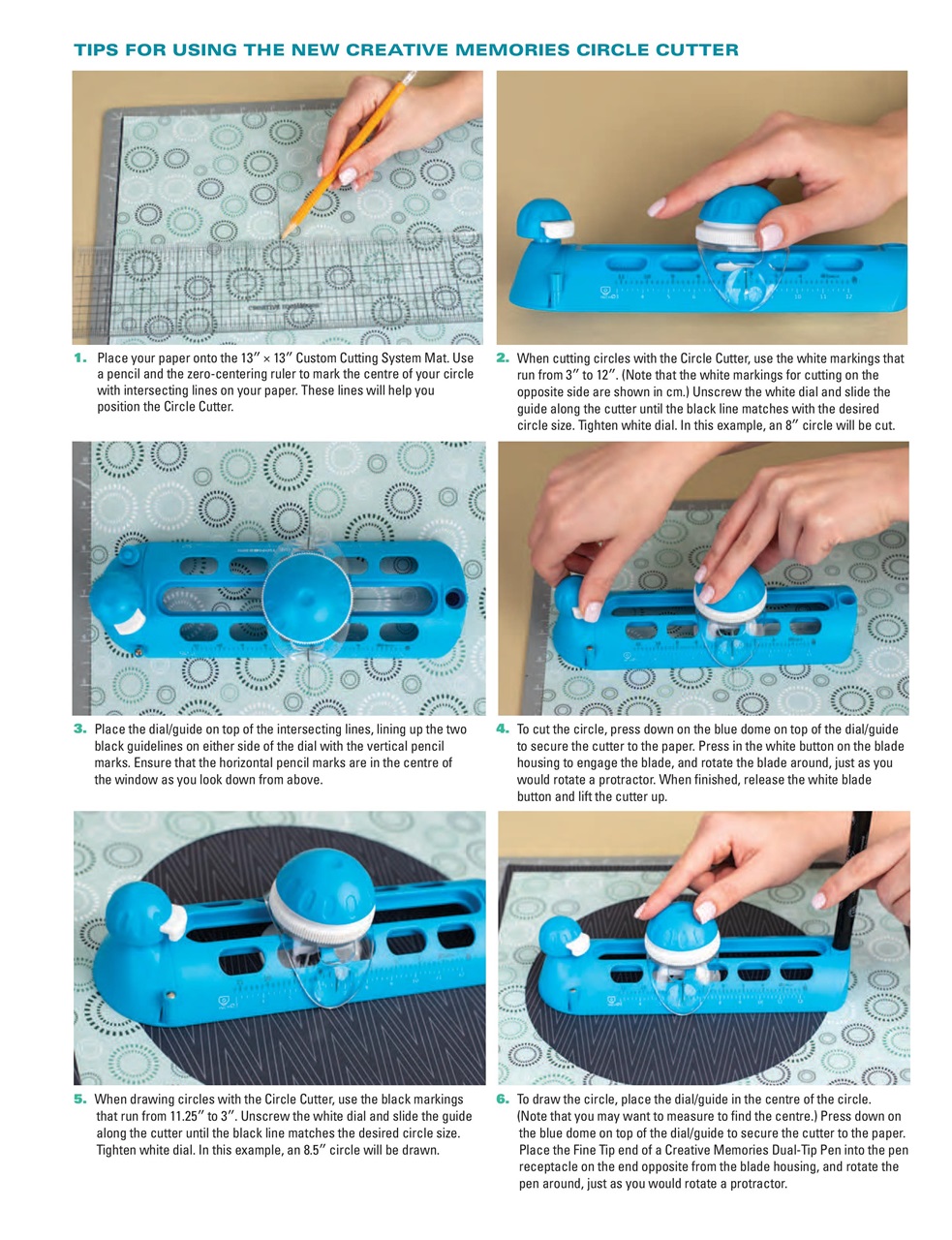 TIPS FOR USING THE NEW CREATIVE MEMORIES CIRCLE CUTTER

1. Place your paper onto the 13″ × 13″ Custom Cutting System Mat. Use a pencil and the zero-centering ruler to mark the centre of your circle with intersecting lines on your paper. These lines will help you position the Circle Cutter.

2. When cutting circles with the Circle Cutter, use the white markings that run from 3″ to 12″. (Note that the white markings for cutting on the opposite side are shown in cm.) Unscrew the white dial and slide the guide along the cutter until the black line matches with the desired circle size. Tighten white dial. In this example, an 8″ circle will be cut.

3. Place the dial/guide on top of the intersecting lines, lining up the two black guidelines on either side of the dial with the vertical pencil marks. Ensure that the horizontal pencil marks are in the centre of the window as you look down from above.

4. To cut the circle, press down on the blue dome on top of the dial/guide to secure the cutter to the paper. Press in the white button on the blade housing to engage the blade, and rotate the blade around, just as you would rotate a protractor. When finished, release the white blade button and lift the cutter up.

5. When drawing circles with the Circle Cutter, use the black markings that run from 11.25″ to 3″. Unscrew the white dial and slide the guide along the cutter until the black line matches the desired circle size. Tighten white dial. In this example, an 8.5″ circle will be drawn.

6. To draw the circle, place the dial/guide in the centre of the circle. (Note that you may want to measure to find the centre.) Press down on the blue dome on top of the dial/guide to secure the cutter to the paper. Place the Fine Tip end of a Creative Memories Dual-Tip Pen into the pen receptacle on the end opposite from the blade housing, and rotate the pen around, just as you would rotate a protractor.