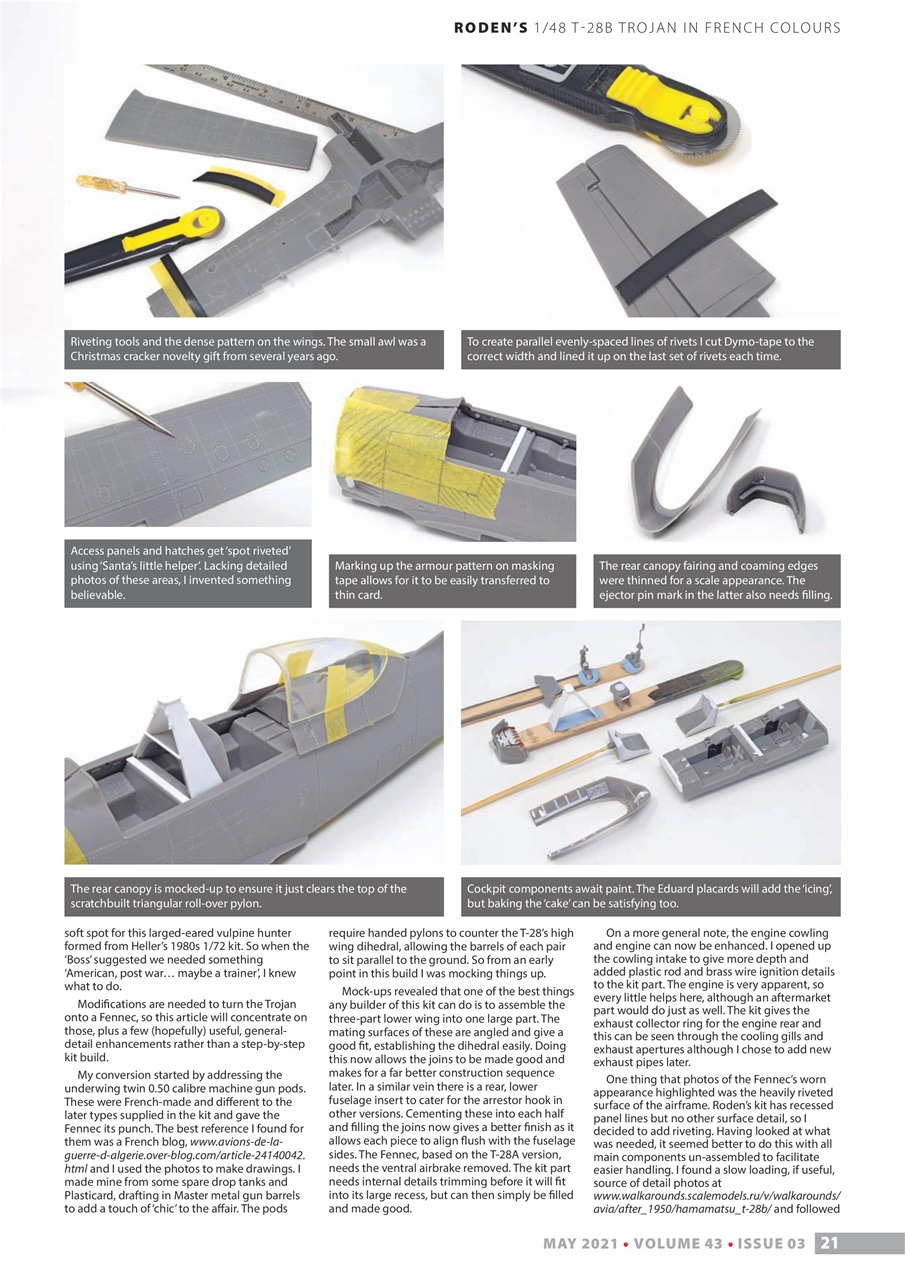 RODEN'S 1/48 T-28B TROJAN IN FRENCH COLOURS

Riveting tools and the dense pattern on the wings. The small awl was a Christmas cracker novelty gift from several years ago.

To create parallel evenly-spaced lines of rivets I cut Dymo-tape to the correct width and lined it up on the last set of rivets each time.

Access panels and hatches get 'spot riveted' using 'Santa's little helper'. Lacking detailed photos of these areas, I invented something believable.

Marking up the armour pattern on masking tape allows for it to be easily transferred to thin card.

The rear canopy fairing and coaming edges were thinned for a scale appearance. The ejector pin mark in the latter also needs filling.

The rear canopy is mocked-up to ensure it just clears the top of the scratchbuilt triangular roll-over pylon.

Cockpit components await paint. The Eduard placards will add the 'icing', but baking the 'cake' can be satisfying too.

soft spot for this larged-eared vulpine hunter formed from Heller's 1980s 1/72 kit. So when the 'Boss' suggested we needed something 'American, post war… maybe a trainer', I knew what to do.

Modifications are needed to turn the Trojan onto a Fennec, so this article will concentrate on those, plus a few (hopefully) useful, general-detail enhancements rather than a step-by-step kit build.

My conversion started by addressing the underwing twin 0.50 calibre machine gun pods. These were French-made and different to the later types supplied in the kit and gave the Fennec its punch. The best reference I found for them was a French blog, www.avions-de-la-guerre-d-algerie.over-blog.com/article-24140042.html and I used the photos to make drawings. I made mine from some spare drop tanks and Plasticard, drafting in Master metal gun barrels to add a touch of 'chic' to the affair. The pods require handed pylons to counter the T-28's high wing dihedral, allowing the barrels of each pair to sit parallel to the ground. So from an early point in this build I was mocking things up.

Mock-ups revealed that one of the best things any builder of this kit can do is to assemble the three-part lower wing into one large part. The mating surfaces of these are angled and give a good fit, establishing the dihedral easily. Doing this now allows the joins to be made good and makes for a far better construction sequence later. In a similar vein there is a rear, lower fuselage insert to cater for the arrestor hook in other versions. Cementing these into each half and filling the joins now gives a better finish as it allows each piece to align flush with the fuselage sides. The Fennec, based on the T-28A version, needs the ventral airbrake removed. The kit part needs internal details trimming before it will fit into its large recess, but can then simply be filled and made good.

On a more general note, the engine cowling and engine can now be enhanced. I opened up the cowling intake to give more depth and added plastic rod and brass wire ignition details to the kit part. The engine is very apparent, so every little helps here, although an aftermarket part would do just as well. The kit gives the exhaust collector ring for the engine rear and this can be seen through the cooling gills and exhaust apertures although I chose to add new exhaust pipes later.

One thing that photos of the Fennec's worn appearance highlighted was the heavily riveted surface of the airframe. Roden's kit has recessed panel lines but no other surface detail, so I decided to add riveting. Having looked at what was needed, it seemed better to do this with all main components un-assembled to facilitate easier handling. I found a slow loading, if useful, source of detail photos at www.walkarounds.scalemodels.ru/v/walkarounds/avia/after_1950/hamamatsu_t-28b/ and followed

MAY 2021 • VOLUME 43 • ISSUE 03 21