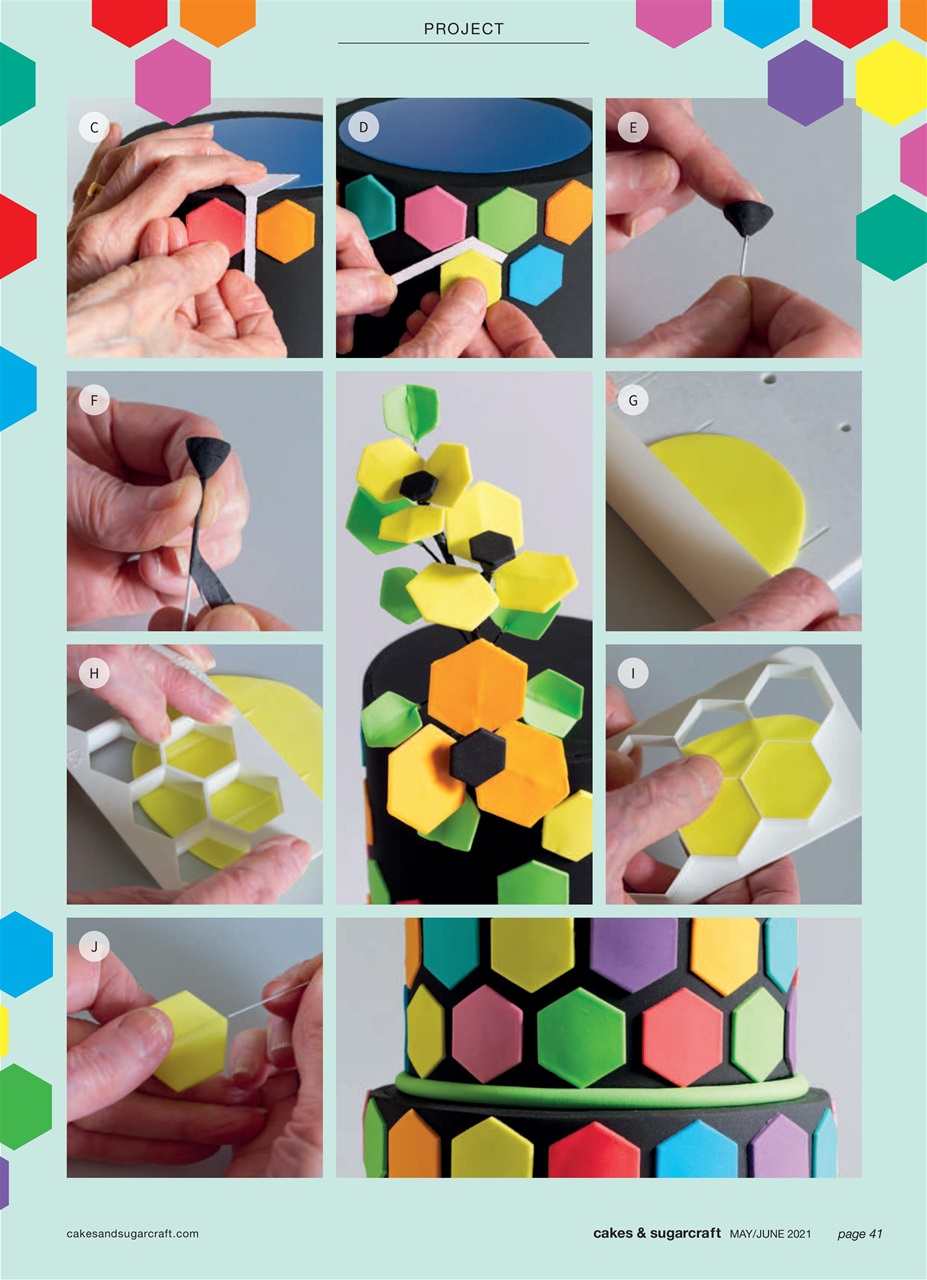 PROJECT

C

D

E

F

G

H

I

J

cakesandsugarcraft.com

cakes & sugarcraft MAY/JUNE 2021 page 41